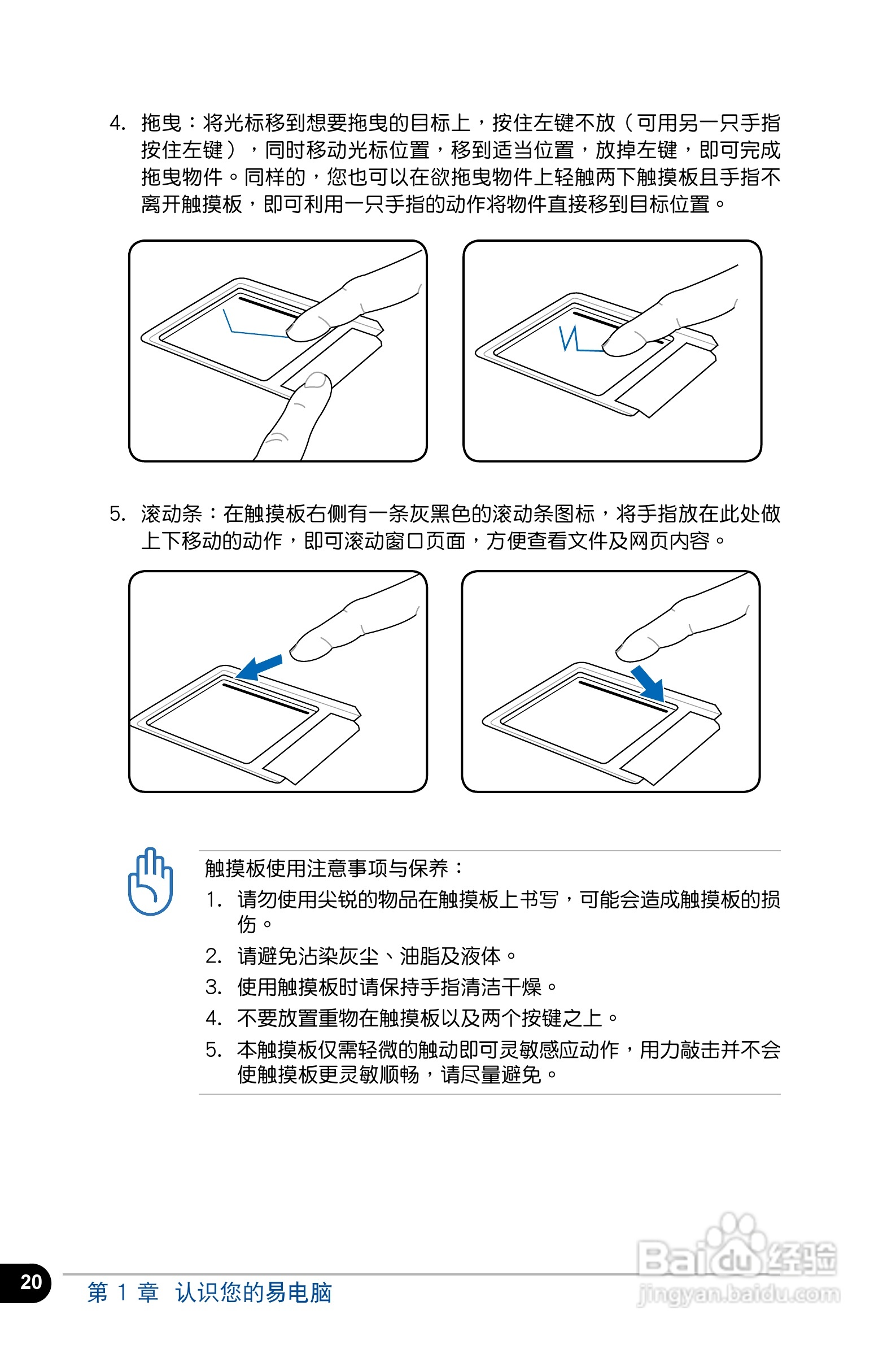 4. 拖曳：将光标移到想要拖曳的目标上，按住左键不放（可用另一只手指按住左键），同时移动光标位置，移到适当位置，放掉左键，即可完成拖曳物件。同样的，您也可以在欲拖曳物件上轻触两下触摸板且手指不离开触摸板，即可利用一只手指的动作将物件直接移到目标位置。

5. 滚动条：在触摸板右侧有一条灰黑色的滚动条图标，将手指放在此处做上下移动的动作，即可滚动窗口页面，方便查看文件及网页内容。

触摸板使用注意事项与保养：

1. 请勿使用尖锐的物品在触摸板上书写，可能会造成触摸板的损伤。
2. 请避免沾染灰尘、油脂及液体。
3. 使用触摸板时请保持手指清洁干燥。
4. 不要放置重物在触摸板以及两个按键之上。
5. 本触摸板仅需轻微的触动即可灵敏感应动作，用力敲击并不会使触摸板更灵敏顺畅，请尽量避免。

20 第 1 章 认识您的易电脑

Baidu经验
jingyan.baidu.com