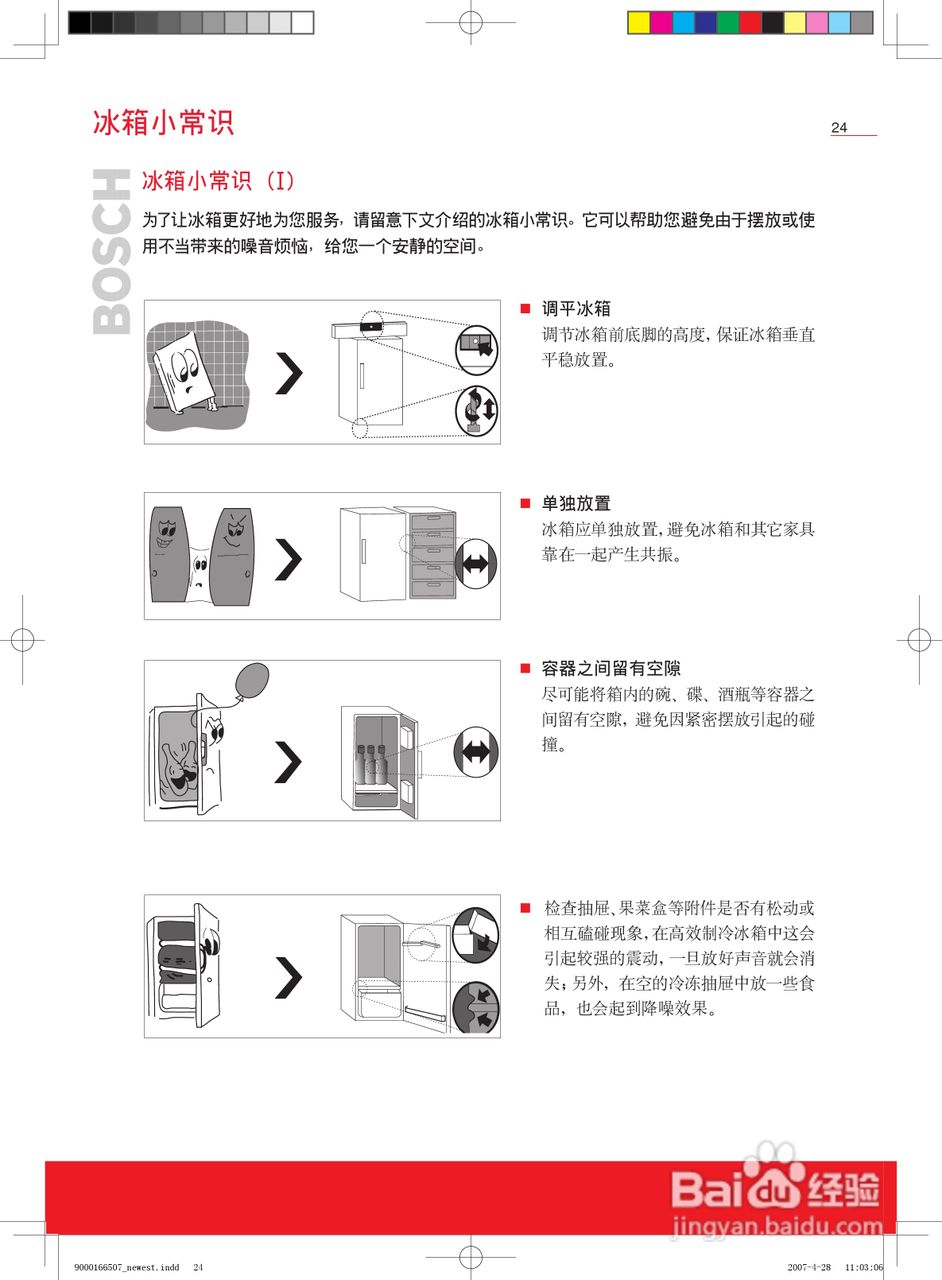 冰箱小常识

24

BOSCH

冰箱小常识（I）

为了让冰箱更好地为您服务，请留意下文介绍的冰箱小常识。它可以帮助您避免由于摆放或使用不当带来的噪音烦恼，给您一个安静的空间。

■ 调平冰箱
调节冰箱前底脚的高度，保证冰箱垂直平稳放置。

■ 单独放置
冰箱应单独放置，避免冰箱和其它家具靠在一起产生共振。

■ 容器之间留有空隙
尽可能将箱内的碗、碟、酒瓶等容器之间留有空隙，避免因紧密摆放引起的碰撞。

■ 检查抽屉、果菜盒等附件是否有松动或相互磕碰现象，在高效制冷冰箱中这会引起较强的震动，一旦放好声音就会消失；另外，在空的冷冻抽屉中放一些食品，也会起到降噪效果。

Baidu经验
jingyan.baidu.com

9000166507_newest.indd 24

2007-4-28 11:03:06