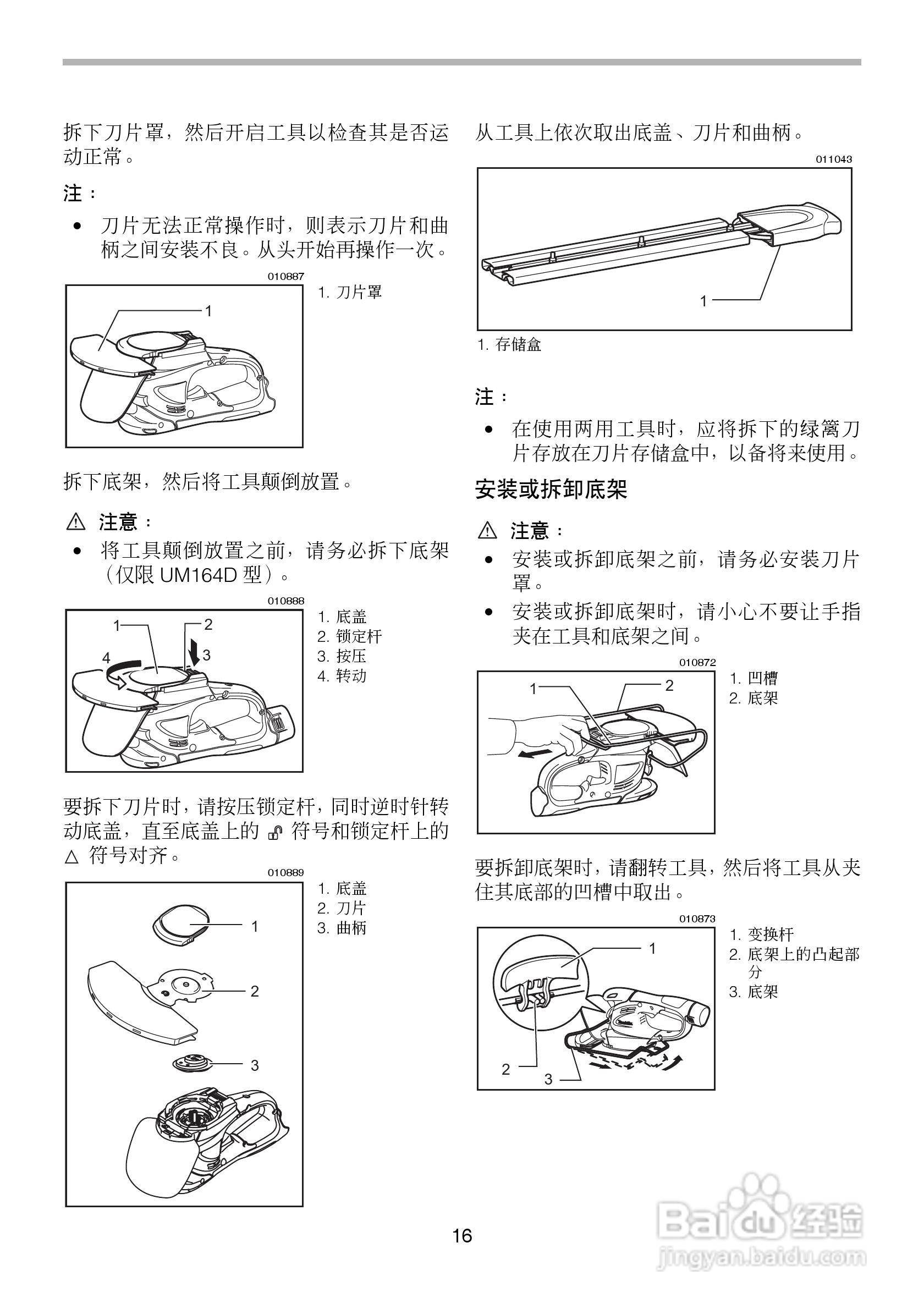 拆下刀片罩，然后开启工具以检查其是否运动正常。

注：

• 刀片无法正常操作时，则表示刀片和曲柄之间安装不良。从头开始再操作一次。

010887

1

1. 刀片罩

拆下底架，然后将工具颠倒放置。

⚠ 注意：

• 将工具颠倒放置之前，请务必拆下底架（仅限 UM164D 型）。

010888

1 2 3 4

1. 底盖
2. 锁定杆
3. 按压
4. 转动

要拆下刀片时，请按压锁定杆，同时逆时针转动底盖，直至底盖上的 🔓 符号和锁定杆上的 △ 符号对齐。

010889

1 2 3

1. 底盖
2. 刀片
3. 曲柄

从工具上依次取出底盖、刀片和曲柄。

011043

1

1. 存储盒

注：

• 在使用两用工具时，应将拆下的绿篱刀片存放在刀片存储盒中，以备将来使用。

安装或拆卸底架

⚠ 注意：

• 安装或拆卸底架之前，请务必安装刀片罩。
• 安装或拆卸底架时，请小心不要让手指夹在工具和底架之间。

010872

1 2

1. 凹槽
2. 底架

要拆卸底架时，请翻转工具，然后将工具从夹住其底部的凹槽中取出。

010873

1 2 3

1. 变换杆
2. 底架上的凸起部分
3. 底架

16

Baidu 经验
jingyan.baidu.com