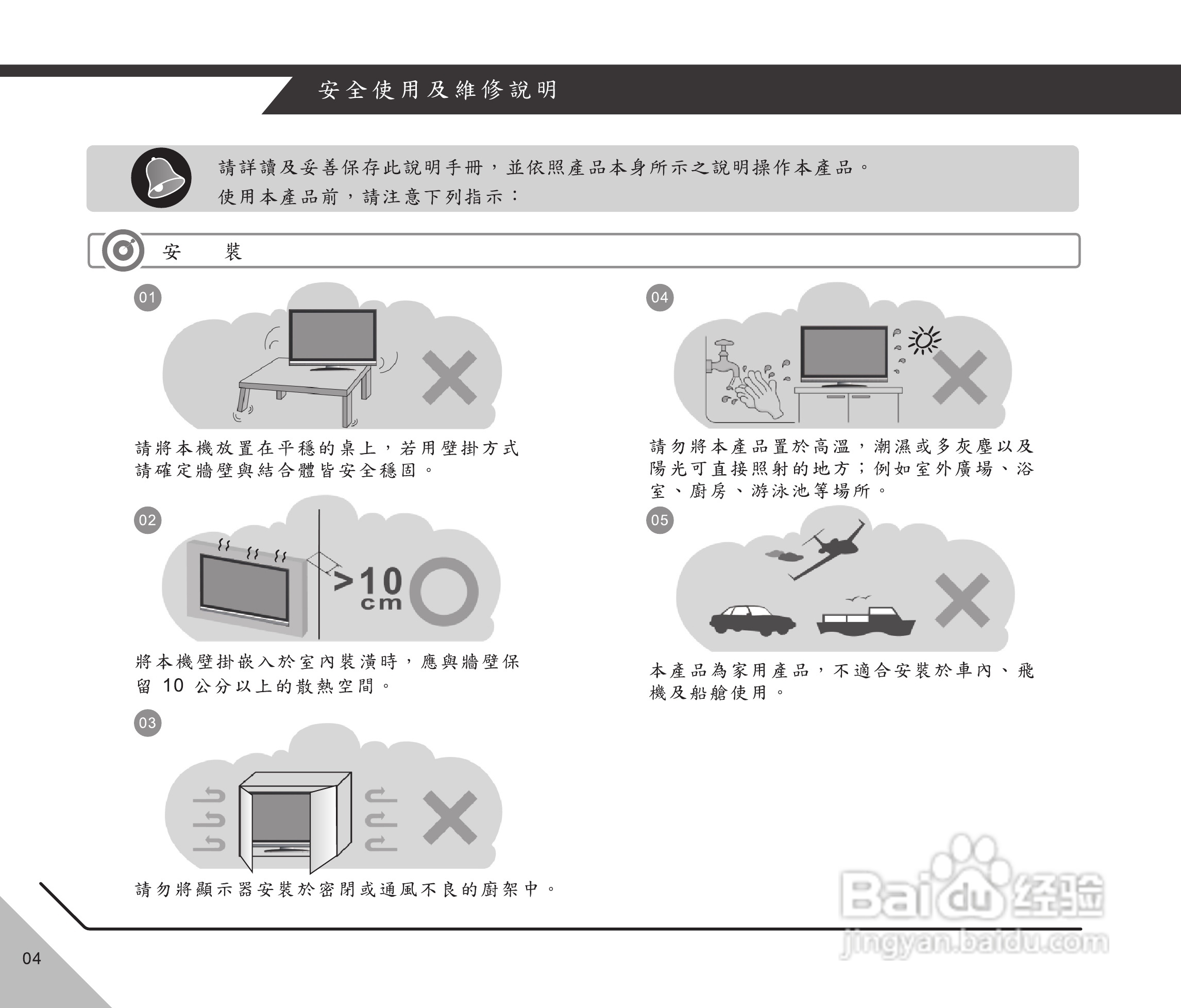 安全使用及維修說明

請詳讀及妥善保存此說明手冊，並依照產品本身所示之說明操作本產品。
使用本產品前，請注意下列指示：

安　裝

01

請將本機放置在平穩的桌上，若用壁掛方式請確定牆壁與結合體皆安全穩固。

02

>10 cm

將本機壁掛嵌入於室內裝潢時，應與牆壁保留 10 公分以上的散熱空間。

03

請勿將顯示器安裝於密閉或通風不良的廚架中。

04

請勿將本產品置於高溫，潮濕或多灰塵以及陽光可直接照射的地方；例如室外廣場、浴室、廚房、游泳池等場所。

05

本產品為家用產品，不適合安裝於車內、飛機及船艙使用。

04

Baidu 经验
jingyan.baidu.com