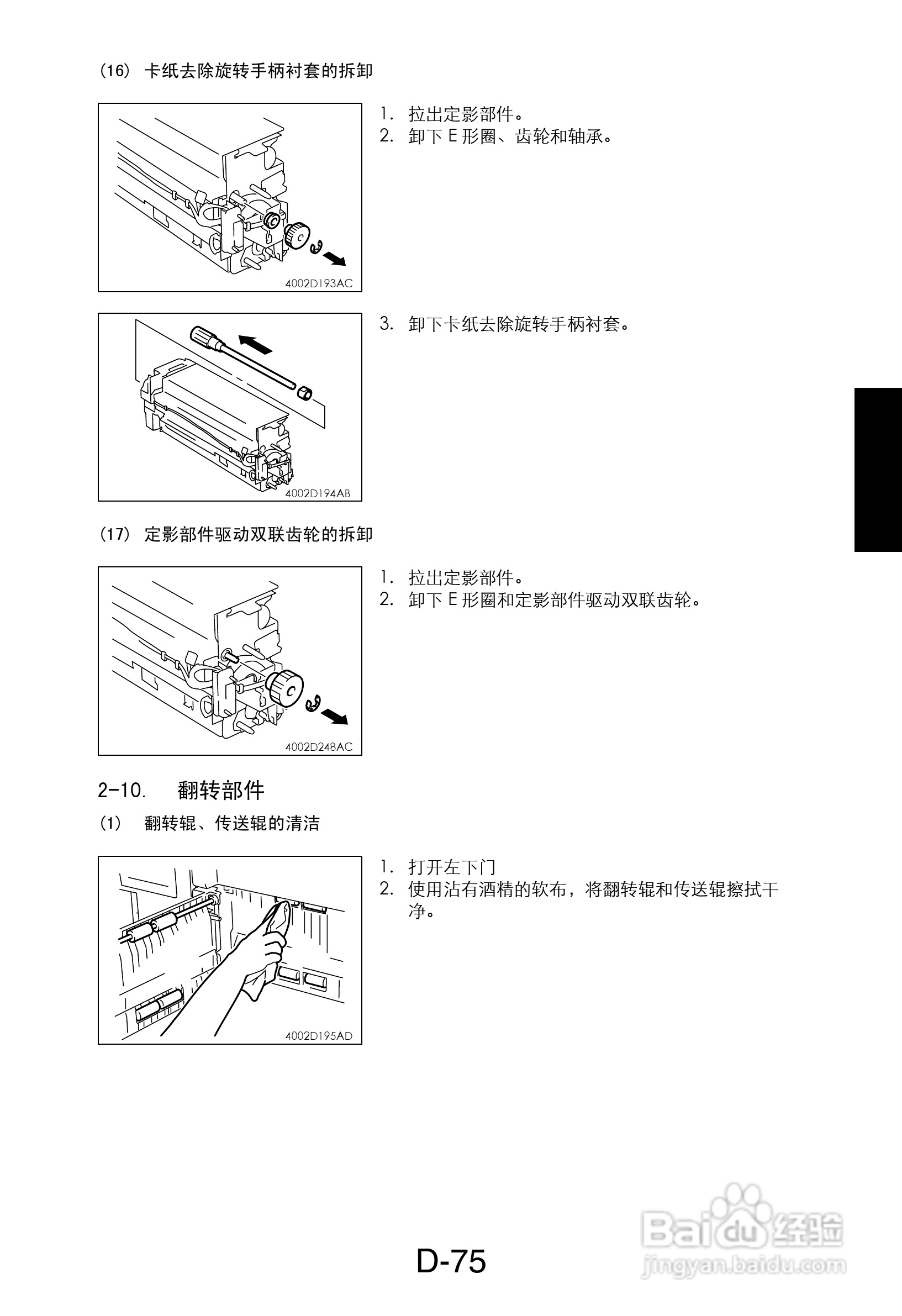 (16) 卡纸去除旋转手柄衬套的拆卸

4002D193AC

1. 拉出定影部件。
2. 卸下 E 形圈、齿轮和轴承。

4002D194AB

3. 卸下卡纸去除旋转手柄衬套。

(17) 定影部件驱动双联齿轮的拆卸

4002D248AC

1. 拉出定影部件。
2. 卸下 E 形圈和定影部件驱动双联齿轮。

2-10. 翻转部件

(1) 翻转辊、传送辊的清洁

4002D195AD

1. 打开左下门
2. 使用沾有酒精的软布，将翻转辊和传送辊擦拭干净。

D-75

Baidu 经验
jingyan.baidu.com