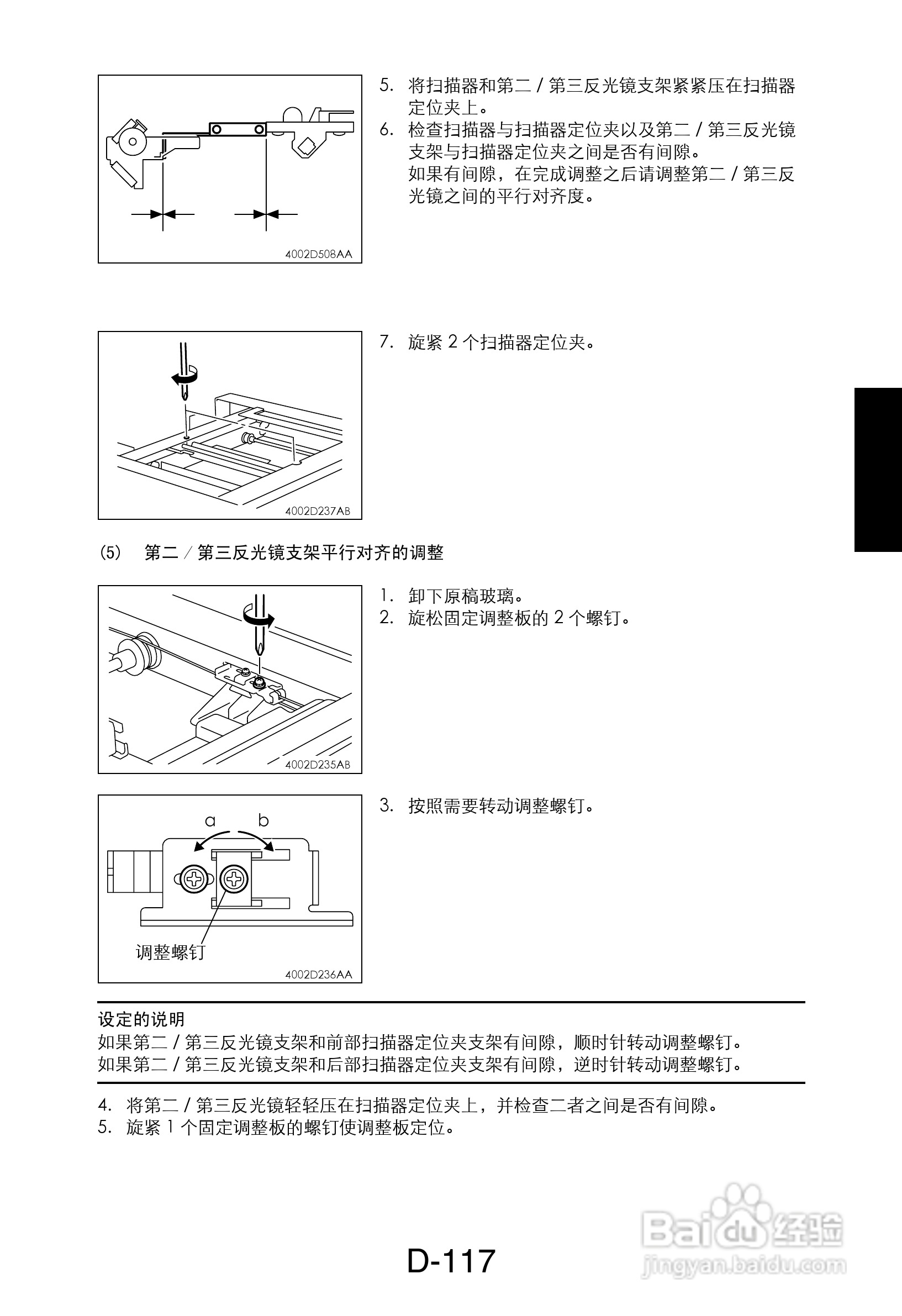 4002D508AA

5. 将扫描器和第二 / 第三反光镜支架紧紧压在扫描器定位夹上。
6. 检查扫描器与扫描器定位夹以及第二 / 第三反光镜支架与扫描器定位夹之间是否有间隙。
如果有间隙，在完成调整之后请调整第二 / 第三反光镜之间的平行对齐度。

4002D237AB

7. 旋紧 2 个扫描器定位夹。

(5) 第二 / 第三反光镜支架平行对齐的调整

4002D235AB

1. 卸下原稿玻璃。
2. 旋松固定调整板的 2 个螺钉。

a b
调整螺钉
4002D236AA

3. 按照需要转动调整螺钉。

设定的说明
如果第二 / 第三反光镜支架和前部扫描器定位夹支架有间隙，顺时针转动调整螺钉。
如果第二 / 第三反光镜支架和后部扫描器定位夹支架有间隙，逆时针转动调整螺钉。

4. 将第二 / 第三反光镜轻轻压在扫描器定位夹上，并检查二者之间是否有间隙。
5. 旋紧 1 个固定调整板的螺钉使调整板定位。

D-117

Baidu 经验
jingyan.baidu.com