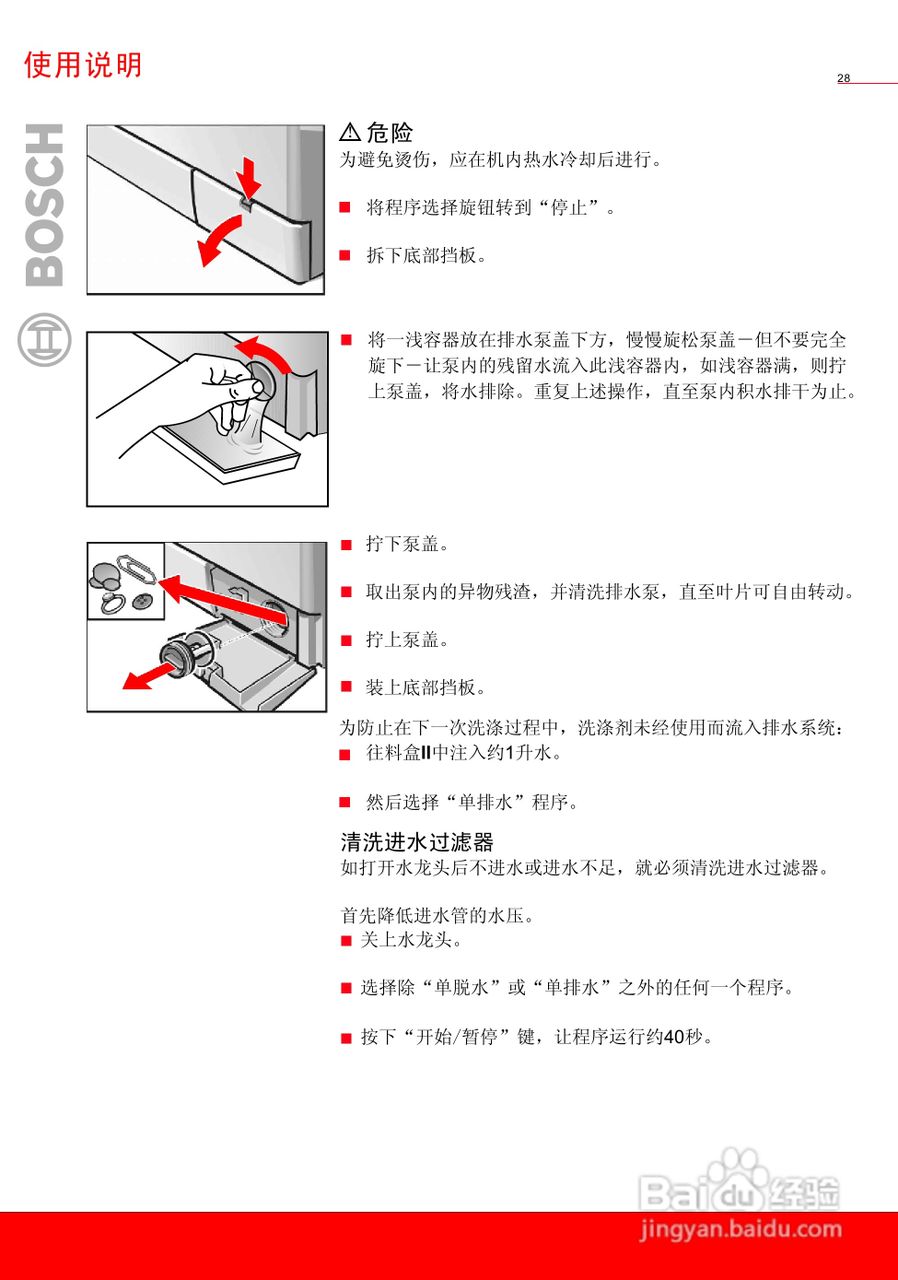 使用说明

28

BOSCH

⚠ 危险
为避免烫伤，应在机内热水冷却后进行。

■ 将程序选择旋钮转到“停止”。

■ 拆下底部挡板。

■ 将一浅容器放在排水泵盖下方，慢慢旋松泵盖－但不要完全旋下－让泵内的残留水流入此浅容器内，如浅容器满，则拧上泵盖，将水排除。重复上述操作，直至泵内积水排干为止。

■ 拧下泵盖。

■ 取出泵内的异物残渣，并清洗排水泵，直至叶片可自由转动。

■ 拧上泵盖。

■ 装上底部挡板。

为防止在下一次洗涤过程中，洗涤剂未经使用而流入排水系统：
■ 往料盒II中注入约1升水。

■ 然后选择“单排水”程序。

清洗进水过滤器
如打开水龙头后不进水或进水不足，就必须清洗进水过滤器。

首先降低进水管的水压。
■ 关上水龙头。

■ 选择除“单脱水”或“单排水”之外的任何一个程序。

■ 按下“开始/暂停”键，让程序运行约40秒。

Baidu经验
jingyan.baidu.com