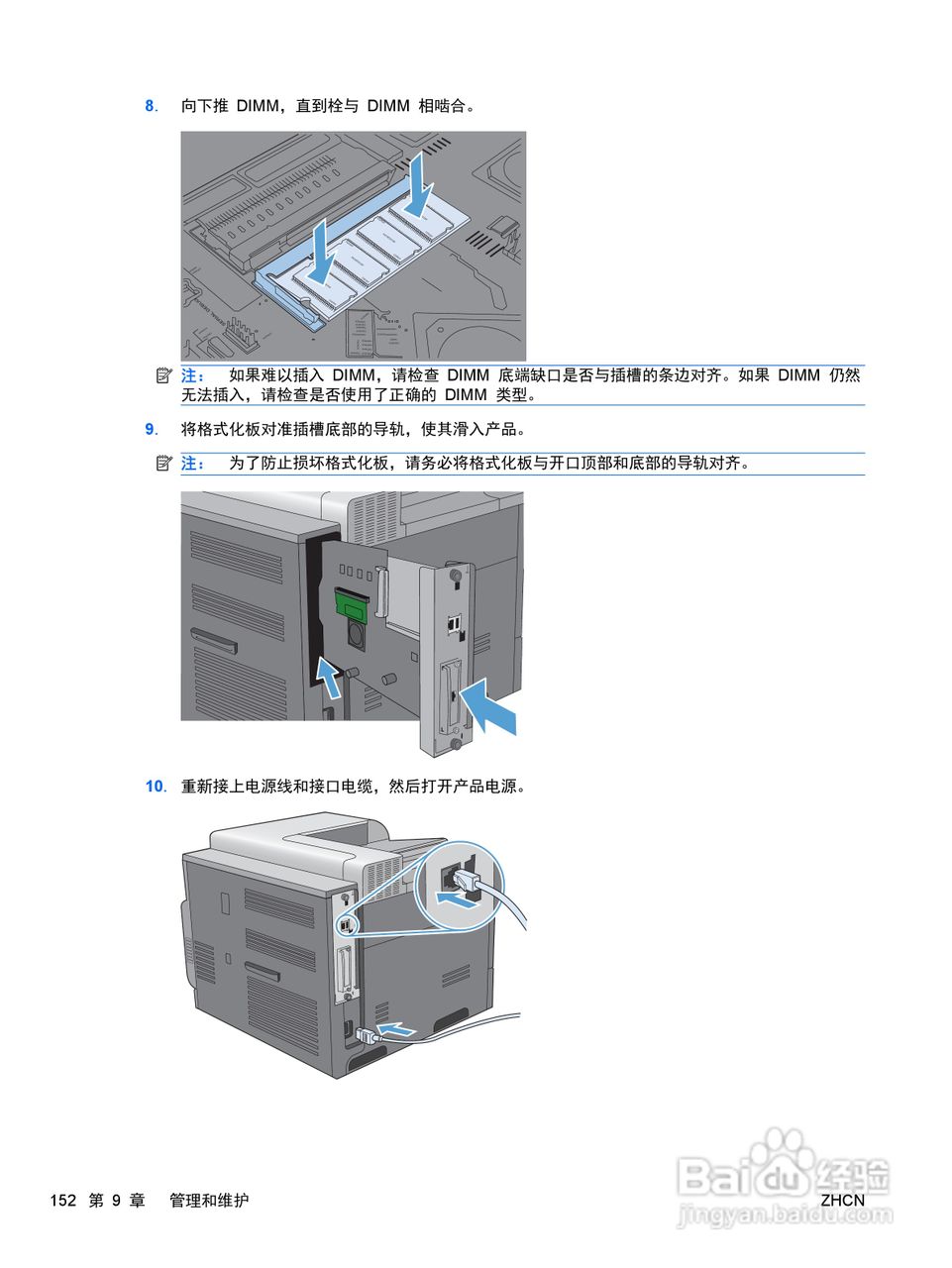 8. 向下推 DIMM，直到栓与 DIMM 相啮合。

注： 如果难以插入 DIMM，请检查 DIMM 底端缺口是否与插槽的条边对齐。如果 DIMM 仍然无法插入，请检查是否使用了正确的 DIMM 类型。

9. 将格式化板对准插槽底部的导轨，使其滑入产品。

注： 为了防止损坏格式化板，请务必将格式化板与开口顶部和底部的导轨对齐。

10. 重新接上电源线和接口电缆，然后打开产品电源。

152 第 9 章 管理和维护

ZHCN

Baidu经验
jingyan.baidu.com