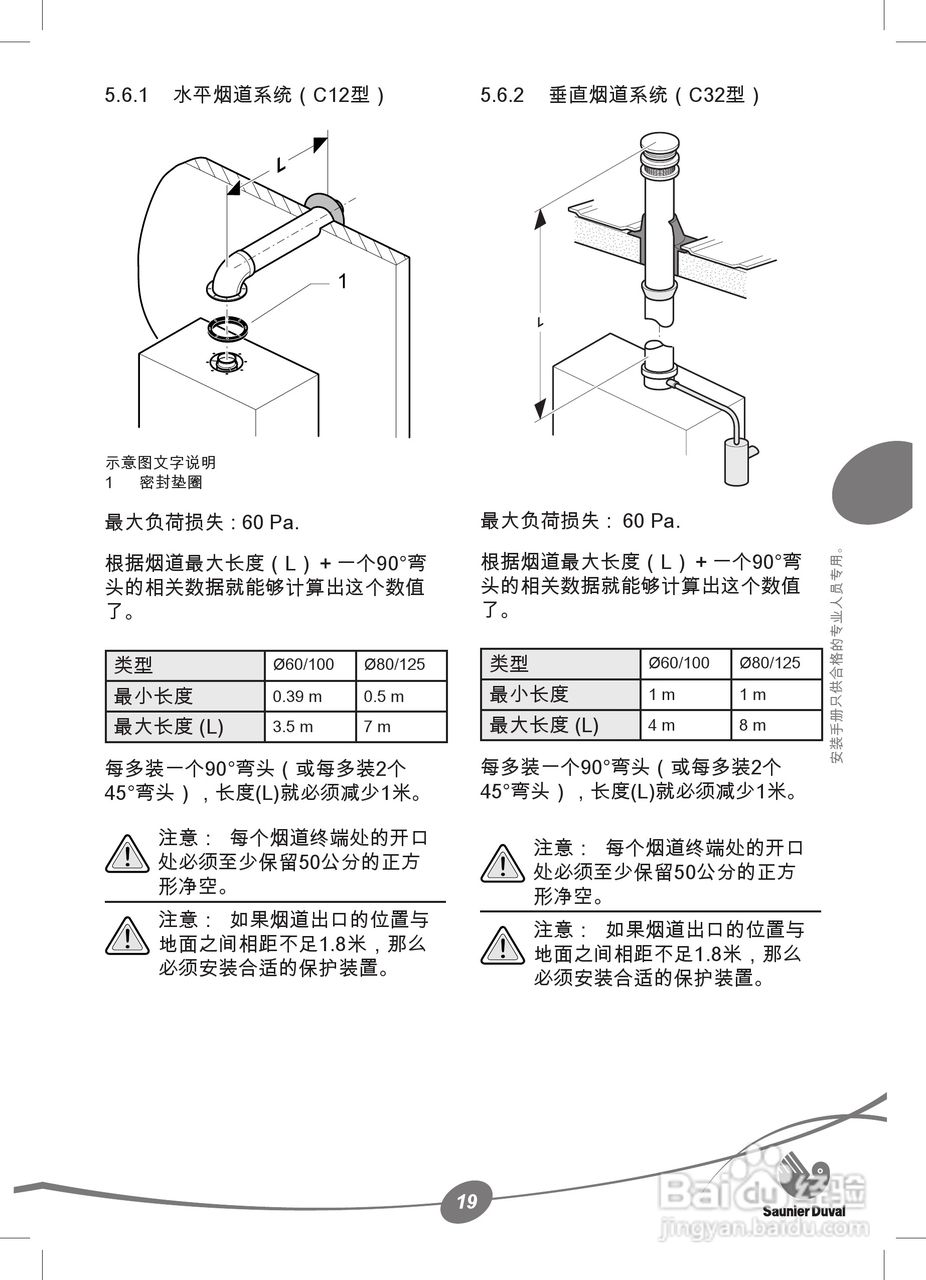 5.6.1 水平烟道系统（C12型）

L

1

示意图文字说明
1 密封垫圈

最大负荷损失 : 60 Pa.

根据烟道最大长度（L）+ 一个90°弯头的相关数据就能够计算出这个数值了。

| 类型 | Ø60/100 | Ø80/125 |
|---|---|---|
| 最小长度 | 0.39 m | 0.5 m |
| 最大长度 (L) | 3.5 m | 7 m |

每多装一个90°弯头（或每多装2个45°弯头），长度(L)就必须减少1米。

注意： 每个烟道终端处的开口处必须至少保留50公分的正方形净空。

注意： 如果烟道出口的位置与地面之间相距不足1.8米，那么必须安装合适的保护装置。

5.6.2 垂直烟道系统（C32型）

L

最大负荷损失： 60 Pa.

根据烟道最大长度（L）+ 一个90°弯头的相关数据就能够计算出这个数值了。

| 类型 | Ø60/100 | Ø80/125 |
|---|---|---|
| 最小长度 | 1 m | 1 m |
| 最大长度 (L) | 4 m | 8 m |

每多装一个90°弯头（或每多装2个45°弯头），长度(L)就必须减少1米。

注意： 每个烟道终端处的开口处必须至少保留50公分的正方形净空。

注意： 如果烟道出口的位置与地面之间相距不足1.8米，那么必须安装合适的保护装置。

安装手册只供合格的专业人员专用。

19

Saunier Duval

Baidu 经验
jingyan.baidu.com