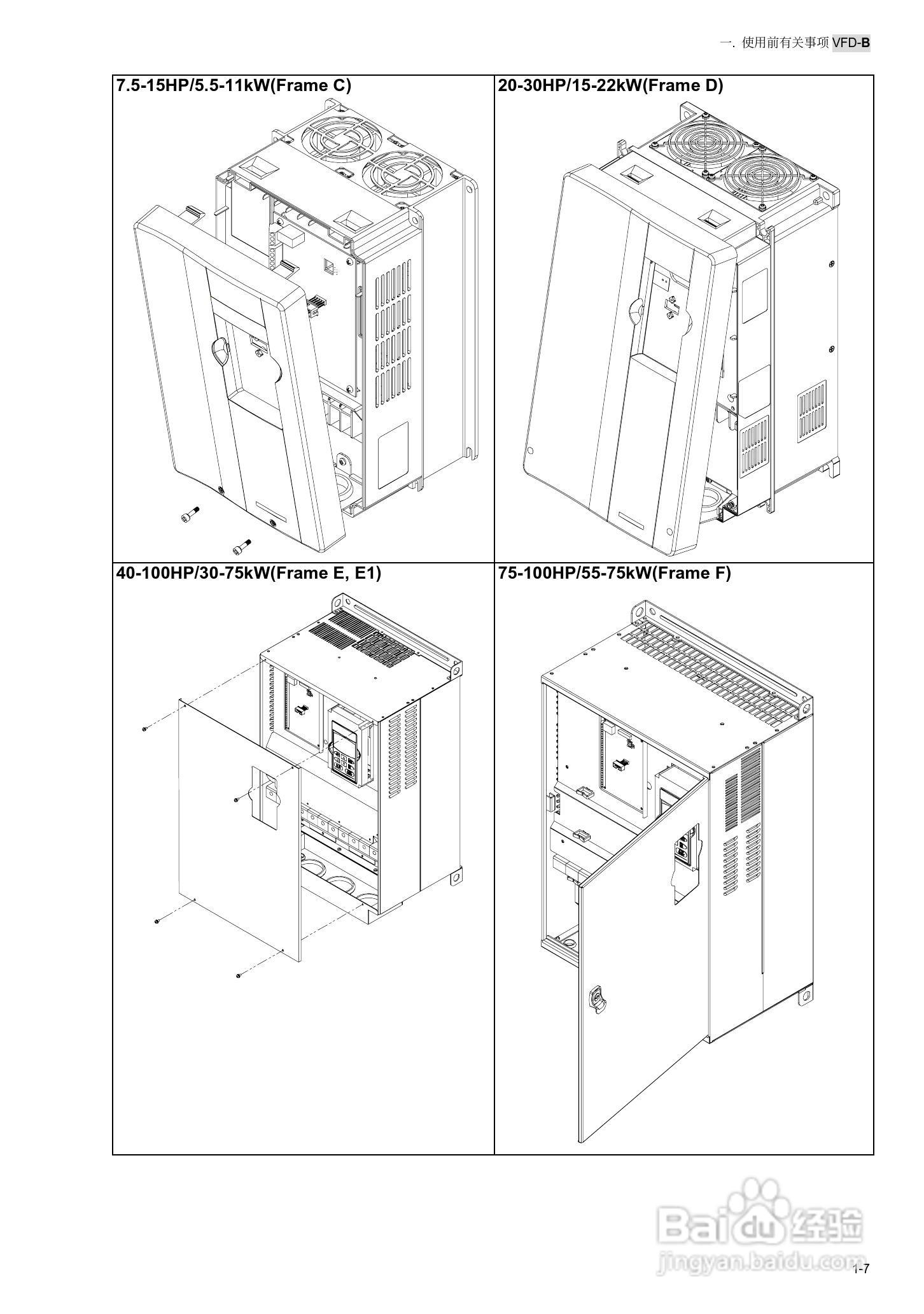 一. 使用前有关事项 VFD-B

| 7.5-15HP/5.5-11kW(Frame C) | 20-30HP/15-22kW(Frame D) |
|---|---|
| 40-100HP/30-75kW(Frame E, E1) | 75-100HP/55-75kW(Frame F) |

Baidu 经验
jingyan.baidu.com

1-7