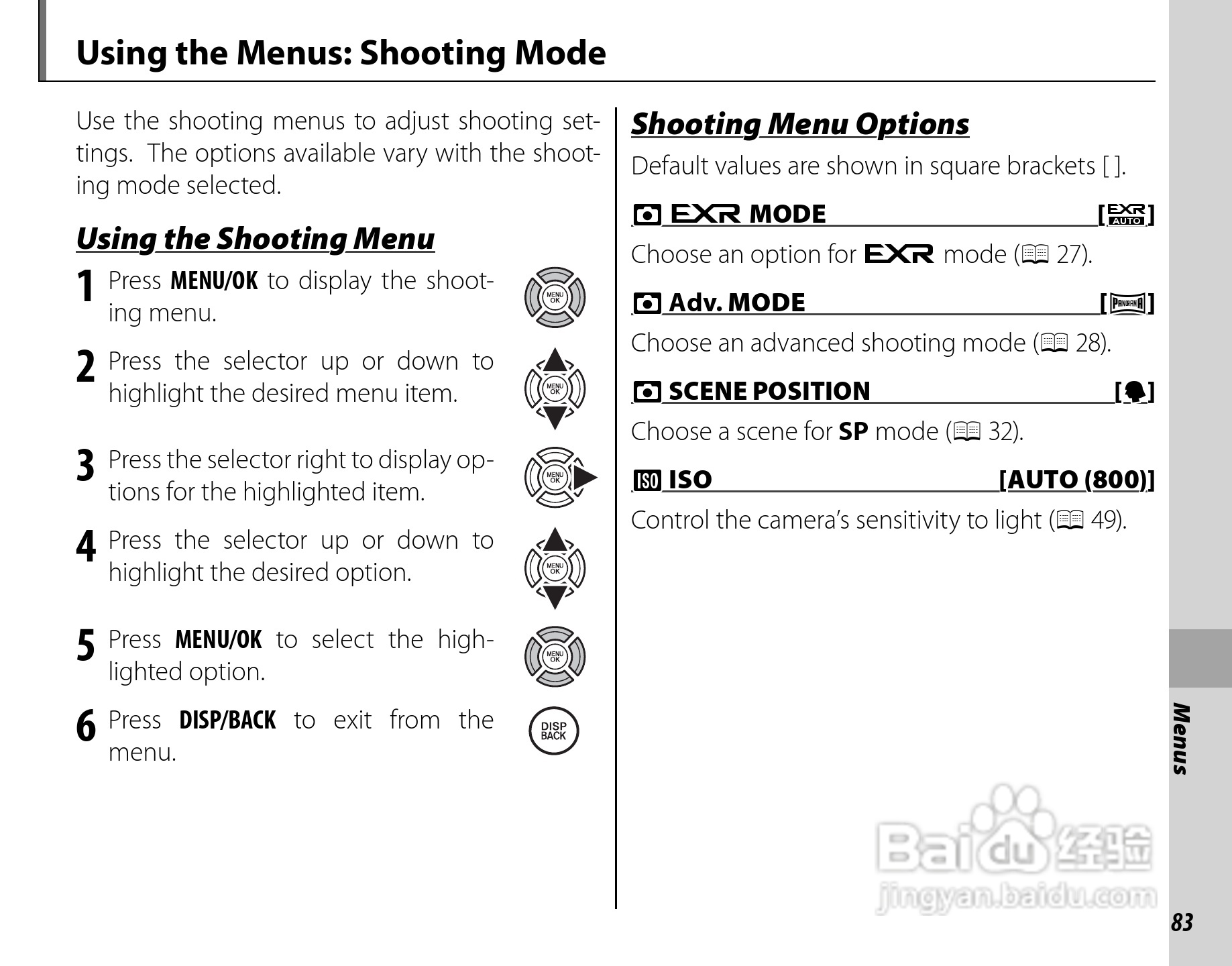 Using the Menus: Shooting Mode

Use the shooting menus to adjust shooting settings. The options available vary with the shooting mode selected.

Using the Shooting Menu

1 Press MENU/OK to display the shooting menu.

MENU OK

2 Press the selector up or down to highlight the desired menu item.

MENU OK

3 Press the selector right to display options for the highlighted item.

MENU OK

4 Press the selector up or down to highlight the desired option.

MENU OK

5 Press MENU/OK to select the highlighted option.

MENU OK

6 Press DISP/BACK to exit from the menu.

DISP BACK

Shooting Menu Options

Default values are shown in square brackets [ ].

EXR MODE [EXR AUTO]

Choose an option for EXR mode (27).

Adv. MODE [PANORAMA]

Choose an advanced shooting mode (28).

SCENE POSITION [ ]

Choose a scene for SP mode (32).

ISO ISO [AUTO (800)]

Control the camera's sensitivity to light (49).

Menus

Baidu 经验
jingyan.baidu.com

83