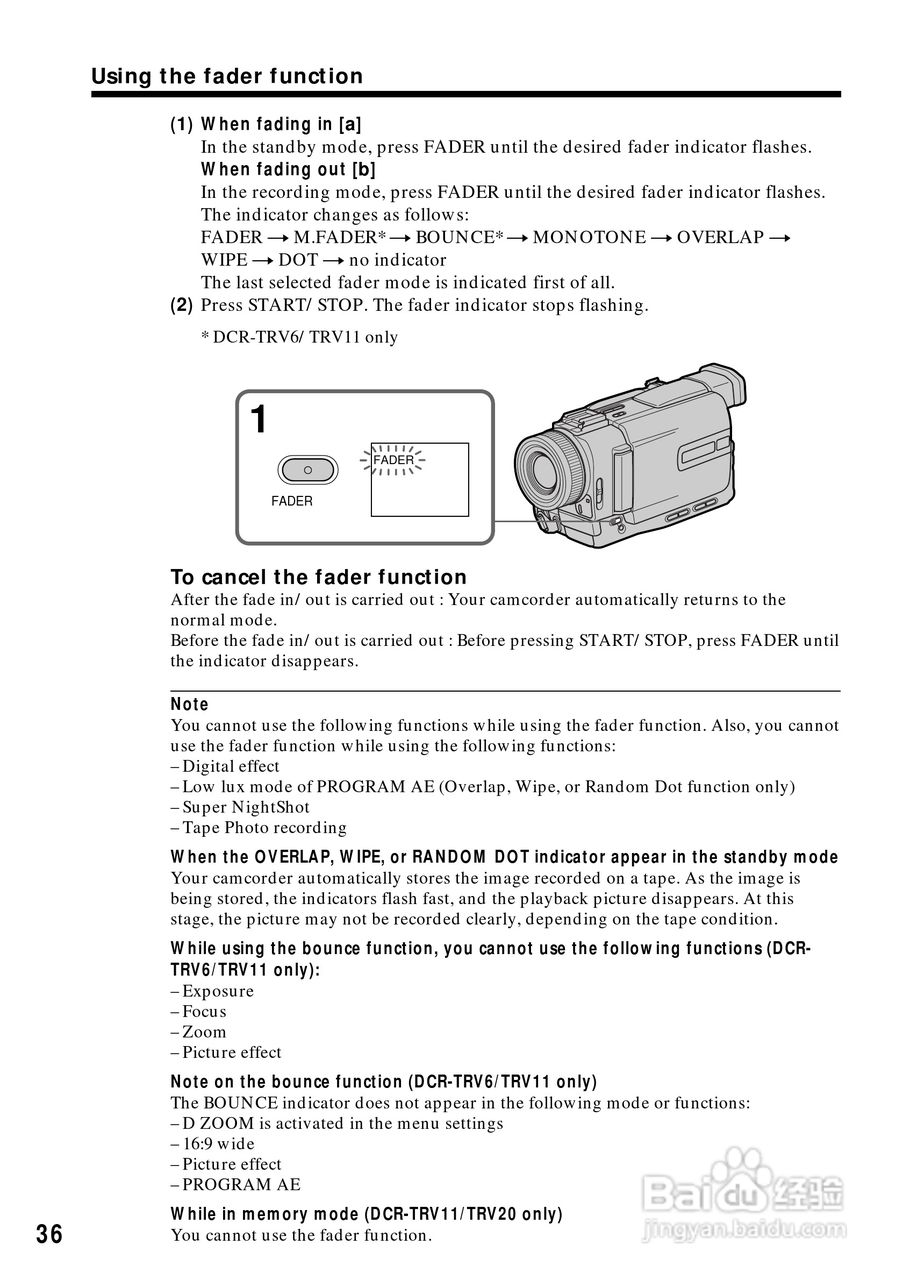 Using the fader function

(1) When fading in [a]
In the standby mode, press FADER until the desired fader indicator flashes.
When fading out [b]
In the recording mode, press FADER until the desired fader indicator flashes.
The indicator changes as follows:
FADER → M.FADER* → BOUNCE* → MONOTONE → OVERLAP → WIPE → DOT → no indicator
The last selected fader mode is indicated first of all.
(2) Press START/ STOP. The fader indicator stops flashing.

* DCR-TRV6/ TRV11 only

1

FADER

FADER

To cancel the fader function
After the fade in/ out is carried out : Your camcorder automatically returns to the normal mode.
Before the fade in/ out is carried out : Before pressing START/ STOP, press FADER until the indicator disappears.

Note
You cannot use the following functions while using the fader function. Also, you cannot use the fader function while using the following functions:
– Digital effect
– Low lux mode of PROGRAM AE (Overlap, Wipe, or Random Dot function only)
– Super NightShot
– Tape Photo recording

When the OVERLAP, WIPE, or RANDOM DOT indicator appear in the standby mode
Your camcorder automatically stores the image recorded on a tape. As the image is being stored, the indicators flash fast, and the playback picture disappears. At this stage, the picture may not be recorded clearly, depending on the tape condition.

While using the bounce function, you cannot use the following functions (DCR-TRV6/TRV11 only):
– Exposure
– Focus
– Zoom
– Picture effect

Note on the bounce function (DCR-TRV6/TRV11 only)
The BOUNCE indicator does not appear in the following mode or functions:
– D ZOOM is activated in the menu settings
– 16:9 wide
– Picture effect
– PROGRAM AE

While in memory mode (DCR-TRV11/TRV20 only)
You cannot use the fader function.

36

Baidu经验
jingyan.baidu.com