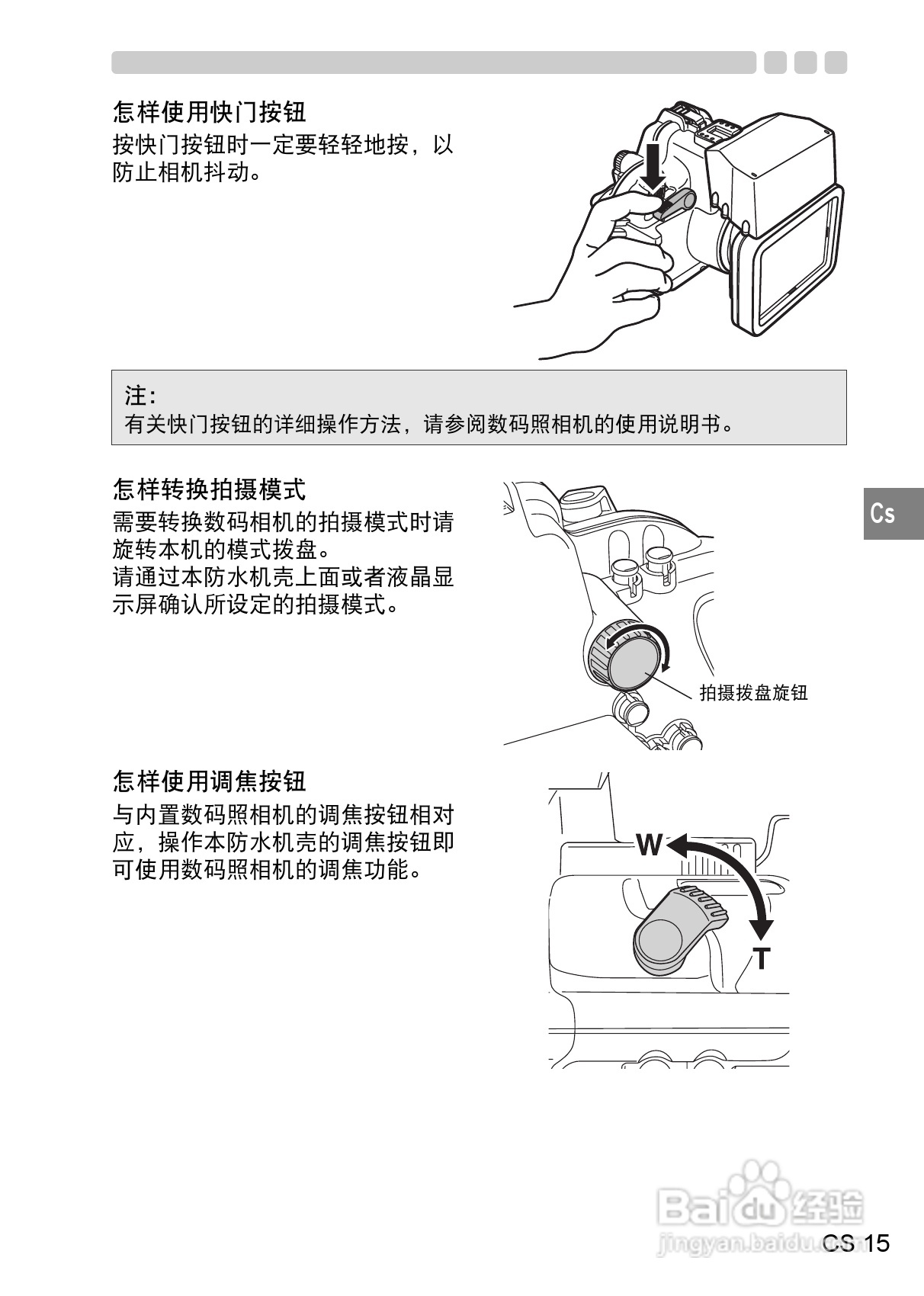 怎样使用快门按钮

按快门按钮时一定要轻轻地按，以防止相机抖动。

注：
有关快门按钮的详细操作方法，请参阅数码照相机的使用说明书。

怎样转换拍摄模式

需要转换数码相机的拍摄模式时请旋转本机的模式拨盘。
请通过本防水机壳上面或者液晶显示屏确认所设定的拍摄模式。

拍摄拨盘旋钮

Cs

怎样使用调焦按钮

与内置数码照相机的调焦按钮相对应，操作本防水机壳的调焦按钮即可使用数码照相机的调焦功能。

W
T

Baidu 经验
jingyan.baidu.com

CS 15