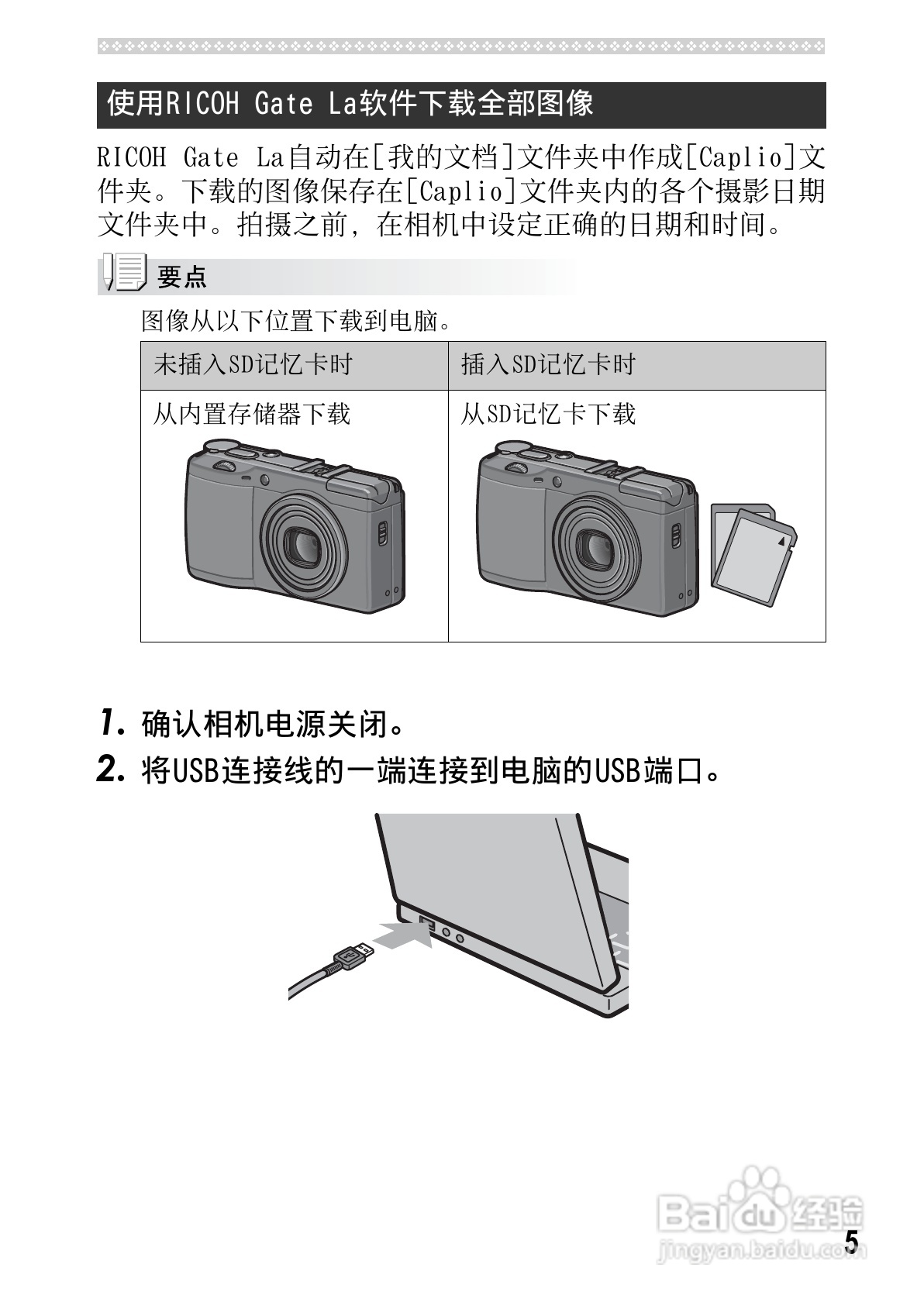 使用RICOH Gate La软件下载全部图像

RICOH Gate La自动在[我的文档]文件夹中作成[Caplio]文件夹。下载的图像保存在[Caplio]文件夹内的各个摄影日期文件夹中。拍摄之前，在相机中设定正确的日期和时间。

要点

图像从以下位置下载到电脑。

| 未插入SD记忆卡时 | 插入SD记忆卡时 |
|---|---|
| 从内置存储器下载 | 从SD记忆卡下载 |

1. 确认相机电源关闭。

2. 将USB连接线的一端连接到电脑的USB端口。

Baidu经验
jingyan.baidu.com

5