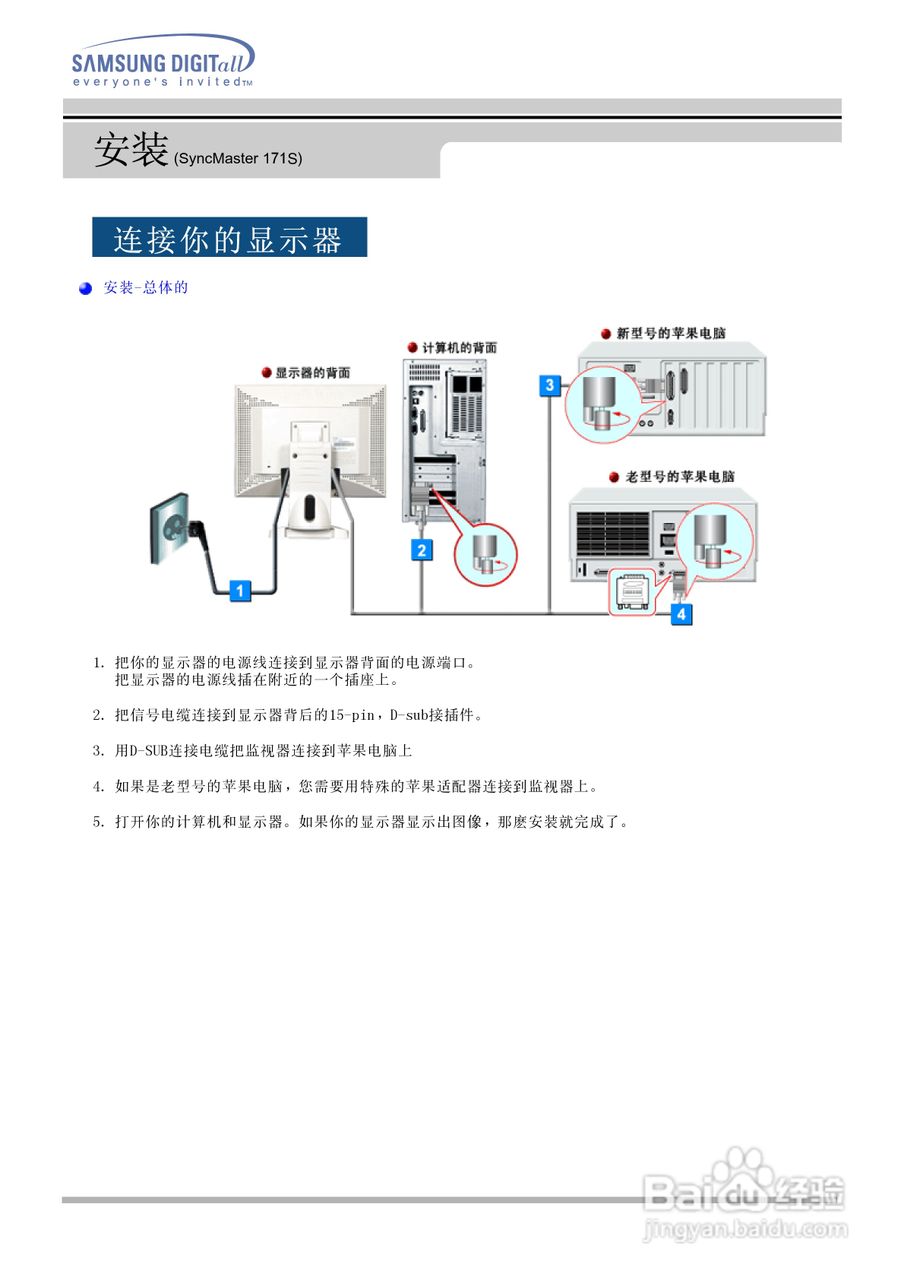 SAMSUNG DIGITall
everyone's invited™

安装 (SyncMaster 171S)

连接你的显示器

安装-总体的

显示器的背面

计算机的背面

新型号的苹果电脑

老型号的苹果电脑

1

2

3

4

1. 把你的显示器的电源线连接到显示器背面的电源端口。
把显示器的电源线插在附近的一个插座上。

2. 把信号电缆连接到显示器背后的15-pin，D-sub接插件。

3. 用D-SUB连接电缆把监视器连接到苹果电脑上

4. 如果是老型号的苹果电脑，您需要用特殊的苹果适配器连接到监视器上。

5. 打开你的计算机和显示器。如果你的显示器显示出图像，那麽安装就完成了。

Baidu经验
jingyan.baidu.com