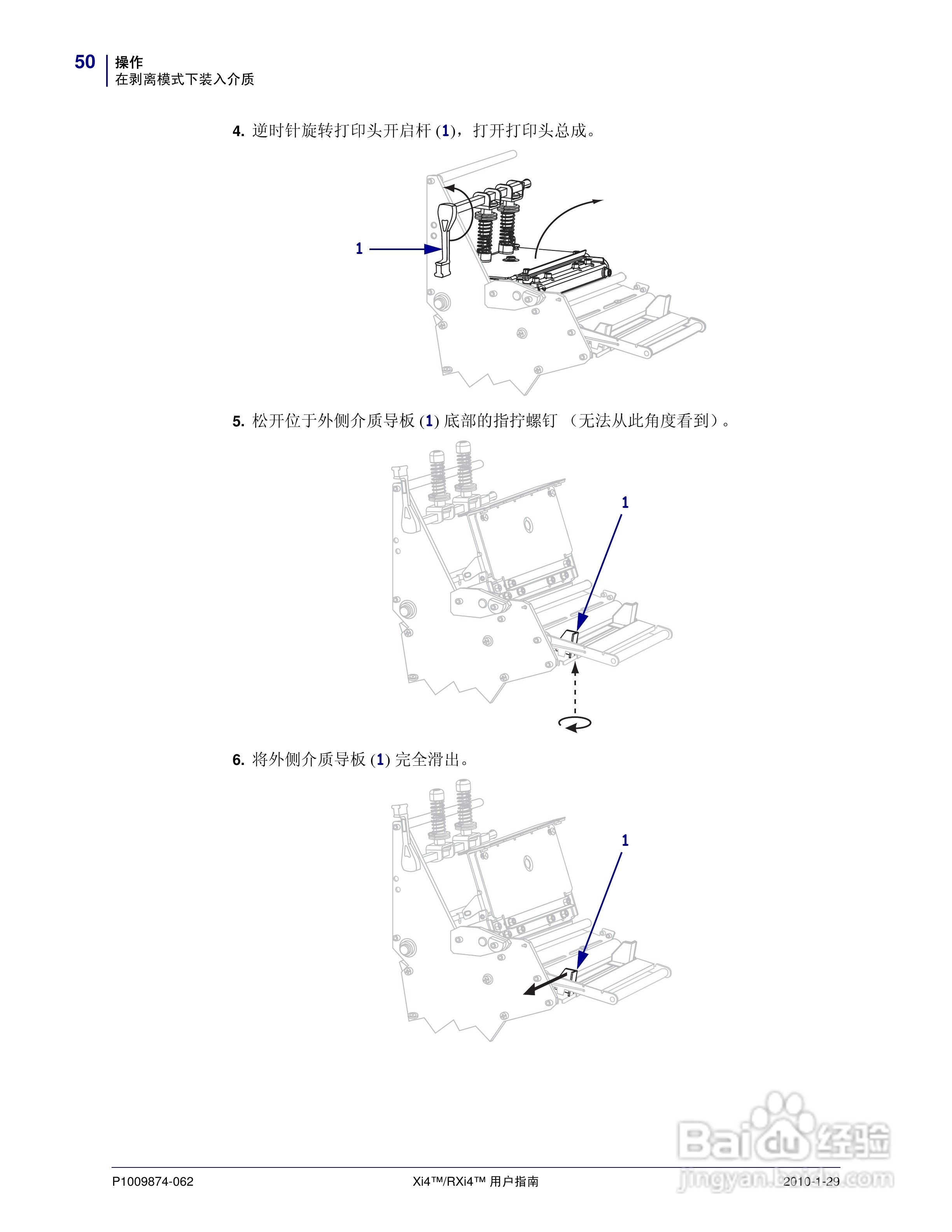 50 操作
在剥离模式下装入介质

4. 逆时针旋转打印头开启杆 (1)，打开打印头总成。

1

5. 松开位于外侧介质导板 (1) 底部的指拧螺钉 （无法从此角度看到）。

1

6. 将外侧介质导板 (1) 完全滑出。

1

Baidu 经验
jingyan.baidu.com

P1009874-062 Xi4™/RXi4™ 用户指南 2010-1-29