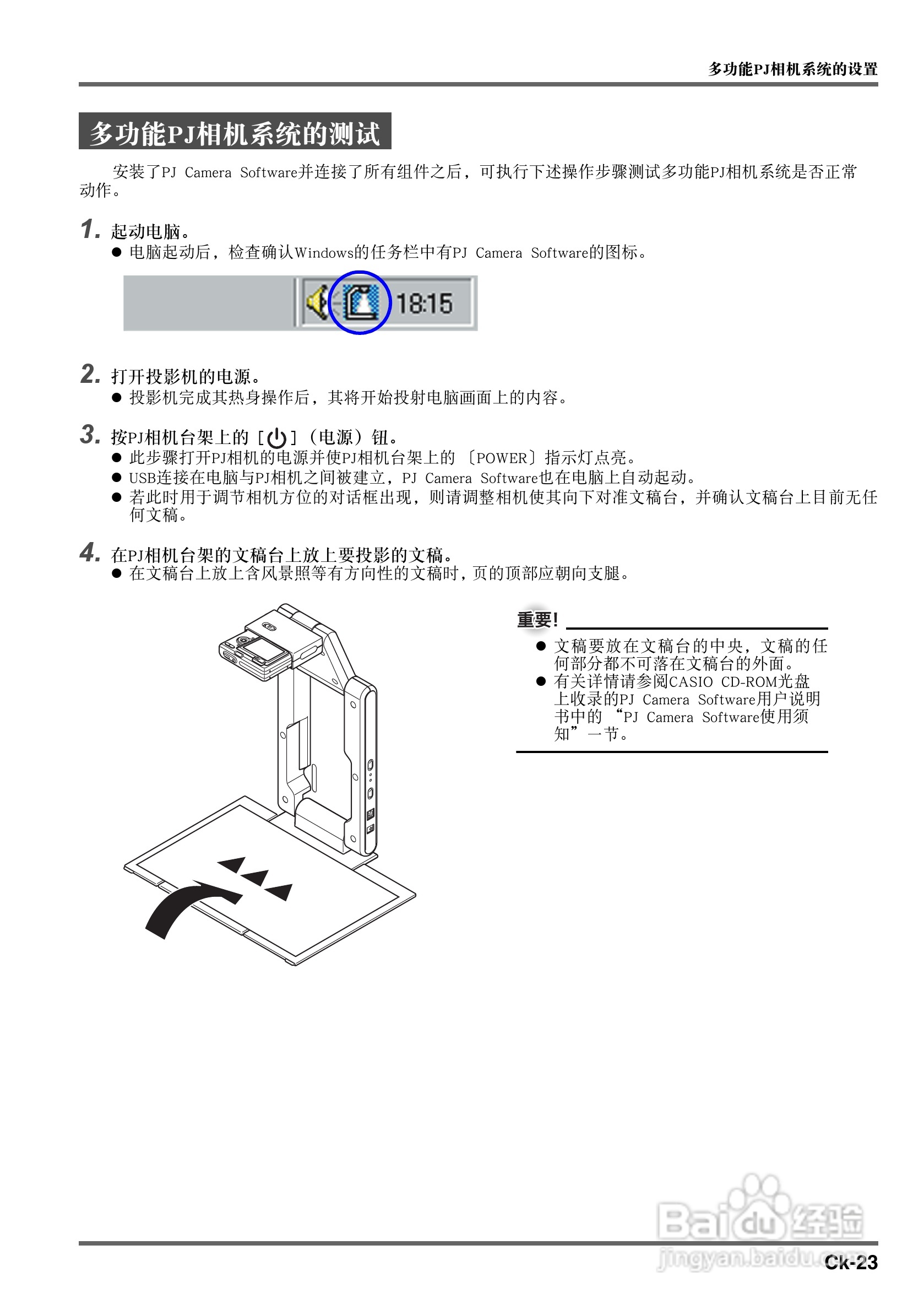 多功能PJ相机系统的设置

多功能PJ相机系统的测试

安装了PJ Camera Software并连接了所有组件之后，可执行下述操作步骤测试多功能PJ相机系统是否正常动作。

1. 起动电脑。
● 电脑起动后，检查确认Windows的任务栏中有PJ Camera Software的图标。

18:15

2. 打开投影机的电源。
● 投影机完成其热身操作后，其将开始投射电脑画面上的内容。

3. 按PJ相机台架上的［⏻］（电源）钮。
● 此步骤打开PJ相机的电源并使PJ相机台架上的〔POWER〕指示灯点亮。
● USB连接在电脑与PJ相机之间被建立，PJ Camera Software也在电脑上自动起动。
● 若此时用于调节相机方位的对话框出现，则请调整相机使其向下对准文稿台，并确认文稿台上目前无任何文稿。

4. 在PJ相机台架的文稿台上放上要投影的文稿。
● 在文稿台上放上含风景照等有方向性的文稿时，页的顶部应朝向支腿。

重要！
● 文稿要放在文稿台的中央，文稿的任何部分都不可落在文稿台的外面。
● 有关详情请参阅CASIO CD-ROM光盘上收录的PJ Camera Software用户说明书中的“PJ Camera Software使用须知”一节。

Baidu经验
jingyan.baidu.com

Ck-23