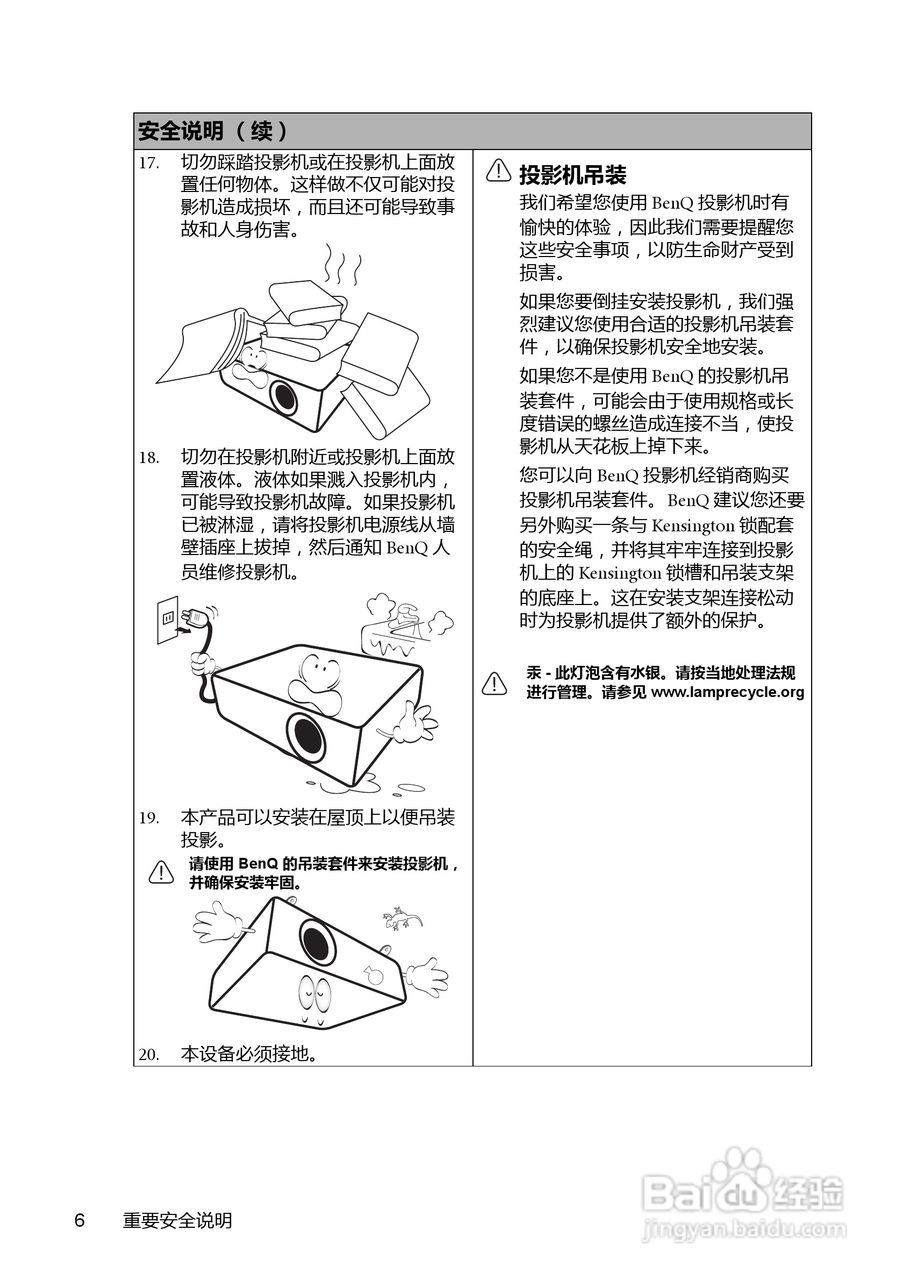 安全说明（续）

17. 切勿踩踏投影机或在投影机上面放置任何物体。这样做不仅可能对投影机造成损坏，而且还可能导致事故和人身伤害。

18. 切勿在投影机附近或投影机上面放置液体。液体如果溅入投影机内，可能导致投影机故障。如果投影机已被淋湿，请将投影机电源线从墙壁插座上拔掉，然后通知 BenQ 人员维修投影机。

19. 本产品可以安装在屋顶上以便吊装投影。

请使用 BenQ 的吊装套件来安装投影机，并确保安装牢固。

20. 本设备必须接地。

投影机吊装

我们希望您使用 BenQ 投影机时有愉快的体验，因此我们需要提醒您这些安全事项，以防生命财产受到损害。

如果您要倒挂安装投影机，我们强烈建议您使用合适的投影机吊装套件，以确保投影机安全地安装。

如果您不是使用 BenQ 的投影机吊装套件，可能会由于使用规格或长度错误的螺丝造成连接不当，使投影机从天花板上掉下来。

您可以向 BenQ 投影机经销商购买投影机吊装套件。BenQ 建议您还要另外购买一条与 Kensington 锁配套的安全绳，并将其牢牢连接到投影机上的 Kensington 锁槽和吊装支架的底座上。这在安装支架连接松动时为投影机提供了额外的保护。

汞 - 此灯泡含有水银。请按当地处理法规进行管理。请参见 www.lamprecycle.org

6 重要安全说明

Baidu 经验
jingyan.baidu.com