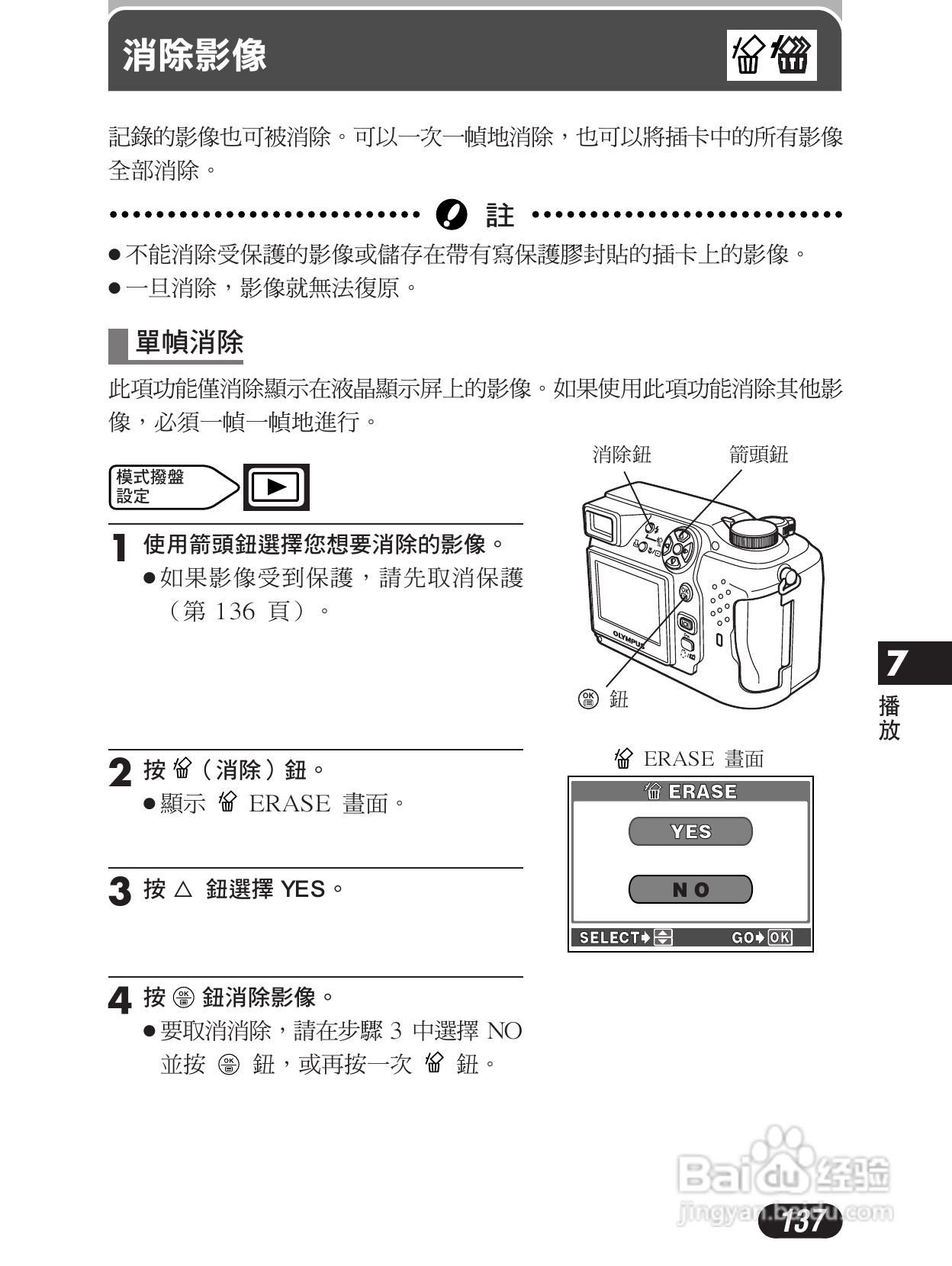 消除影像

記錄的影像也可被消除。可以一次一幀地消除，也可以將插卡中的所有影像全部消除。

註

● 不能消除受保護的影像或儲存在帶有寫保護膠封貼的插卡上的影像。
● 一旦消除，影像就無法復原。

單幀消除

此項功能僅消除顯示在液晶顯示屏上的影像。如果使用此項功能消除其他影像，必須一幀一幀地進行。

模式撥盤設定

消除鈕　箭頭鈕

OLYMPUS

鈕

1 使用箭頭鈕選擇您想要消除的影像。
● 如果影像受到保護，請先取消保護（第 136 頁）。

2 按（消除）鈕。
● 顯示 ERASE 畫面。

ERASE 畫面

ERASE
YES
NO
SELECT　GO OK

3 按 △ 鈕選擇 YES。

4 按 鈕消除影像。
● 要取消消除，請在步驟 3 中選擇 NO 並按 鈕，或再按一次 鈕。

7
播放

Baidu 经验
jingyan.baidu.com

137