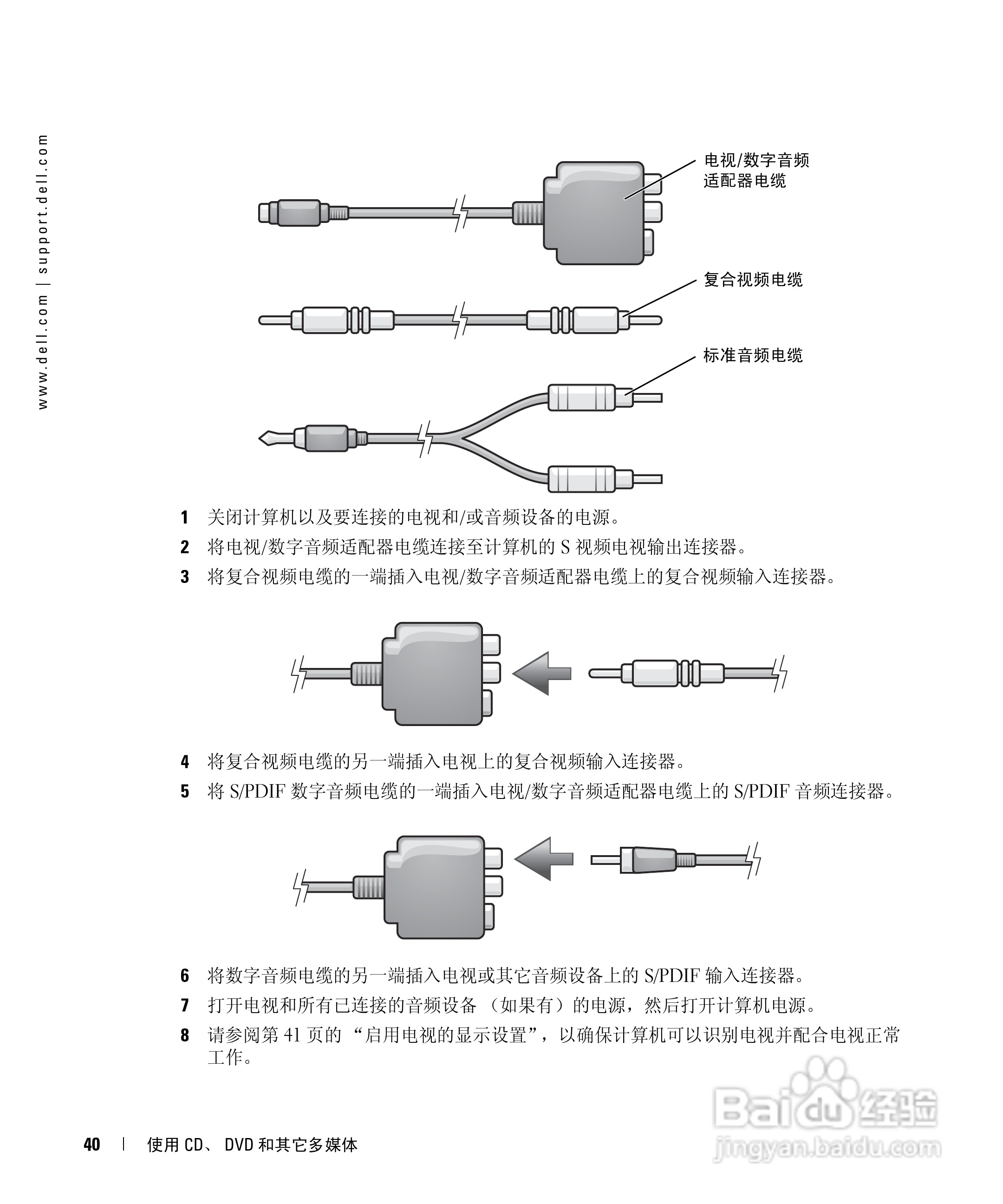 www.dell.com | support.dell.com

电视/数字音频适配器电缆

复合视频电缆

标准音频电缆

1 关闭计算机以及要连接的电视和/或音频设备的电源。

2 将电视/数字音频适配器电缆连接至计算机的 S 视频电视输出连接器。

3 将复合视频电缆的一端插入电视/数字音频适配器电缆上的复合视频输入连接器。

4 将复合视频电缆的另一端插入电视上的复合视频输入连接器。

5 将 S/PDIF 数字音频电缆的一端插入电视/数字音频适配器电缆上的 S/PDIF 音频连接器。

6 将数字音频电缆的另一端插入电视或其它音频设备上的 S/PDIF 输入连接器。

7 打开电视和所有已连接的音频设备 （如果有）的电源，然后打开计算机电源。

8 请参阅第 41 页的 “启用电视的显示设置”，以确保计算机可以识别电视并配合电视正常工作。

Baidu 经验
jingyan.baidu.com

40 | 使用 CD、 DVD 和其它多媒体