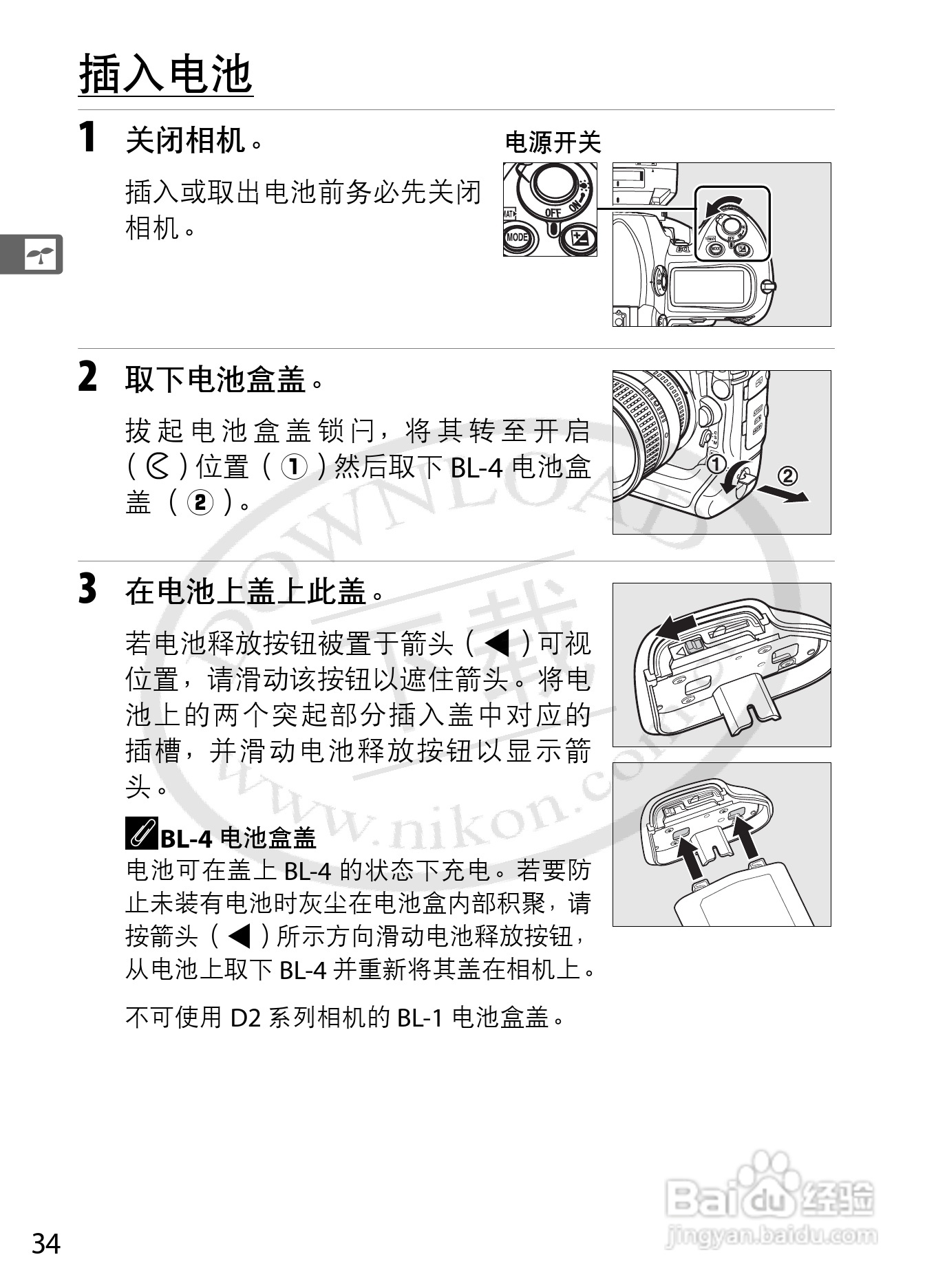 插入电池

1 关闭相机。

插入或取出电池前务必先关闭相机。

电源开关

OFF ON MODE

2 取下电池盒盖。

拔起电池盒盖锁闩，将其转至开启（ ）位置（①）然后取下 BL-4 电池盒盖（②）。

①
②

3 在电池上盖上此盖。

若电池释放按钮被置于箭头（◀）可视位置，请滑动该按钮以遮住箭头。将电池上的两个突起部分插入盖中对应的插槽，并滑动电池释放按钮以显示箭头。

BL-4 电池盒盖
电池可在盖上 BL-4 的状态下充电。若要防止未装有电池时灰尘在电池盒内部积聚，请按箭头（◀）所示方向滑动电池释放按钮，从电池上取下 BL-4 并重新将其盖在相机上。

不可使用 D2 系列相机的 BL-1 电池盒盖。

DOWNLOAD 下载 www.nikon.com

Baidu 经验
jingyan.baidu.com

34