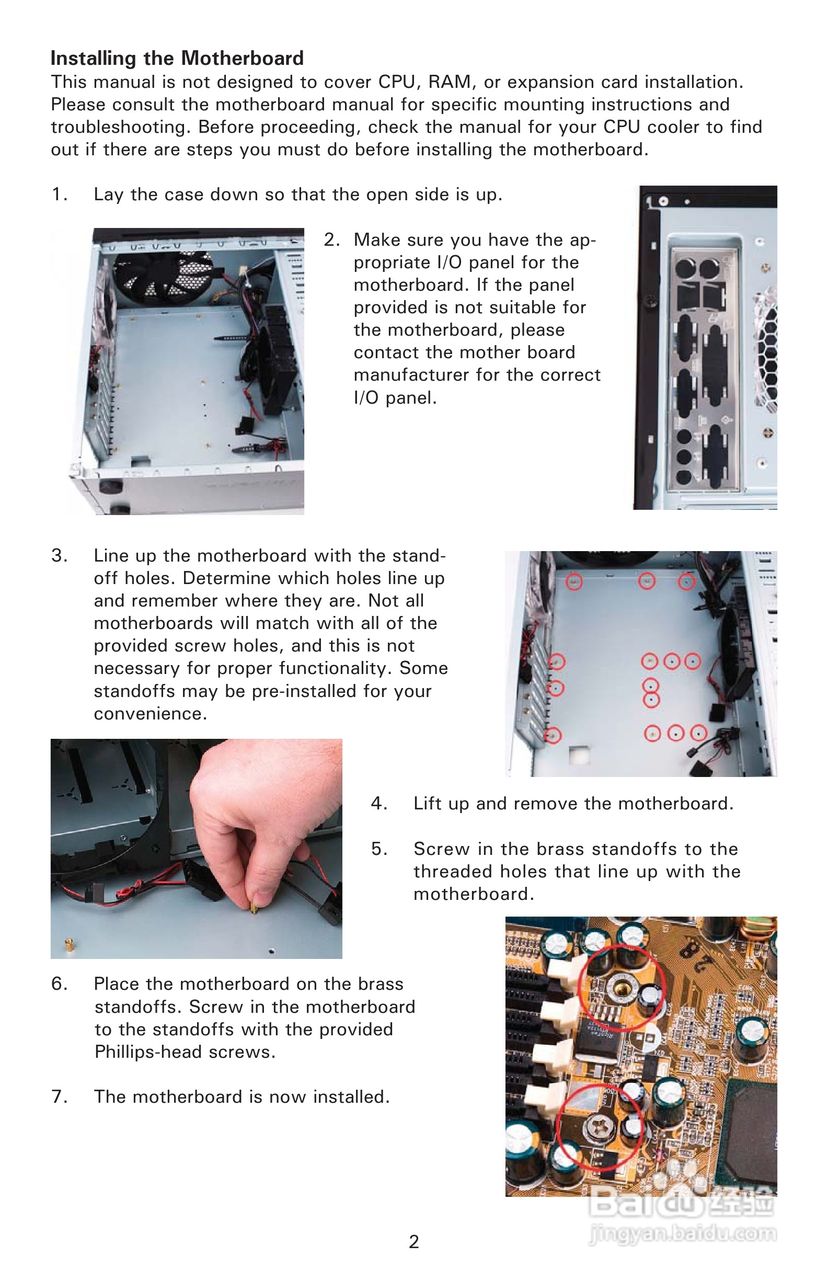 **Installing the Motherboard**
This manual is not designed to cover CPU, RAM, or expansion card installation. Please consult the motherboard manual for specific mounting instructions and troubleshooting. Before proceeding, check the manual for your CPU cooler to find out if there are steps you must do before installing the motherboard.

1. Lay the case down so that the open side is up.

2. Make sure you have the appropriate I/O panel for the motherboard. If the panel provided is not suitable for the motherboard, please contact the mother board manufacturer for the correct I/O panel.

3. Line up the motherboard with the standoff holes. Determine which holes line up and remember where they are. Not all motherboards will match with all of the provided screw holes, and this is not necessary for proper functionality. Some standoffs may be pre-installed for your convenience.

4. Lift up and remove the motherboard.

5. Screw in the brass standoffs to the threaded holes that line up with the motherboard.

6. Place the motherboard on the brass standoffs. Screw in the motherboard to the standoffs with the provided Phillips-head screws.

7. The motherboard is now installed.

Baidu 经验
jingyan.baidu.com

2