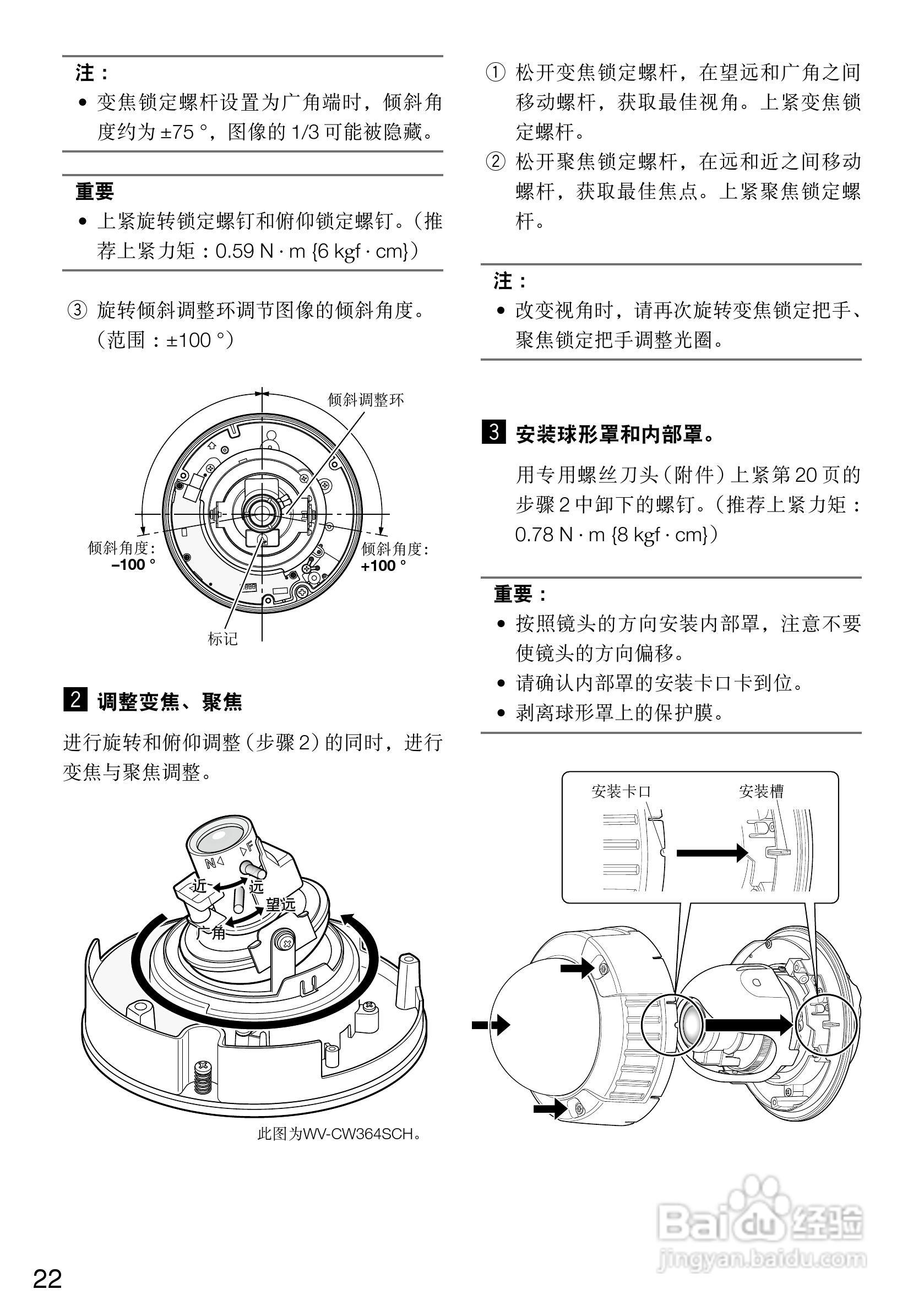 注：

• 变焦锁定螺杆设置为广角端时，倾斜角度约为 ±75 °，图像的 1/3 可能被隐藏。

重要

• 上紧旋转锁定螺钉和俯仰锁定螺钉。（推荐上紧力矩：0.59 N · m {6 kgf · cm}）

③ 旋转倾斜调整环调节图像的倾斜角度。（范围：±100 °）

倾斜调整环

倾斜角度：
–100 °

倾斜角度：
+100 °

标记

2 调整变焦、聚焦

进行旋转和俯仰调整（步骤 2）的同时，进行变焦与聚焦调整。

N F
近
远
望远
广角

此图为WV-CW364SCH。

① 松开变焦锁定螺杆，在望远和广角之间移动螺杆，获取最佳视角。上紧变焦锁定螺杆。

② 松开聚焦锁定螺杆，在远和近之间移动螺杆，获取最佳焦点。上紧聚焦锁定螺杆。

注：

• 改变视角时，请再次旋转变焦锁定把手、聚焦锁定把手调整光圈。

3 安装球形罩和内部罩。

用专用螺丝刀头（附件）上紧第 20 页的步骤 2 中卸下的螺钉。（推荐上紧力矩：0.78 N · m {8 kgf · cm}）

重要：

• 按照镜头的方向安装内部罩，注意不要使镜头的方向偏移。
• 请确认内部罩的安装卡口卡到位。
• 剥离球形罩上的保护膜。

安装卡口

安装槽

Baidu 经验
jingyan.baidu.com

22