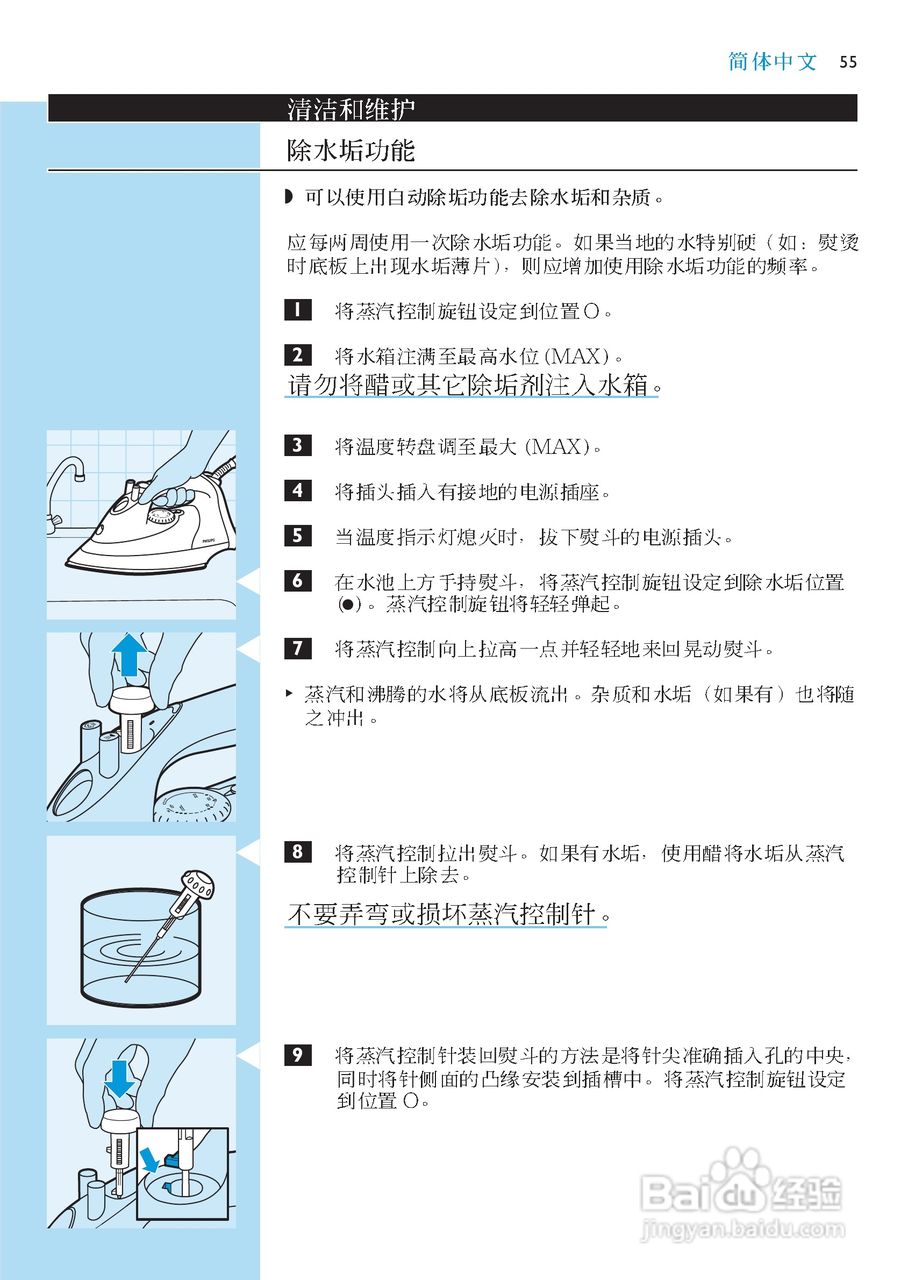 简体中文 55

清洁和维护

除水垢功能

◗ 可以使用自动除垢功能去除水垢和杂质。

应每两周使用一次除水垢功能。如果当地的水特别硬（如：熨烫时底板上出现水垢薄片），则应增加使用除水垢功能的频率。

1 将蒸汽控制旋钮设定到位置 O。

2 将水箱注满至最高水位 (MAX)。

请勿将醋或其它除垢剂注入水箱。

3 将温度转盘调至最大 (MAX)。

4 将插头插入有接地的电源插座。

5 当温度指示灯熄灭时，拔下熨斗的电源插头。

6 在水池上方手持熨斗，将蒸汽控制旋钮设定到除水垢位置 (●)。蒸汽控制旋钮将轻轻弹起。

7 将蒸汽控制向上拉高一点并轻轻地来回晃动熨斗。

▸ 蒸汽和沸腾的水将从底板流出。杂质和水垢（如果有）也将随之冲出。

8 将蒸汽控制拉出熨斗。如果有水垢，使用醋将水垢从蒸汽控制针上除去。

不要弄弯或损坏蒸汽控制针。

9 将蒸汽控制针装回熨斗的方法是将针尖准确插入孔的中央，同时将针侧面的凸缘安装到插槽中。将蒸汽控制旋钮设定到位置 O。

PHILIPS

Baidu 经验
jingyan.baidu.com