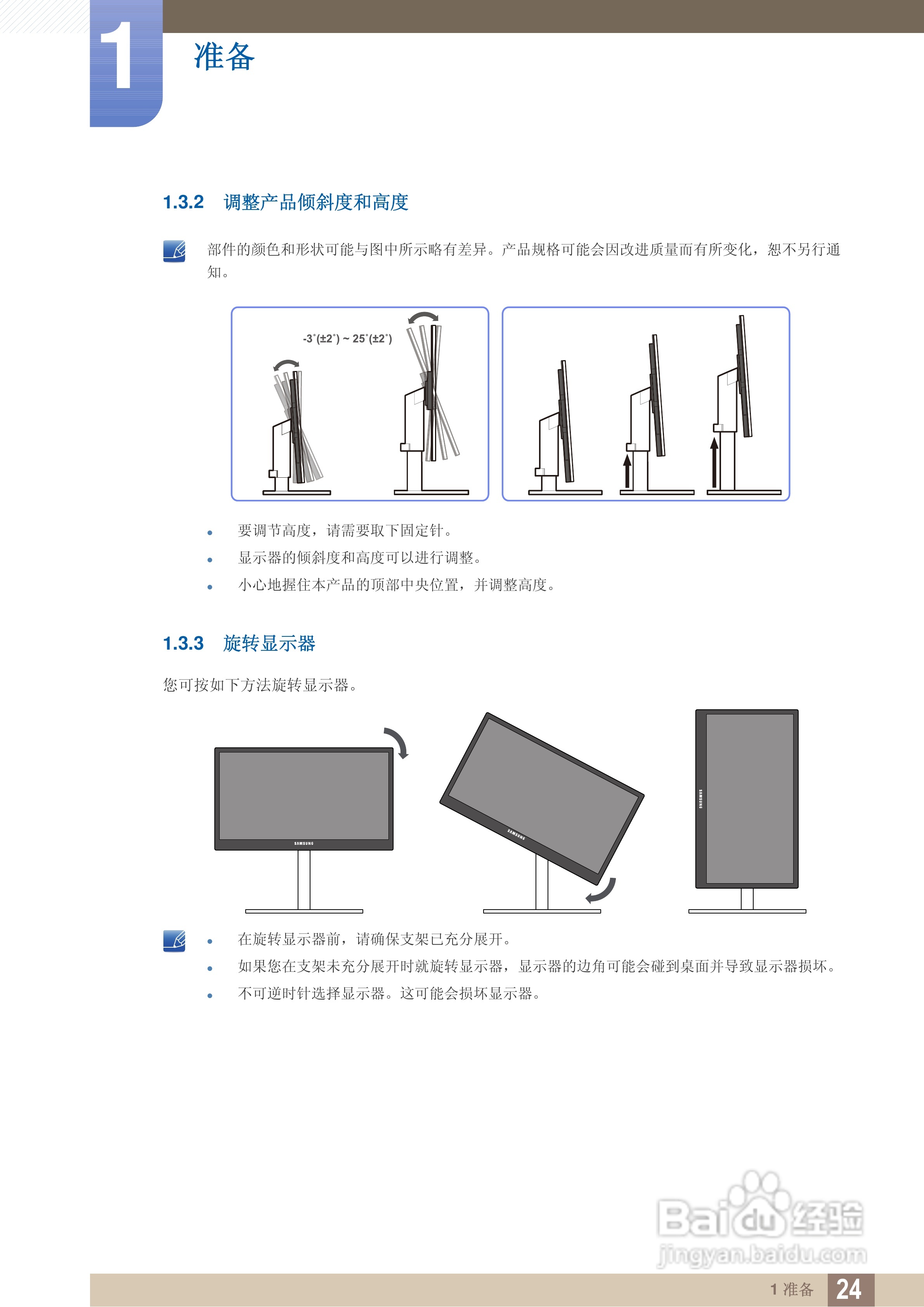 1

准备

1.3.2　调整产品倾斜度和高度

部件的颜色和形状可能与图中所示略有差异。产品规格可能会因改进质量而有所变化，恕不另行通知。

-3˚(±2˚) ~ 25˚(±2˚)

- 要调节高度，请需要取下固定针。
- 显示器的倾斜度和高度可以进行调整。
- 小心地握住本产品的顶部中央位置，并调整高度。

1.3.3　旋转显示器

您可按如下方法旋转显示器。

SAMSUNG

SAMSUNG

SAMSUNG

- 在旋转显示器前，请确保支架已充分展开。
- 如果您在支架未充分展开时就旋转显示器，显示器的边角可能会碰到桌面并导致显示器损坏。
- 不可逆时针选择显示器。这可能会损坏显示器。

Baidu经验
jingyan.baidu.com

1 准备 24