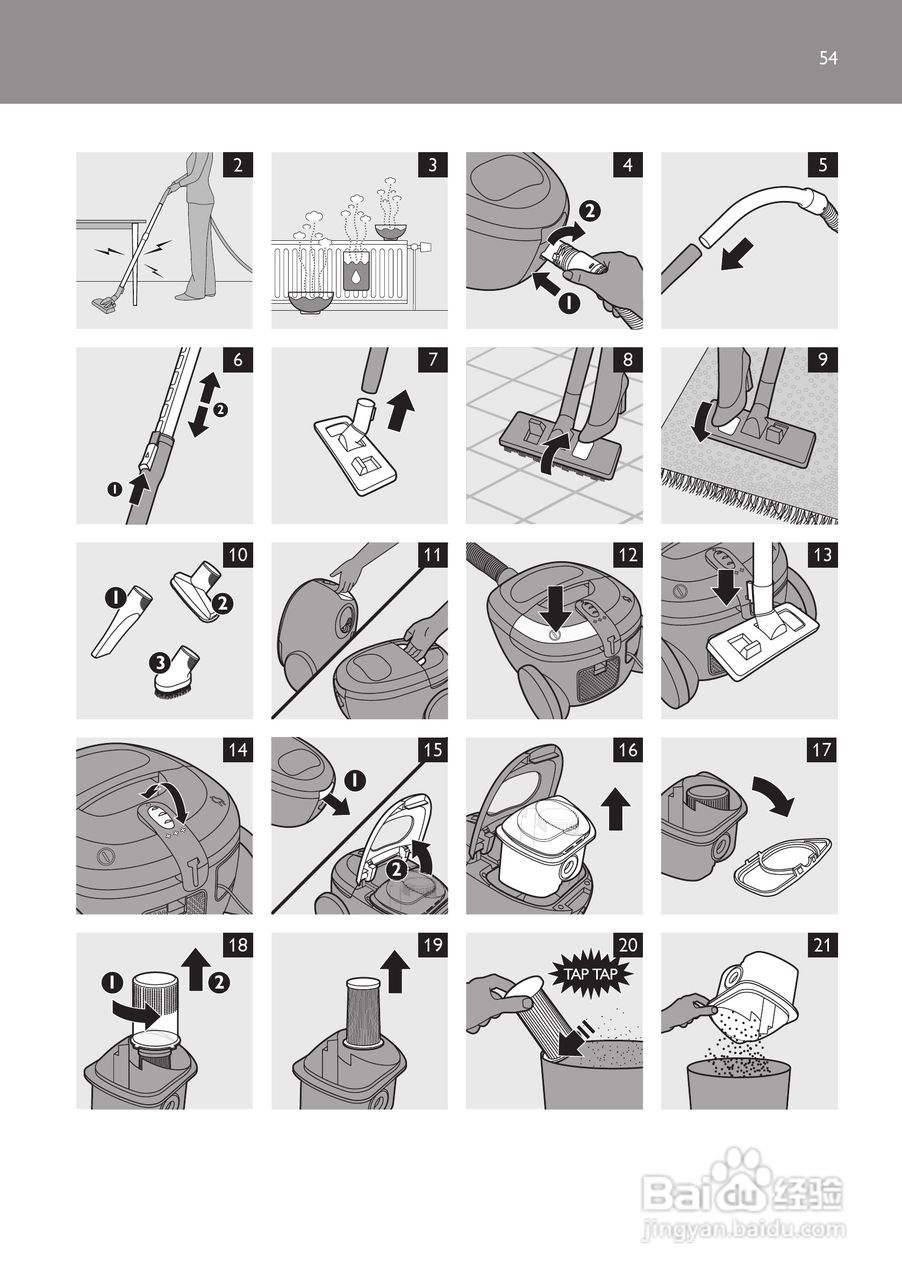 54

2

3

4
2
1

5

6
2
1

7

8

9

10
1
2
3

11

12

13

14

15
1
2

16

17

18
1
2

19

20
TAP TAP

21

Baidu 经验
jingyan.baidu.com