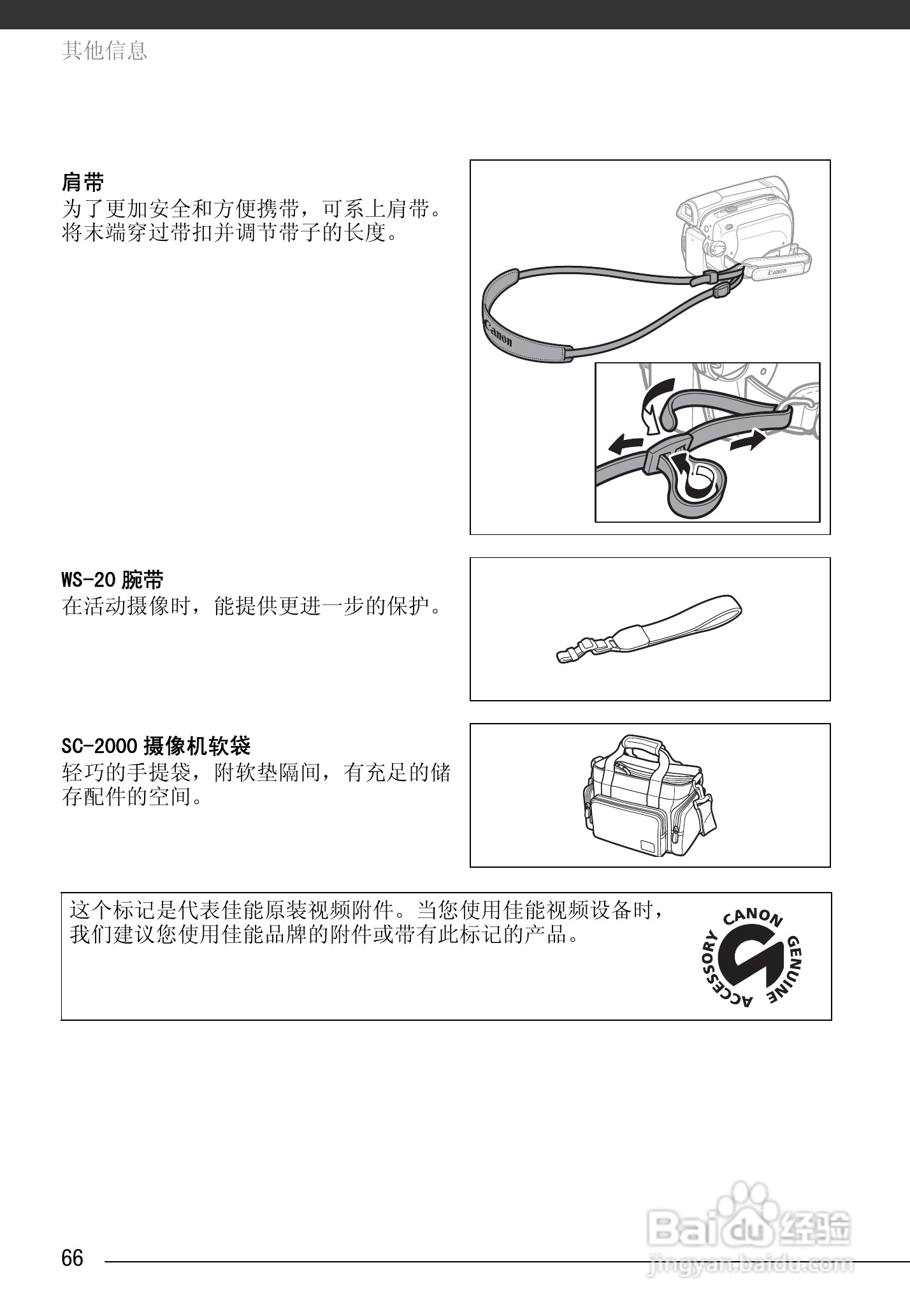 其他信息

肩带
为了更加安全和方便携带，可系上肩带。将末端穿过带扣并调节带子的长度。

Canon

Canon

WS-20 腕带
在活动摄像时，能提供更进一步的保护。

SC-2000 摄像机软袋
轻巧的手提袋，附软垫隔间，有充足的储存配件的空间。

这个标记是代表佳能原装视频附件。当您使用佳能视频设备时，我们建议您使用佳能品牌的附件或带有此标记的产品。

CANON GENUINE ACCESSORY

66

Baidu 经验
jingyan.baidu.com