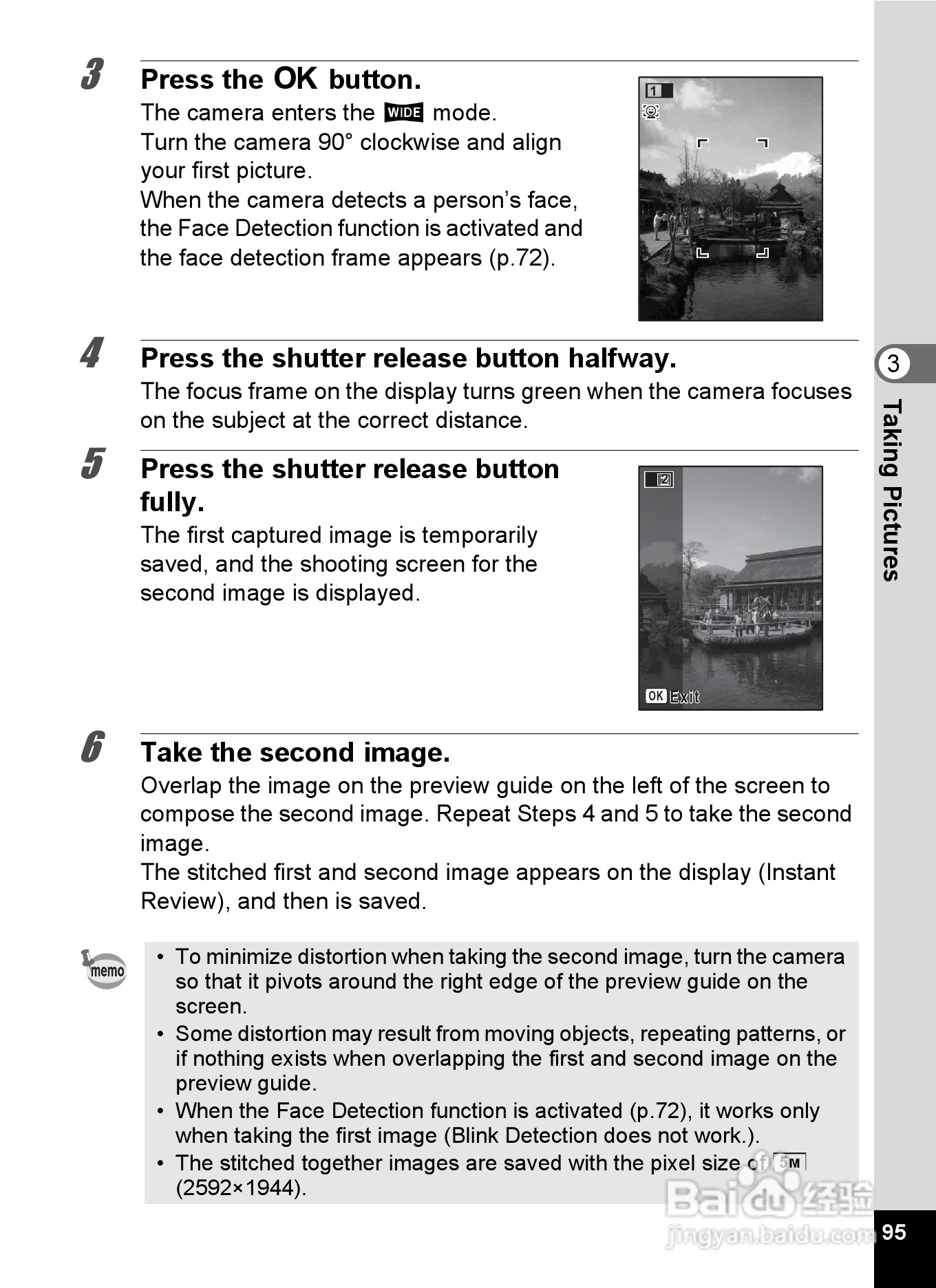 3 Press the OK button.

The camera enters the WIDE mode.
Turn the camera 90° clockwise and align your first picture.
When the camera detects a person's face, the Face Detection function is activated and the face detection frame appears (p.72).

1

4 Press the shutter release button halfway.

The focus frame on the display turns green when the camera focuses on the subject at the correct distance.

5 Press the shutter release button fully.

The first captured image is temporarily saved, and the shooting screen for the second image is displayed.

2

OK Exit

6 Take the second image.

Overlap the image on the preview guide on the left of the screen to compose the second image. Repeat Steps 4 and 5 to take the second image.
The stitched first and second image appears on the display (Instant Review), and then is saved.

memo

• To minimize distortion when taking the second image, turn the camera so that it pivots around the right edge of the preview guide on the screen.
• Some distortion may result from moving objects, repeating patterns, or if nothing exists when overlapping the first and second image on the preview guide.
• When the Face Detection function is activated (p.72), it works only when taking the first image (Blink Detection does not work.).
• The stitched together images are saved with the pixel size of 5M (2592×1944).

3 Taking Pictures

95

Baidu 经验 jingyan.baidu.com