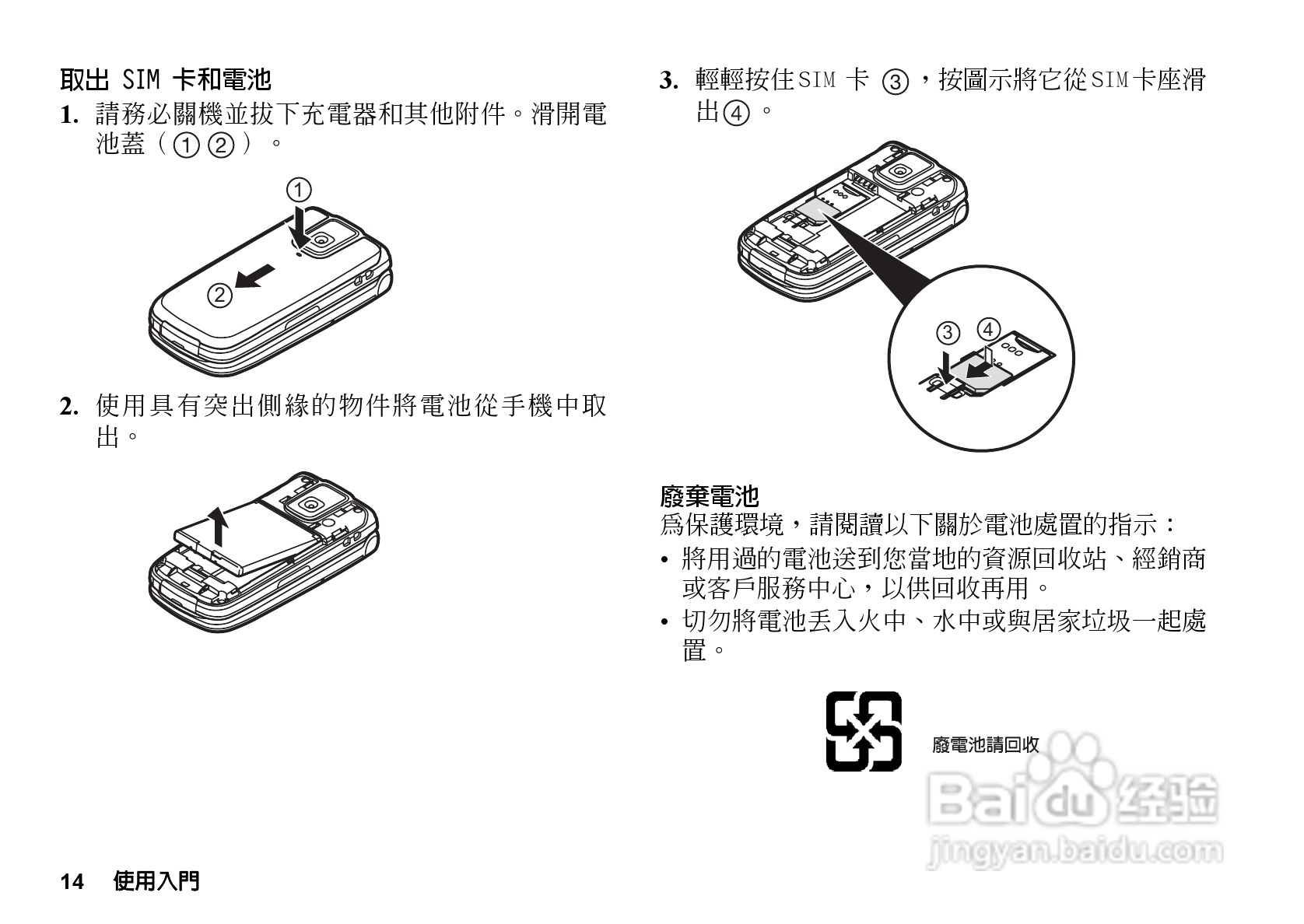 取出 SIM 卡和電池

1. 請務必關機並拔下充電器和其他附件。滑開電池蓋（①②）。

①

②

2. 使用具有突出側緣的物件將電池從手機中取出。

3. 輕輕按住SIM 卡 ③，按圖示將它從SIM卡座滑出④。

③ ④

廢棄電池

爲保護環境，請閱讀以下關於電池處置的指示：

• 將用過的電池送到您當地的資源回收站、經銷商或客戶服務中心，以供回收再用。

• 切勿將電池丟入火中、水中或與居家垃圾一起處置。

廢電池請回收

Baidu 经验
jingyan.baidu.com

14 使用入門