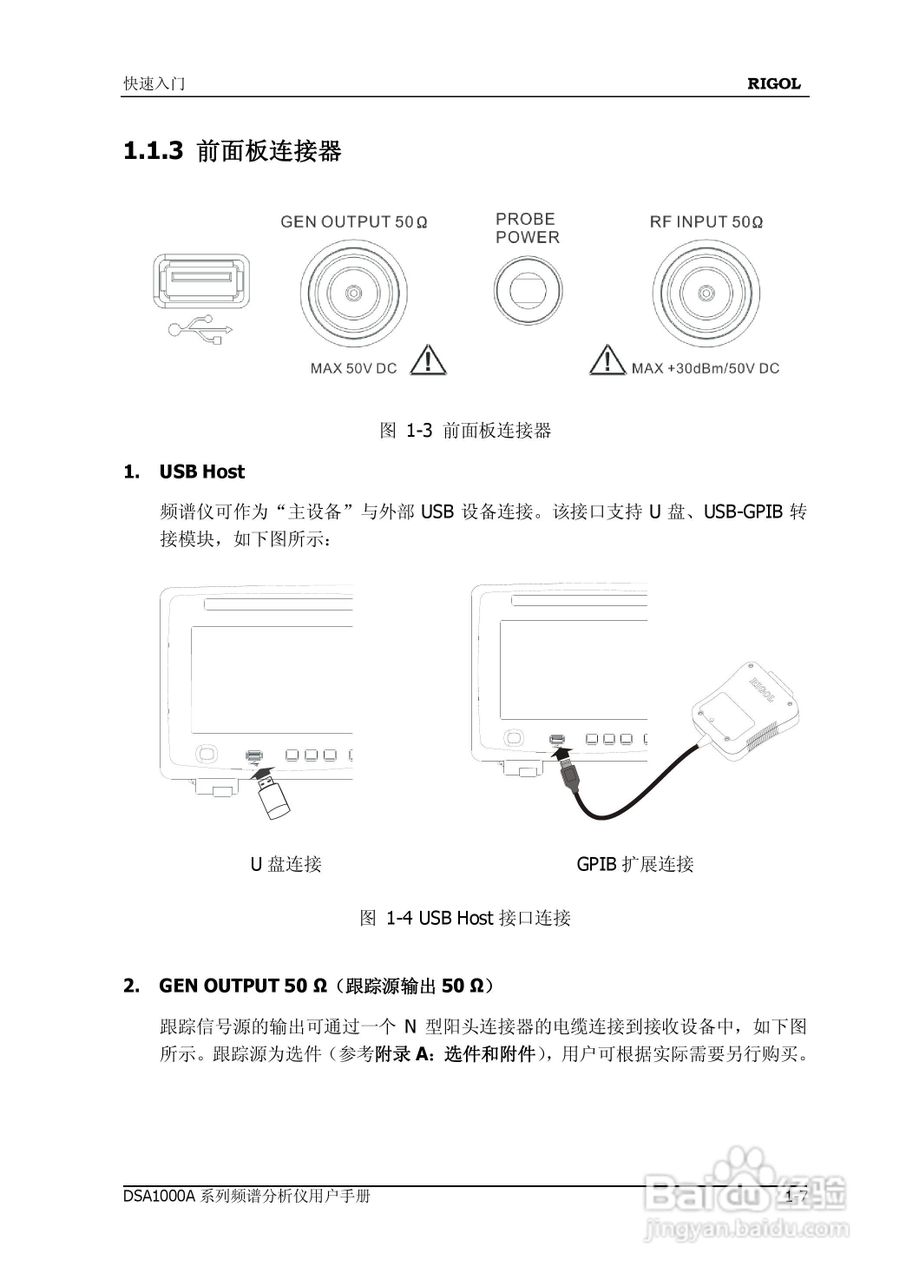 快速入门

RIGOL

1.1.3 前面板连接器

GEN OUTPUT 50Ω

PROBE POWER

RF INPUT 50Ω

MAX 50V DC

MAX +30dBm/50V DC

图 1-3 前面板连接器

1. USB Host

频谱仪可作为“主设备”与外部 USB 设备连接。该接口支持 U 盘、USB-GPIB 转接模块，如下图所示：

RIGOL

U 盘连接

GPIB 扩展连接

图 1-4 USB Host 接口连接

2. GEN OUTPUT 50 Ω（跟踪源输出 50 Ω）

跟踪信号源的输出可通过一个 N 型阳头连接器的电缆连接到接收设备中，如下图所示。跟踪源为选件（参考附录 A：选件和附件），用户可根据实际需要另行购买。

DSA1000A 系列频谱分析仪用户手册

1-7

Baidu 经验
jingyan.baidu.com