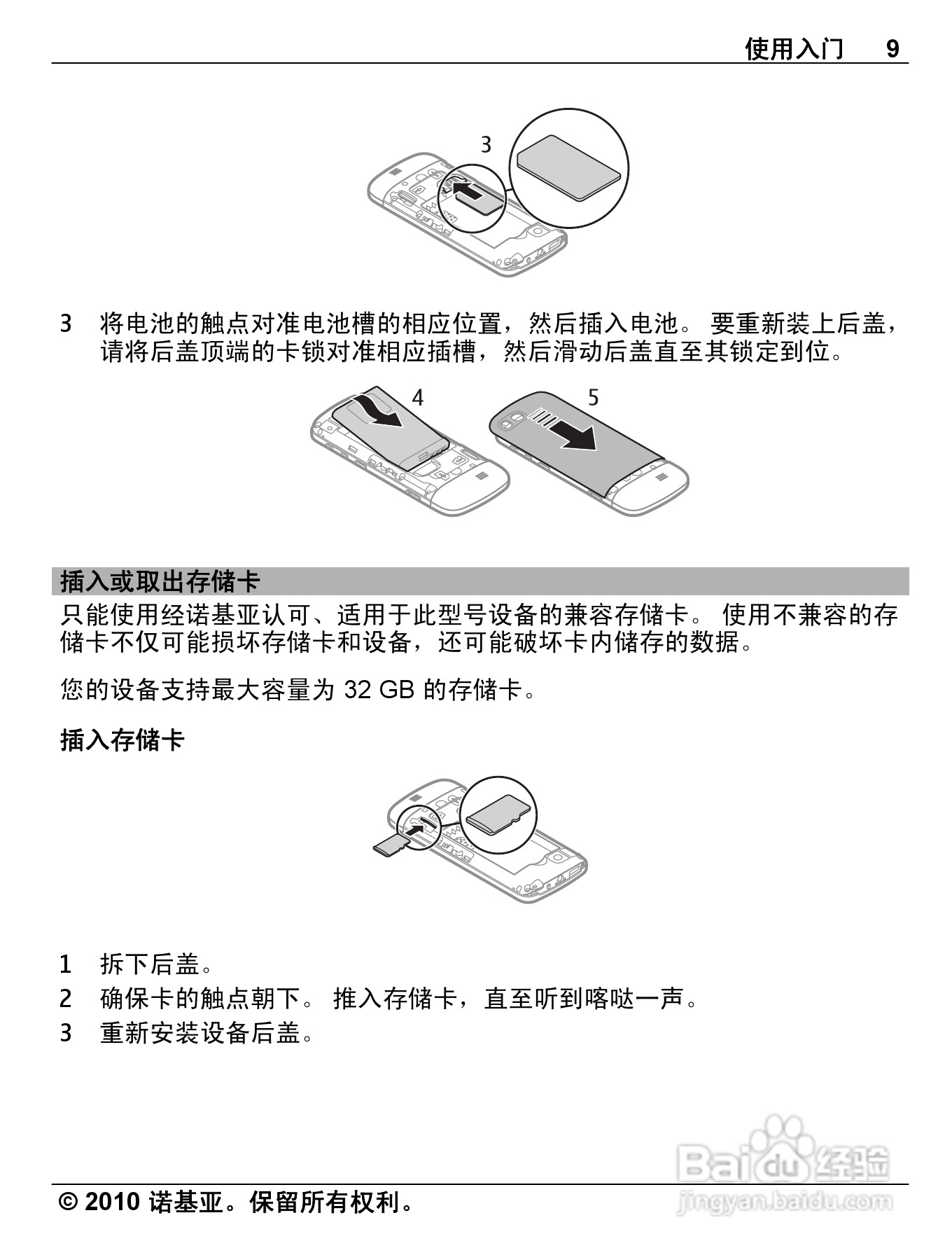 使用入门 9

3

3 将电池的触点对准电池槽的相应位置，然后插入电池。 要重新装上后盖，请将后盖顶端的卡锁对准相应插槽，然后滑动后盖直至其锁定到位。

4

5

插入或取出存储卡

只能使用经诺基亚认可、适用于此型号设备的兼容存储卡。 使用不兼容的存储卡不仅可能损坏存储卡和设备，还可能破坏卡内储存的数据。

您的设备支持最大容量为 32 GB 的存储卡。

插入存储卡

1 拆下后盖。
2 确保卡的触点朝下。 推入存储卡，直至听到喀哒一声。
3 重新安装设备后盖。

Baidu经验
jingyan.baidu.com

© 2010 诺基亚。保留所有权利。