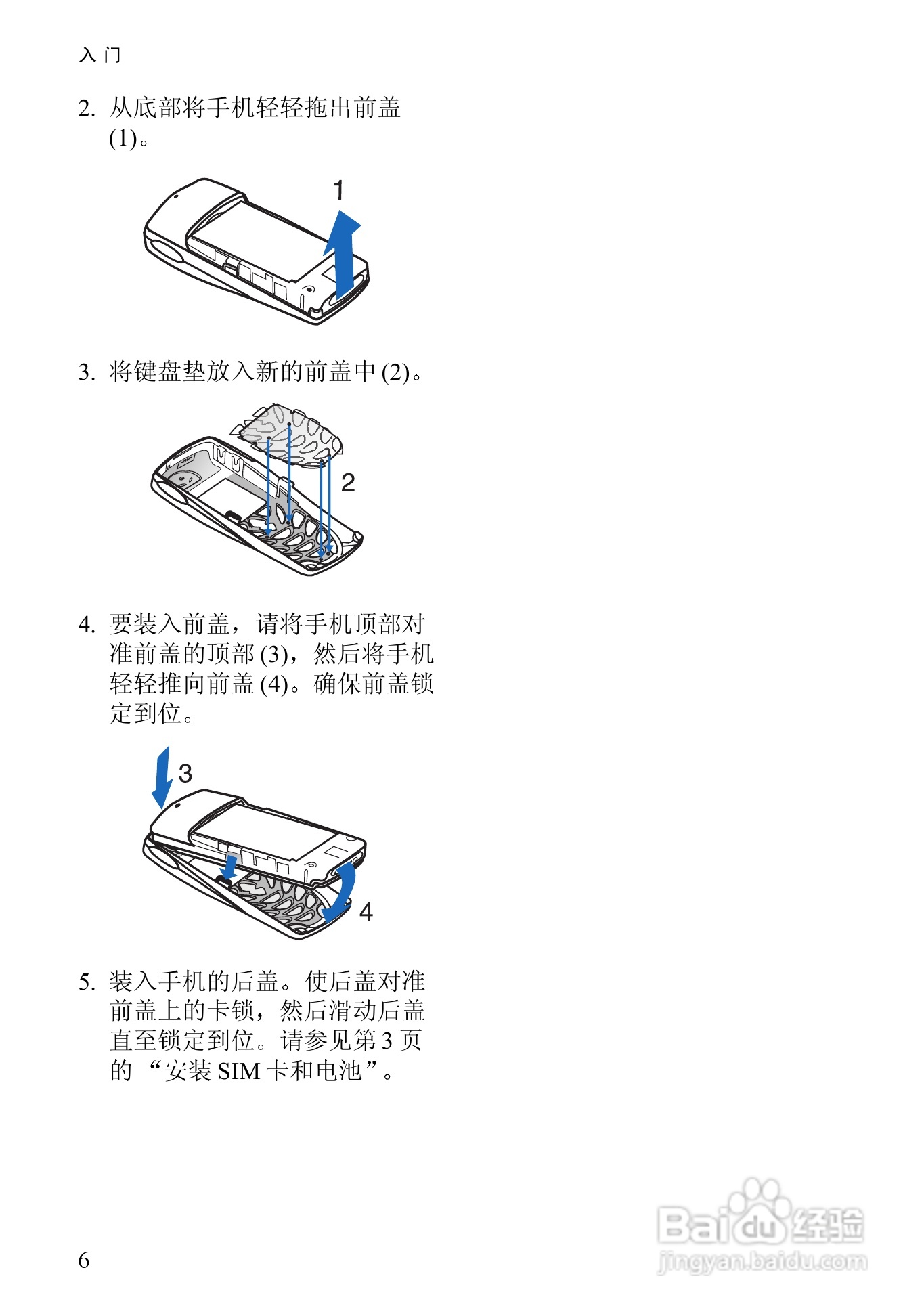 入门

2. 从底部将手机轻轻拖出前盖 (1)。

1

3. 将键盘垫放入新的前盖中 (2)。

2

4. 要装入前盖，请将手机顶部对准前盖的顶部 (3)，然后将手机轻轻推向前盖 (4)。确保前盖锁定到位。

3

4

5. 装入手机的后盖。使后盖对准前盖上的卡锁，然后滑动后盖直至锁定到位。请参见第 3 页的 “安装 SIM 卡和电池”。

6

Baidu经验
jingyan.baidu.com