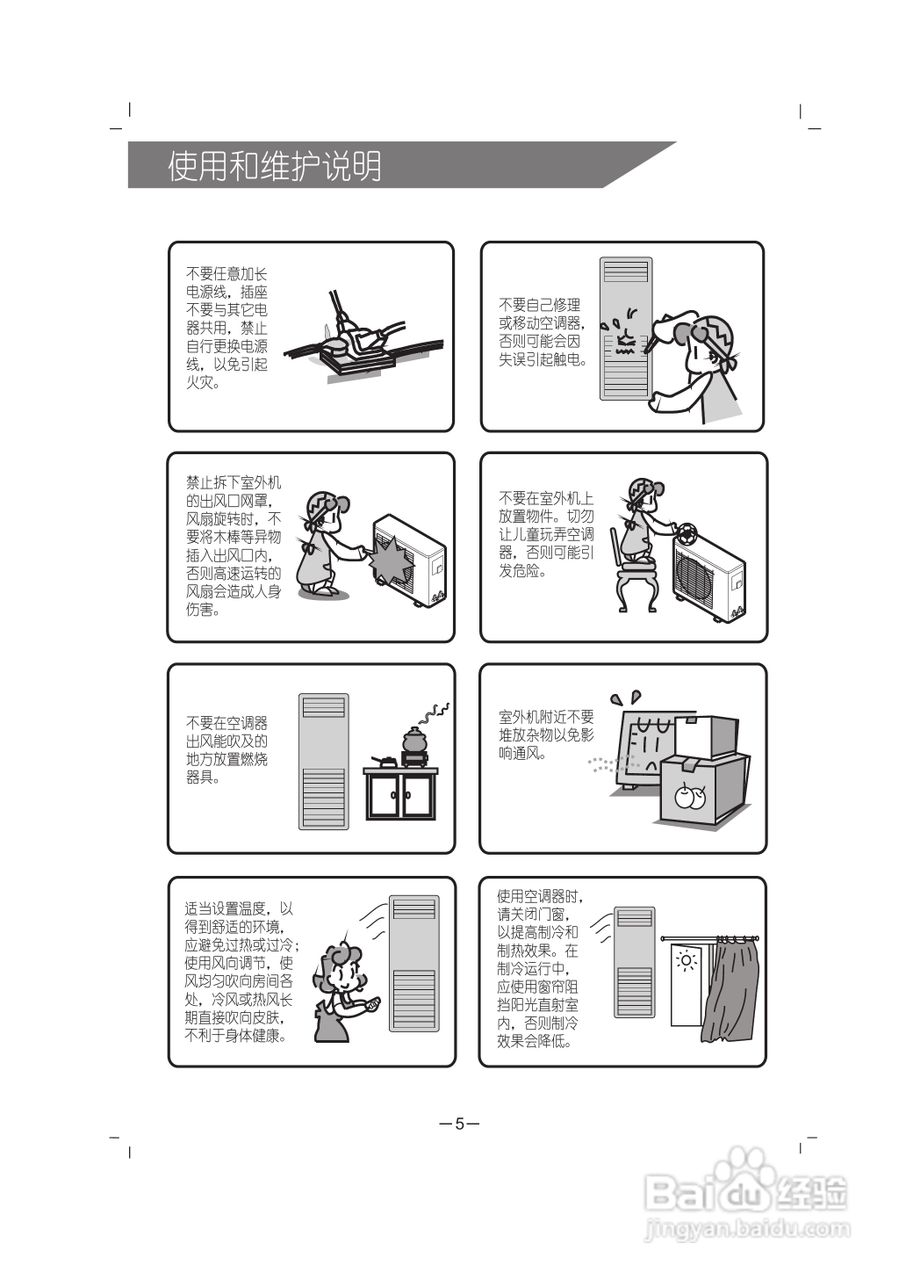 使用和维护说明

不要任意加长电源线，插座不要与其它电器共用，禁止自行更换电源线，以免引起火灾。

不要自己修理或移动空调器，否则可能会因失误引起触电。

禁止拆下室外机的出风口网罩，风扇旋转时，不要将木棒等异物插入出风口内，否则高速运转的风扇会造成人身伤害。

不要在室外机上放置物件。切勿让儿童玩弄空调器，否则可能引发危险。

不要在空调器出风能吹及的地方放置燃烧器具。

室外机附近不要堆放杂物以免影响通风。

适当设置温度，以得到舒适的环境，应避免过热或过冷；使用风向调节，使风均匀吹向房间各处，冷风或热风长期直接吹向皮肤，不利于身体健康。

使用空调器时，请关闭门窗，以提高制冷和制热效果。在制冷运行中，应使用窗帘阻挡阳光直射室内，否则制冷效果会降低。

—5—

Baidu经验
jingyan.baidu.com