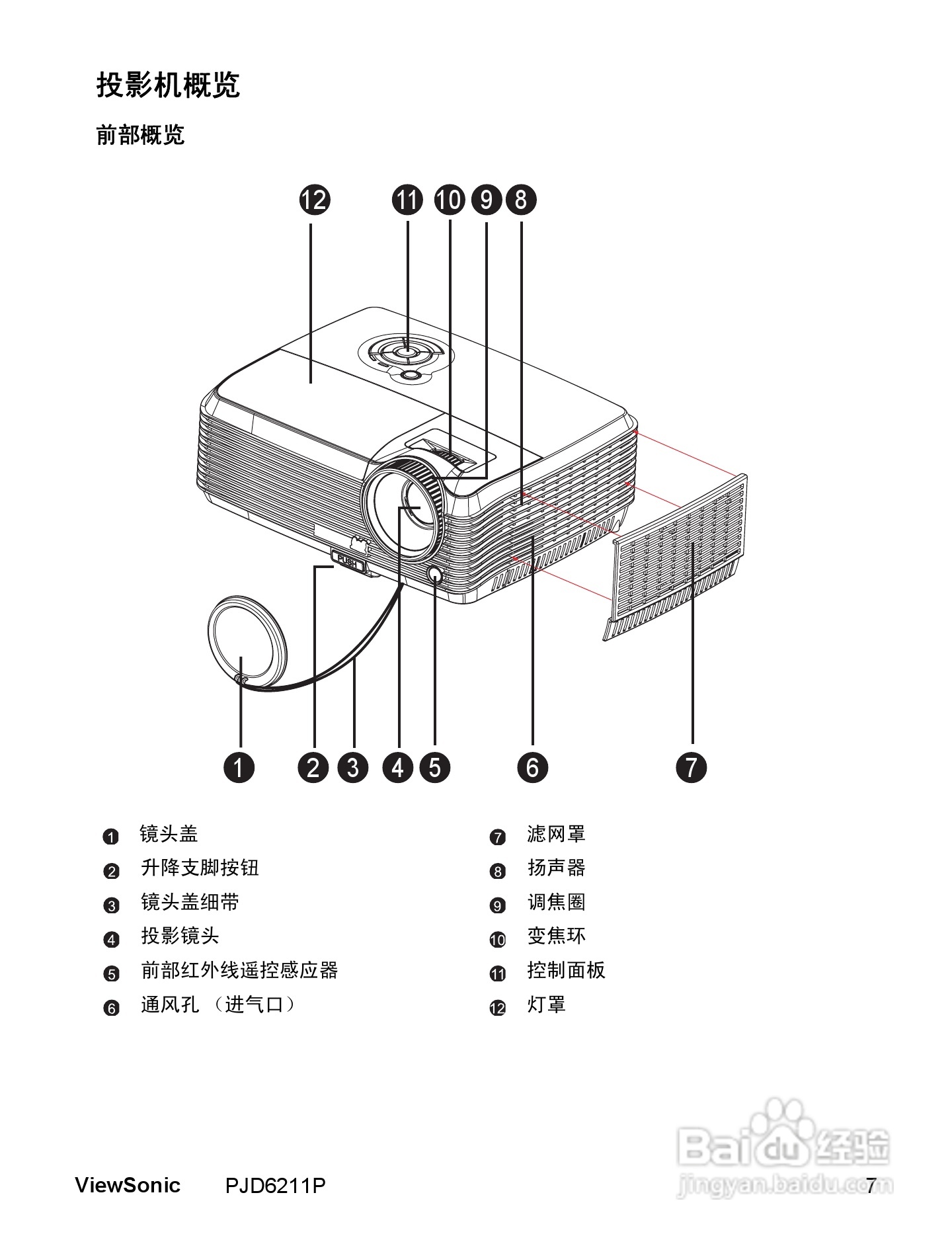 投影机概览

前部概览

12 11 10 9 8

PUSH

1 2 3 4 5 6 7

1 镜头盖
2 升降支脚按钮
3 镜头盖细带
4 投影镜头
5 前部红外线遥控感应器
6 通风孔 （进气口）

7 滤网罩
8 扬声器
9 调焦圈
10 变焦环
11 控制面板
12 灯罩

Baidu 经验
jingyan.baidu.com

ViewSonic PJD6211P 7