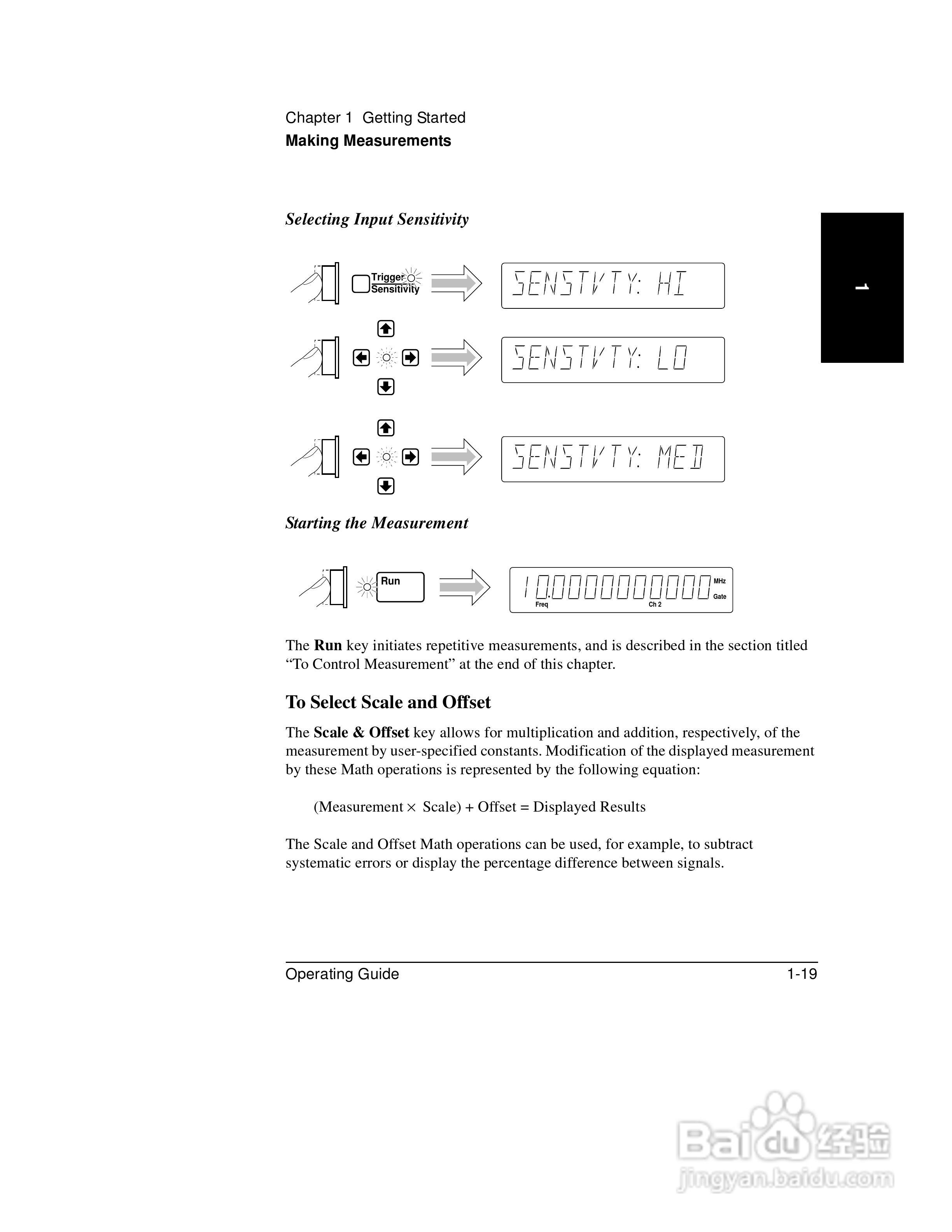 Chapter 1 Getting Started
Making Measurements

1

Selecting Input Sensitivity

Trigger Sensitivity

SENSTVTY: HI

SENSTVTY: LO

SENSTVTY: MED

Starting the Measurement

Run

10.0000000000 MHz Gate Freq Ch 2

The Run key initiates repetitive measurements, and is described in the section titled “To Control Measurement” at the end of this chapter.

To Select Scale and Offset

The Scale & Offset key allows for multiplication and addition, respectively, of the measurement by user-specified constants. Modification of the displayed measurement by these Math operations is represented by the following equation:

(Measurement × Scale) + Offset = Displayed Results

The Scale and Offset Math operations can be used, for example, to subtract systematic errors or display the percentage difference between signals.

Operating Guide 1-19

Baidu 经验
jingyan.baidu.com