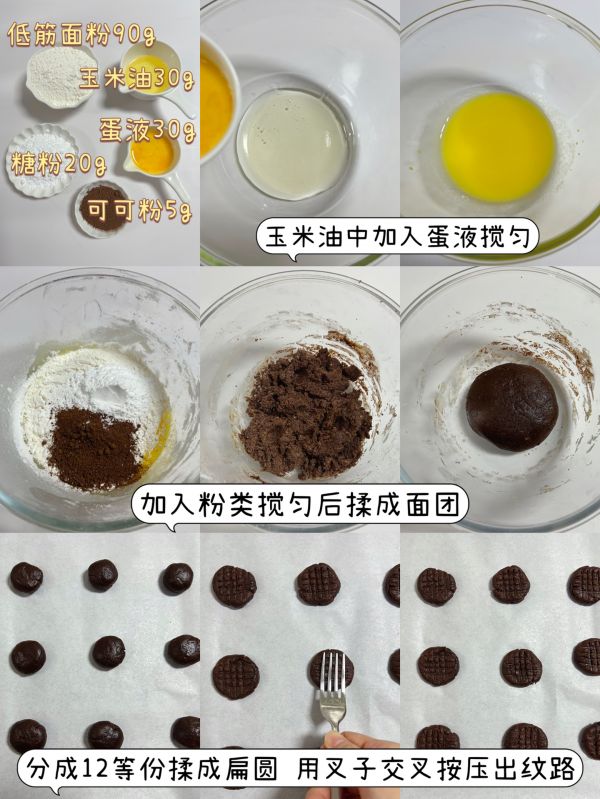 低筋面粉90g
玉米油30g
蛋液30g
糖粉20g
可可粉5g

玉米油中加入蛋液搅匀

加入粉类搅匀后揉成面团

分成12等份揉成扁圆 用叉子交叉按压出纹路