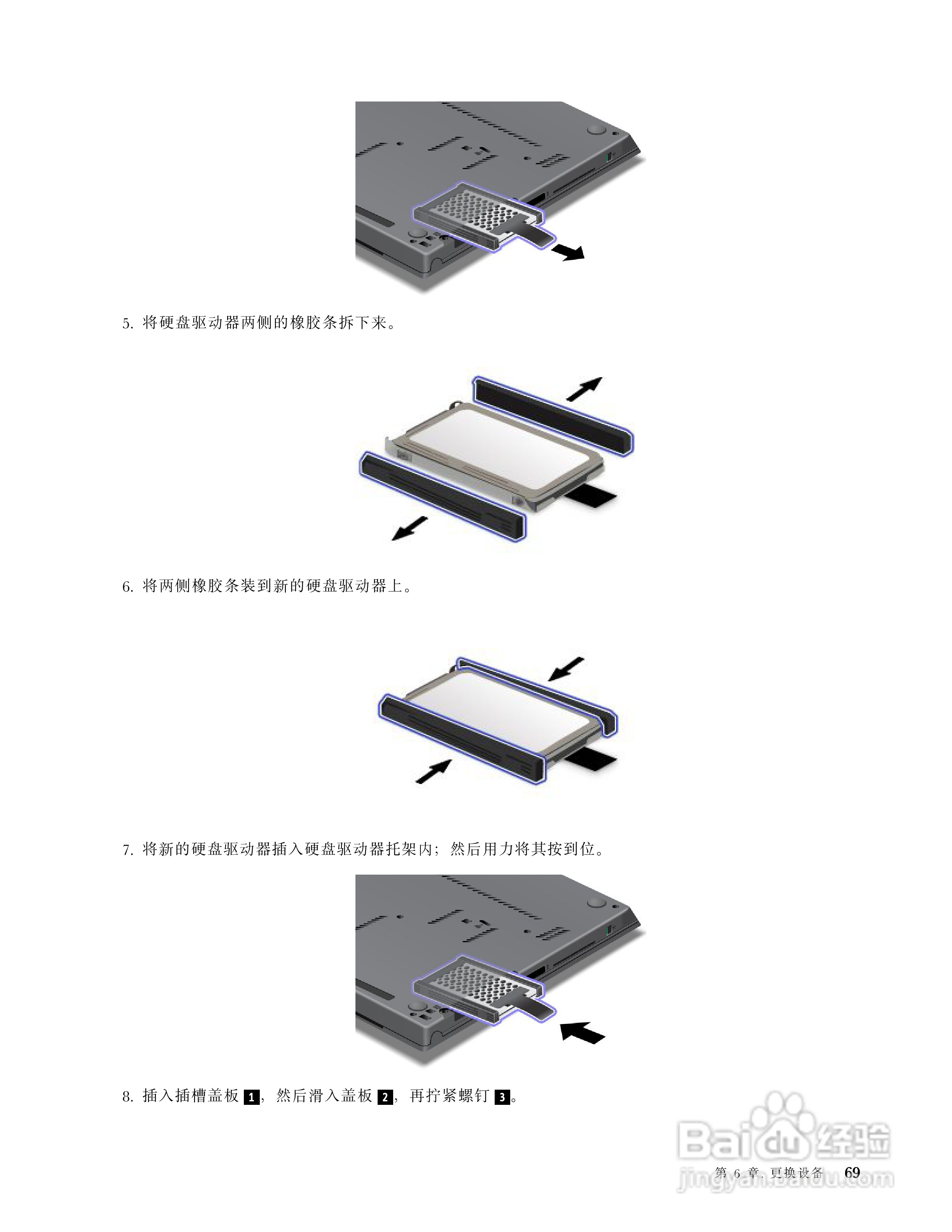 5. 将硬盘驱动器两侧的橡胶条拆下来。

6. 将两侧橡胶条装到新的硬盘驱动器上。

7. 将新的硬盘驱动器插入硬盘驱动器托架内；然后用力将其按到位。

8. 插入插槽盖板 1，然后滑入盖板 2，再拧紧螺钉 3。

Baidu 经验
jingyan.baidu.com

第 6 章. 更换设备 69