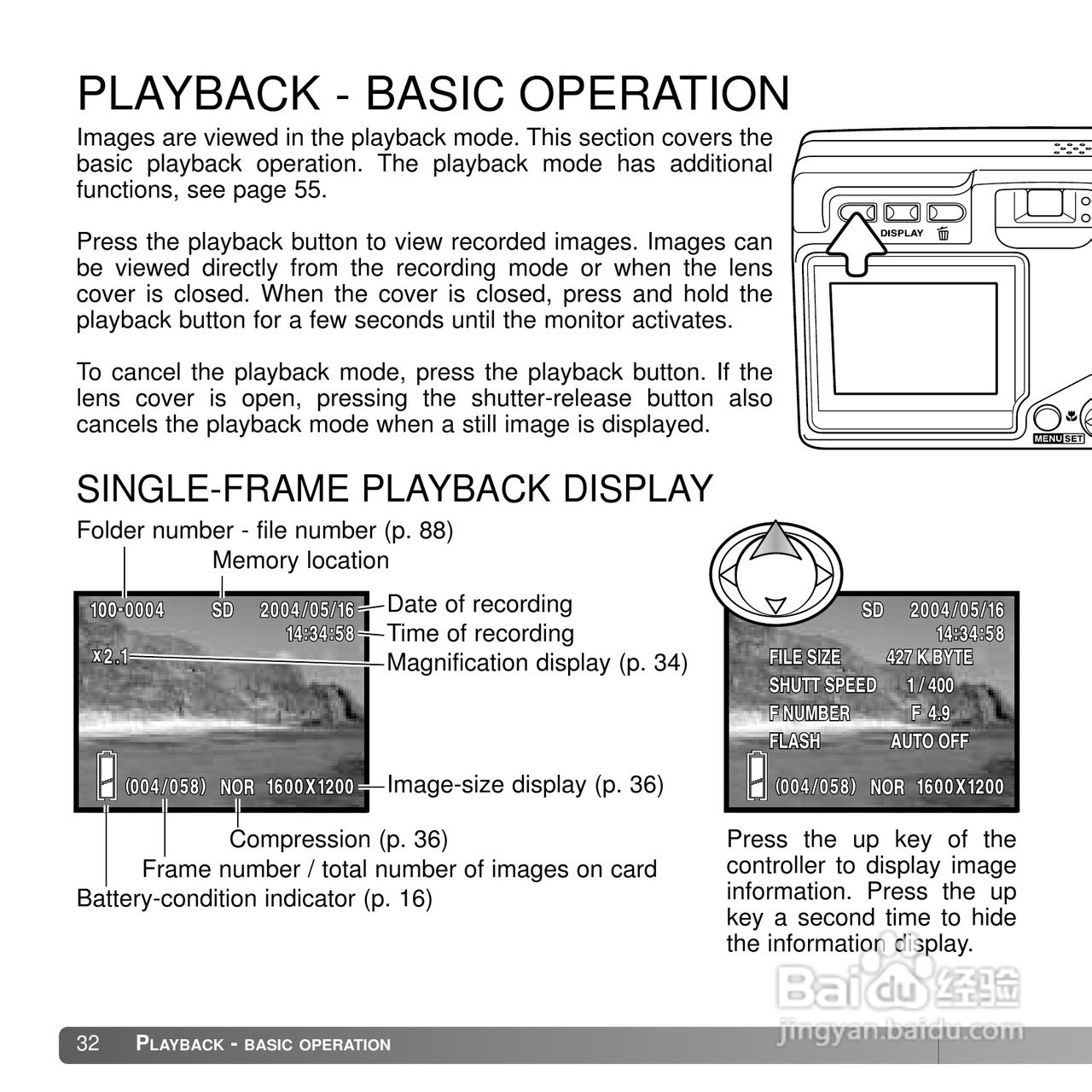 PLAYBACK - BASIC OPERATION

Images are viewed in the playback mode. This section covers the basic playback operation. The playback mode has additional functions, see page 55.

Press the playback button to view recorded images. Images can be viewed directly from the recording mode or when the lens cover is closed. When the cover is closed, press and hold the playback button for a few seconds until the monitor activates.

To cancel the playback mode, press the playback button. If the lens cover is open, pressing the shutter-release button also cancels the playback mode when a still image is displayed.

DISPLAY

MENU SET

SINGLE-FRAME PLAYBACK DISPLAY

Folder number - file number (p. 88)

Memory location

100-0004 SD 2004/05/16

14:34:58

x2.1

(004/058) NOR 1600X1200

Date of recording

Time of recording

Magnification display (p. 34)

Image-size display (p. 36)

Compression (p. 36)

Frame number / total number of images on card

Battery-condition indicator (p. 16)

SD 2004/05/16

14:34:58

FILE SIZE 427 K BYTE

SHUTT SPEED 1 / 400

F NUMBER F 4.9

FLASH AUTO OFF

(004/058) NOR 1600X1200

Press the up key of the controller to display image information. Press the up key a second time to hide the information display.

Baidu 经验
jingyan.baidu.com

32 PLAYBACK - BASIC OPERATION