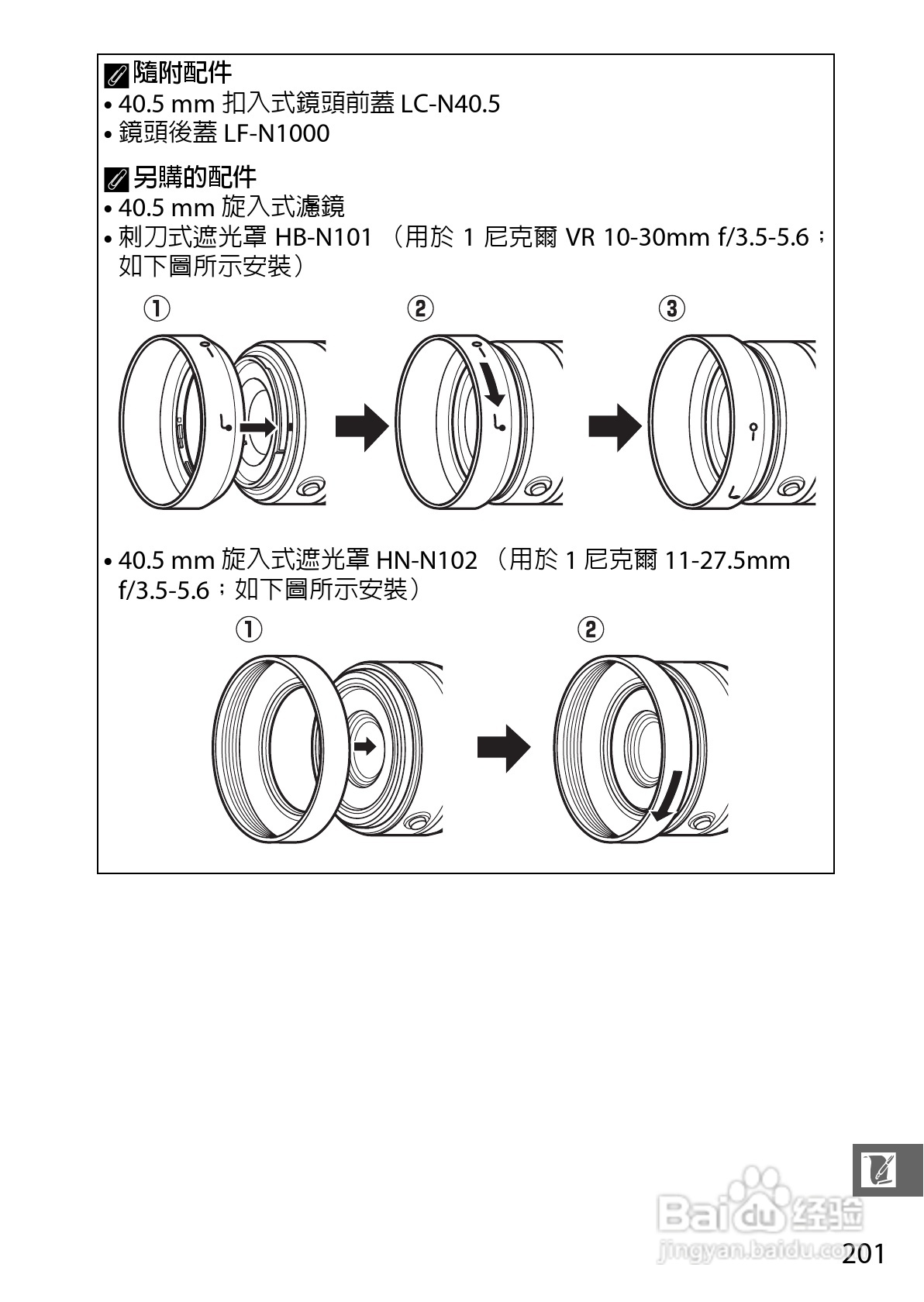 隨附配件

• 40.5 mm 扣入式鏡頭前蓋 LC-N40.5
• 鏡頭後蓋 LF-N1000

另購的配件

• 40.5 mm 旋入式濾鏡
• 刺刀式遮光罩 HB-N101 （用於 1 尼克爾 VR 10-30mm f/3.5-5.6；如下圖所示安裝）

①
②
③

• 40.5 mm 旋入式遮光罩 HN-N102 （用於 1 尼克爾 11-27.5mm f/3.5-5.6；如下圖所示安裝）

①
②

Baidu 经验
jingyan.baidu.com

201