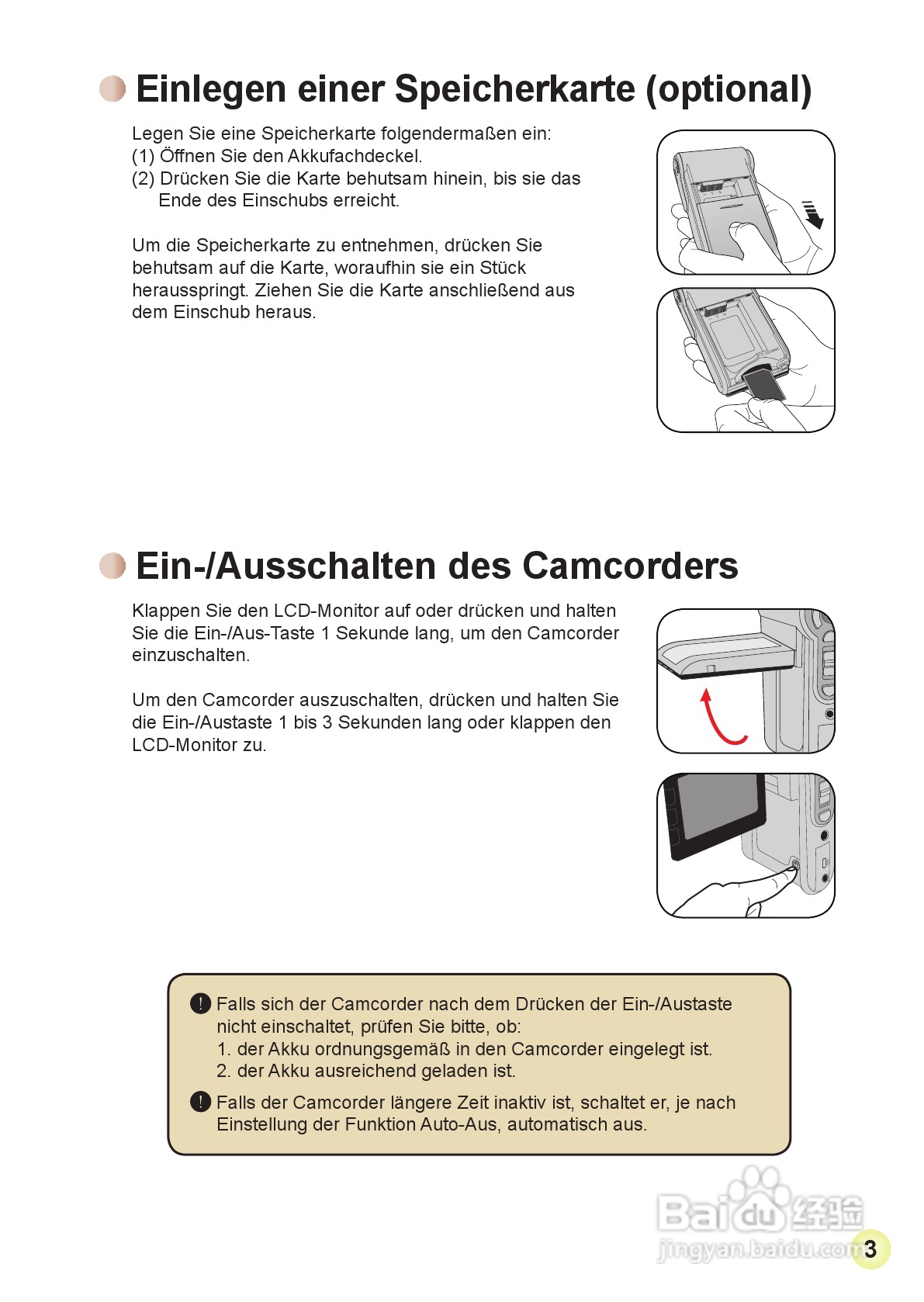 Einlegen einer Speicherkarte (optional)

Legen Sie eine Speicherkarte folgendermaßen ein:
(1) Öffnen Sie den Akkufachdeckel.
(2) Drücken Sie die Karte behutsam hinein, bis sie das Ende des Einschubs erreicht.

Um die Speicherkarte zu entnehmen, drücken Sie behutsam auf die Karte, woraufhin sie ein Stück herausspringt. Ziehen Sie die Karte anschließend aus dem Einschub heraus.

Ein-/Ausschalten des Camcorders

Klappen Sie den LCD-Monitor auf oder drücken und halten Sie die Ein-/Aus-Taste 1 Sekunde lang, um den Camcorder einzuschalten.

Um den Camcorder auszuschalten, drücken und halten Sie die Ein-/Austaste 1 bis 3 Sekunden lang oder klappen den LCD-Monitor zu.

Falls sich der Camcorder nach dem Drücken der Ein-/Austaste nicht einschaltet, prüfen Sie bitte, ob:
1. der Akku ordnungsgemäß in den Camcorder eingelegt ist.
2. der Akku ausreichend geladen ist.

Falls der Camcorder längere Zeit inaktiv ist, schaltet er, je nach Einstellung der Funktion Auto-Aus, automatisch aus.

Baidu 经验
jingyan.baidu.com

3