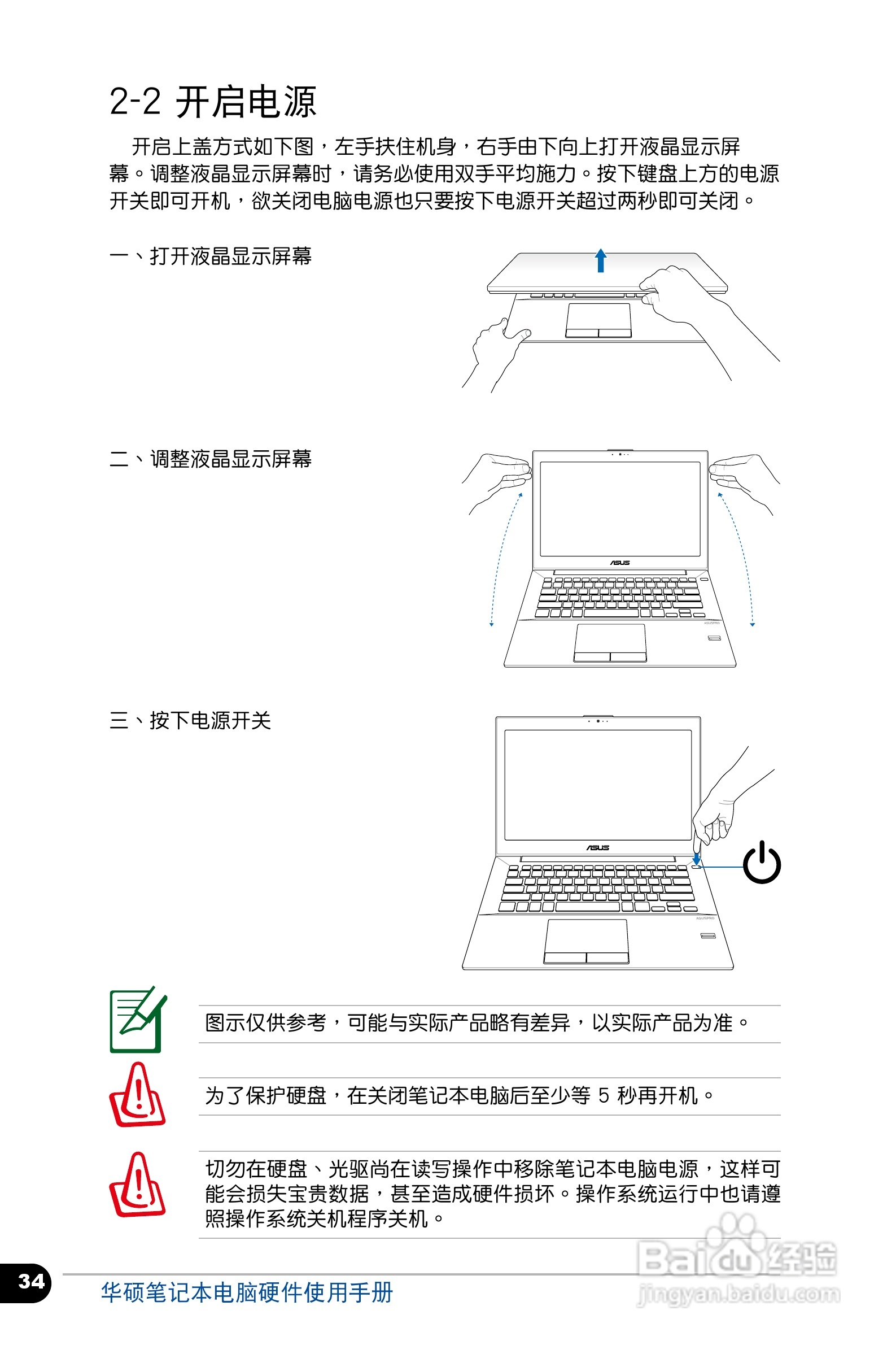 2-2 开启电源

开启上盖方式如下图，左手扶住机身，右手由下向上打开液晶显示屏幕。调整液晶显示屏幕时，请务必使用双手平均施力。按下键盘上方的电源开关即可开机，欲关闭电脑电源也只要按下电源开关超过两秒即可关闭。

一、打开液晶显示屏幕

二、调整液晶显示屏幕

ASUS

ASUSPRO

三、按下电源开关

ASUS

ASUSPRO

图示仅供参考，可能与实际产品略有差异，以实际产品为准。

为了保护硬盘，在关闭笔记本电脑后至少等 5 秒再开机。

切勿在硬盘、光驱尚在读写操作中移除笔记本电脑电源，这样可能会损失宝贵数据，甚至造成硬件损坏。操作系统运行中也请遵照操作系统关机程序关机。

34

华硕笔记本电脑硬件使用手册

Baidu经验
jingyan.baidu.com