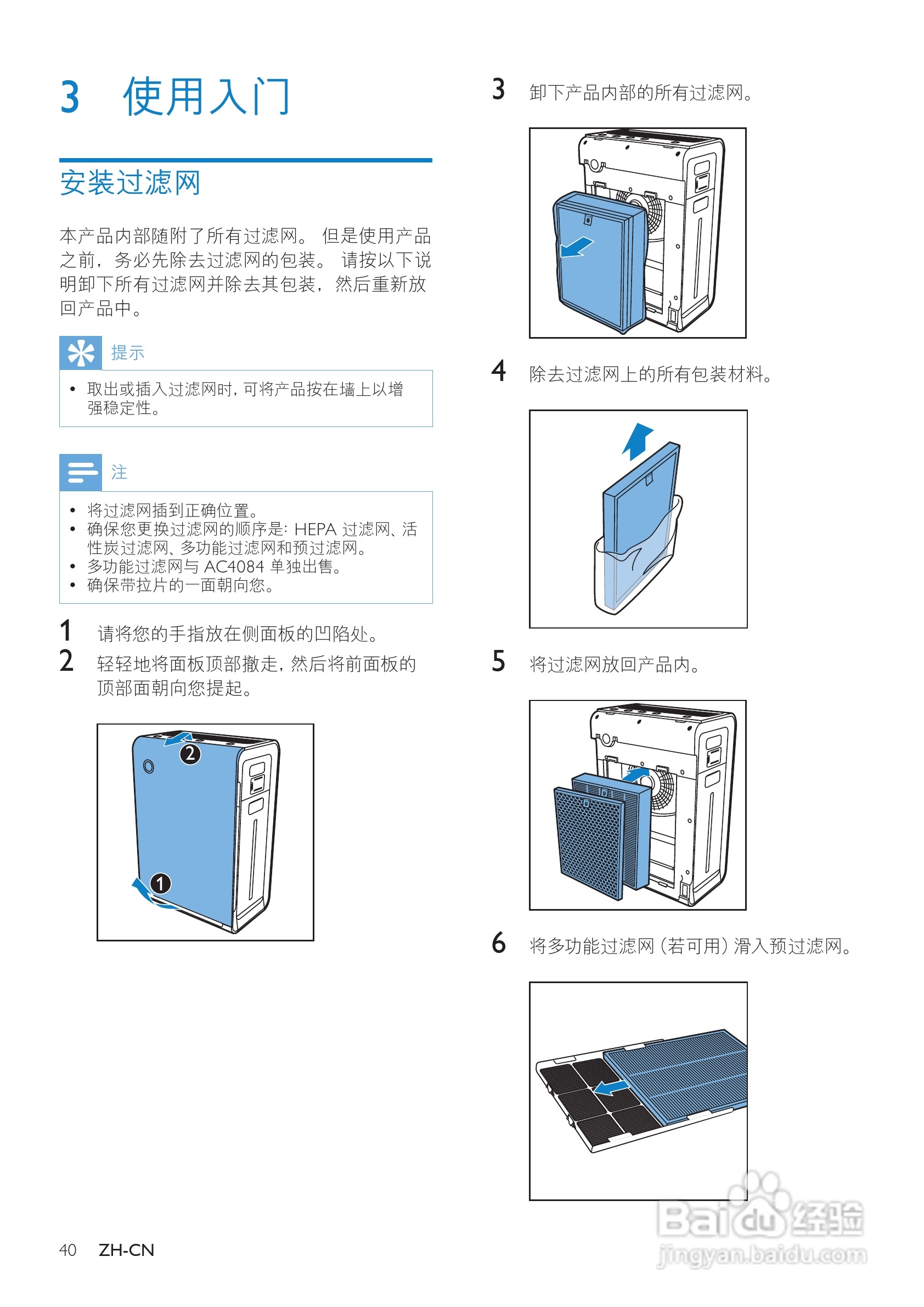 3 使用入门

安装过滤网

本产品内部随附了所有过滤网。 但是使用产品之前，务必先除去过滤网的包装。 请按以下说明卸下所有过滤网并除去其包装，然后重新放回产品中。

提示

• 取出或插入过滤网时，可将产品按在墙上以增强稳定性。

注

• 将过滤网插到正确位置。
• 确保您更换过滤网的顺序是：HEPA 过滤网、活性炭过滤网、多功能过滤网和预过滤网。
• 多功能过滤网与 AC4084 单独出售。
• 确保带拉片的一面朝向您。

1 请将您的手指放在侧面板的凹陷处。
2 轻轻地将面板顶部撤走，然后将前面板的顶部面朝向您提起。

2
1

3 卸下产品内部的所有过滤网。

4 除去过滤网上的所有包装材料。

5 将过滤网放回产品内。

6 将多功能过滤网（若可用）滑入预过滤网。

40 ZH-CN

Baidu 经验
jingyan.baidu.com