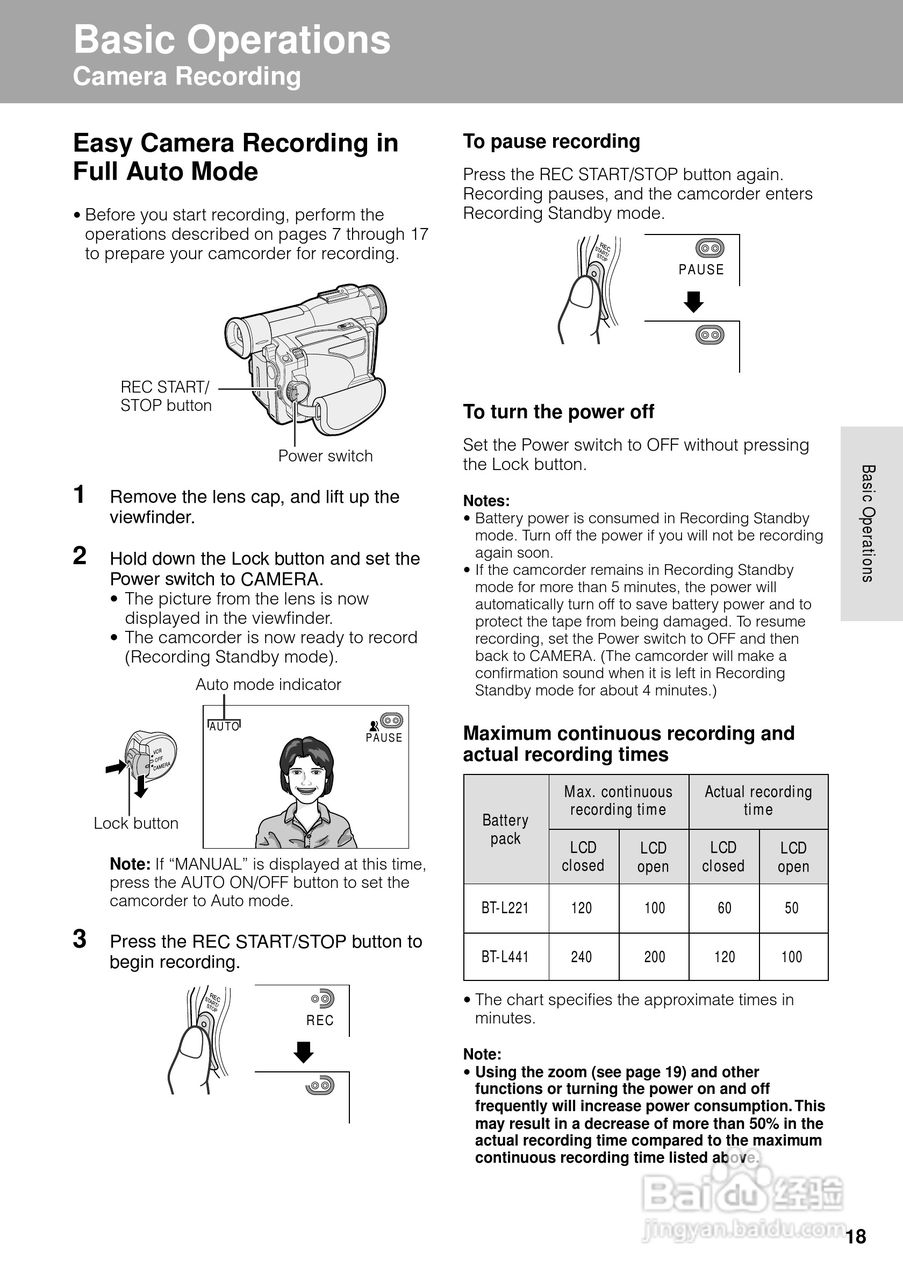 Basic Operations
Camera Recording

Easy Camera Recording in Full Auto Mode

• Before you start recording, perform the operations described on pages 7 through 17 to prepare your camcorder for recording.

REC START/ STOP button

Power switch

1 Remove the lens cap, and lift up the viewfinder.

2 Hold down the Lock button and set the Power switch to CAMERA.
• The picture from the lens is now displayed in the viewfinder.
• The camcorder is now ready to record (Recording Standby mode).

Auto mode indicator

AUTO

PAUSE

VCR
OFF
CAMERA

Lock button

Note: If "MANUAL" is displayed at this time, press the AUTO ON/OFF button to set the camcorder to Auto mode.

3 Press the REC START/STOP button to begin recording.

REC START/ STOP

REC

To pause recording

Press the REC START/STOP button again. Recording pauses, and the camcorder enters Recording Standby mode.

REC START/ STOP

PAUSE

To turn the power off

Set the Power switch to OFF without pressing the Lock button.

Notes:
• Battery power is consumed in Recording Standby mode. Turn off the power if you will not be recording again soon.
• If the camcorder remains in Recording Standby mode for more than 5 minutes, the power will automatically turn off to save battery power and to protect the tape from being damaged. To resume recording, set the Power switch to OFF and then back to CAMERA. (The camcorder will make a confirmation sound when it is left in Recording Standby mode for about 4 minutes.)

Maximum continuous recording and actual recording times

| Battery pack | Max. continuous recording time | | Actual recording time | |
|---|---|---|---|---|
| | LCD closed | LCD open | LCD closed | LCD open |
| BT-L221 | 120 | 100 | 60 | 50 |
| BT-L441 | 240 | 200 | 120 | 100 |

• The chart specifies the approximate times in minutes.

Note:
• Using the zoom (see page 19) and other functions or turning the power on and off frequently will increase power consumption. This may result in a decrease of more than 50% in the actual recording time compared to the maximum continuous recording time listed above.

Basic Operations

Baidu 经验
jingyan.baidu.com

18