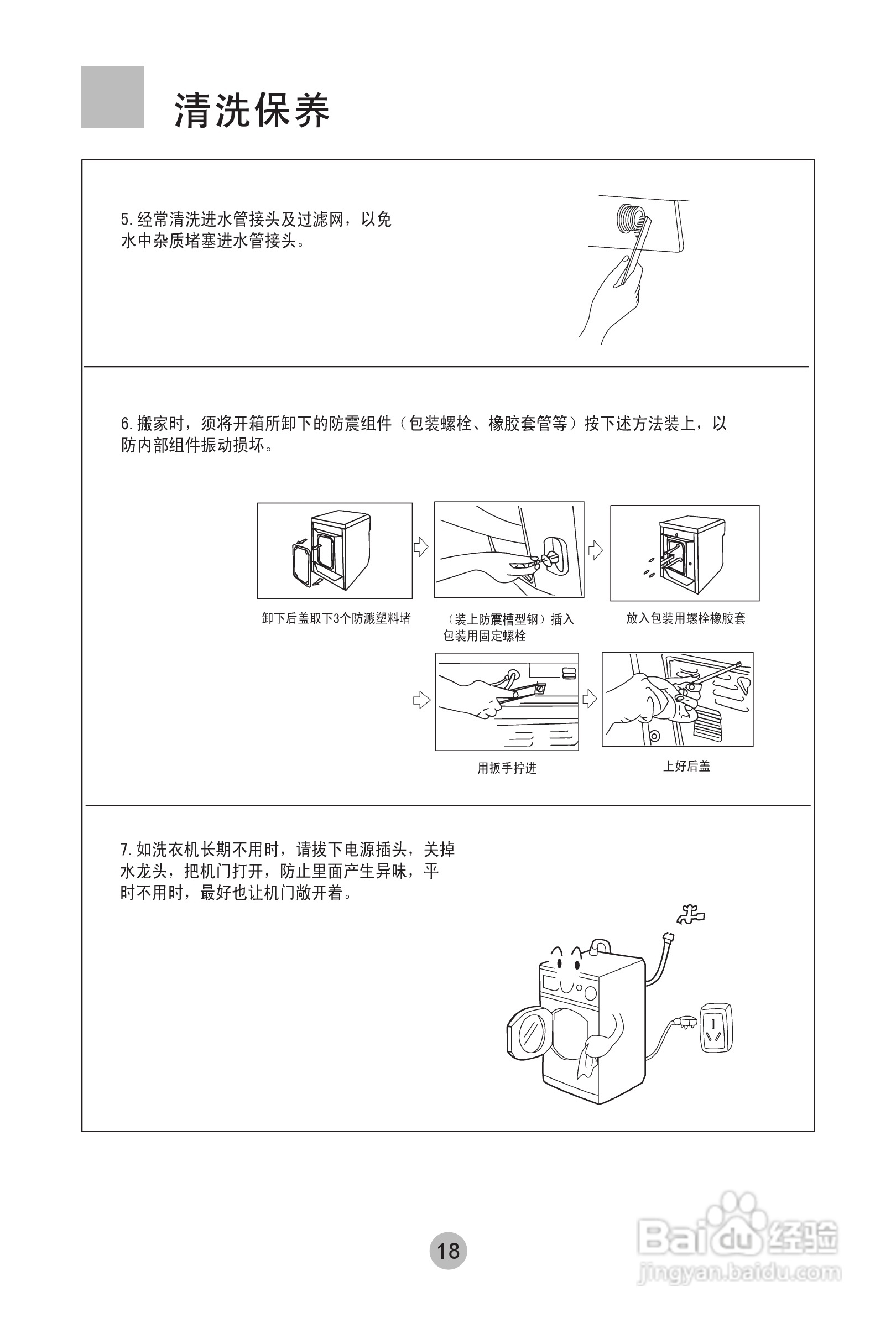 清洗保养

5.经常清洗进水管接头及过滤网，以免水中杂质堵塞进水管接头。

6.搬家时，须将开箱所卸下的防震组件（包装螺栓、橡胶套管等）按下述方法装上，以防内部组件振动损坏。

卸下后盖取下3个防溅塑料堵

（装上防震槽型钢）插入包装用固定螺栓

放入包装用螺栓橡胶套

用扳手拧进

上好后盖

7.如洗衣机长期不用时，请拔下电源插头，关掉水龙头，把机门打开，防止里面产生异味，平时不用时，最好也让机门敞开着。

18

Baidu经验
jingyan.baidu.com