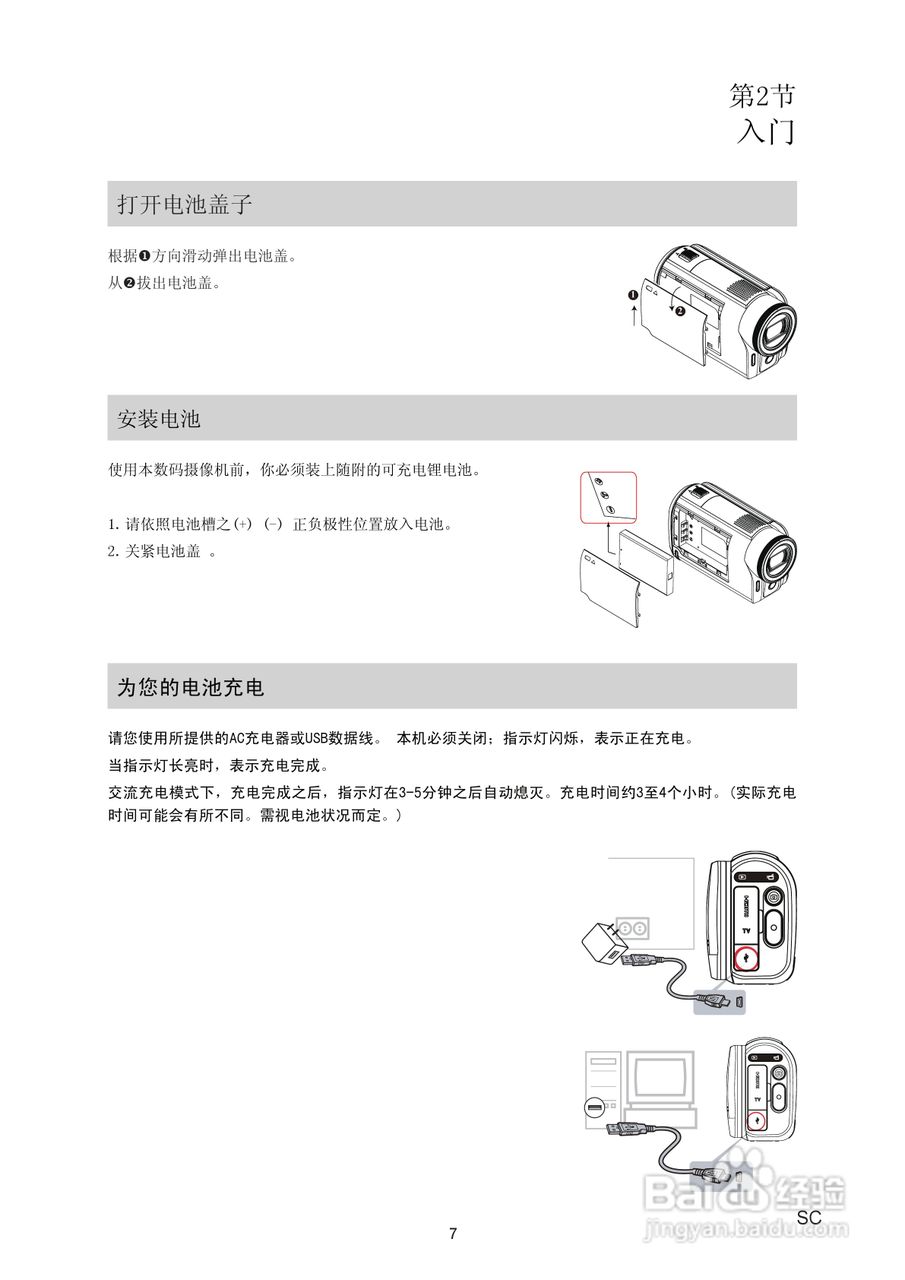 第2节
入门

打开电池盖子

根据❶方向滑动弹出电池盖。
从❷拔出电池盖。

❶
❷

安装电池

使用本数码摄像机前，你必须装上随附的可充电锂电池。

1. 请依照电池槽之(+) (-) 正负极性位置放入电池。
2. 关紧电池盖 。

为您的电池充电

请您使用所提供的AC充电器或USB数据线。 本机必须关闭；指示灯闪烁，表示正在充电。
当指示灯长亮时，表示充电完成。
交流充电模式下，充电完成之后，指示灯在3-5分钟之后自动熄灭。充电时间约3至4个小时。(实际充电时间可能会有所不同。需视电池状况而定。)

TV

TV

Baidu 经验
jingyan.baidu.com

SC

7