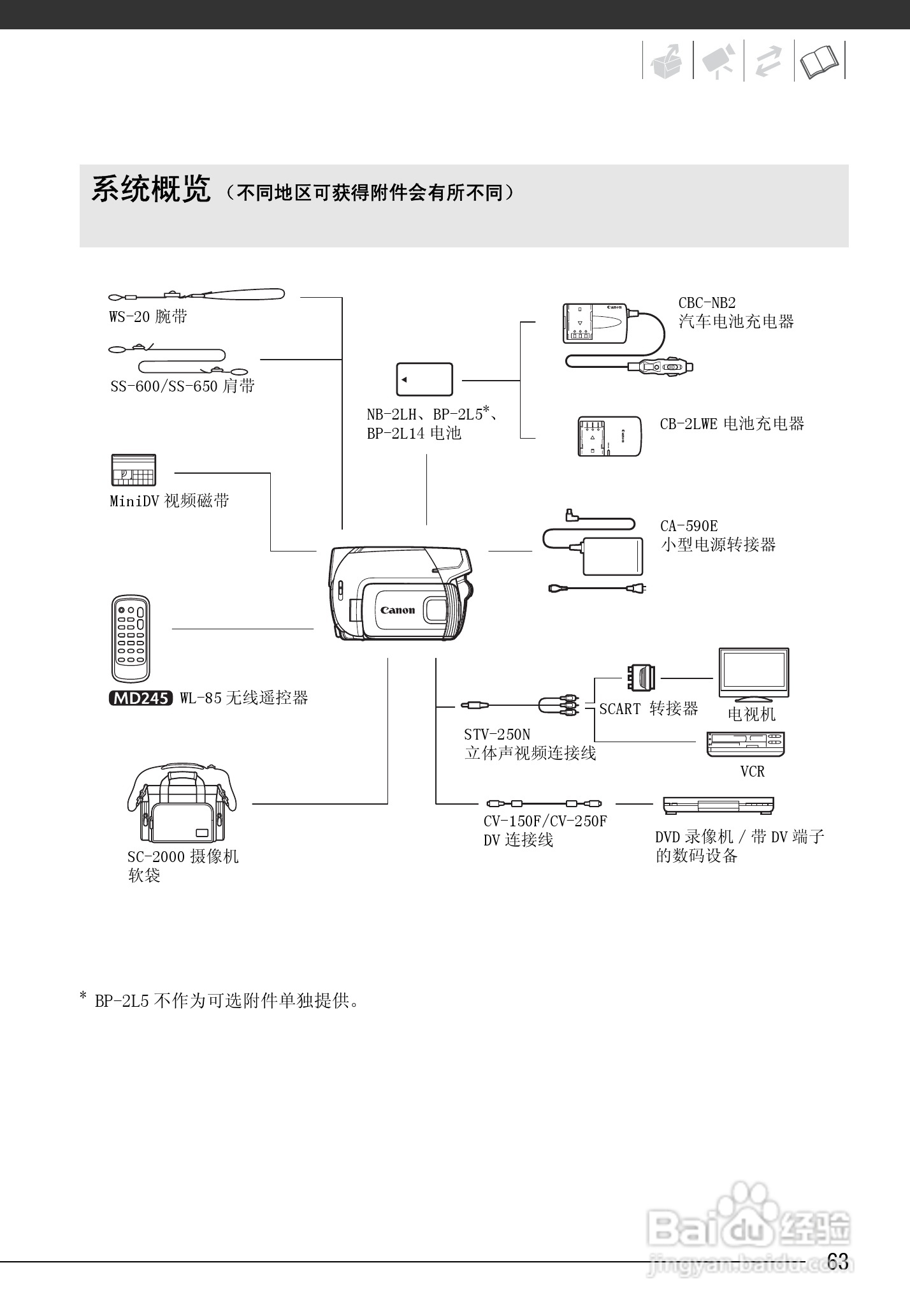 系统概览（不同地区可获得附件会有所不同）

WS-20 腕带

SS-600/SS-650 肩带

MiniDV 视频磁带

MD245 WL-85 无线遥控器

SC-2000 摄像机软袋

NB-2LH、BP-2L5*、BP-2L14 电池

Canon

CBC-NB2
汽车电池充电器

CB-2LWE 电池充电器

CA-590E
小型电源转接器

STV-250N
立体声视频连接线

SCART 转接器

电视机

VCR

CV-150F/CV-250F
DV 连接线

DVD 录像机 / 带 DV 端子的数码设备

* BP-2L5 不作为可选附件单独提供。

Baidu 经验
jingyan.baidu.com

63