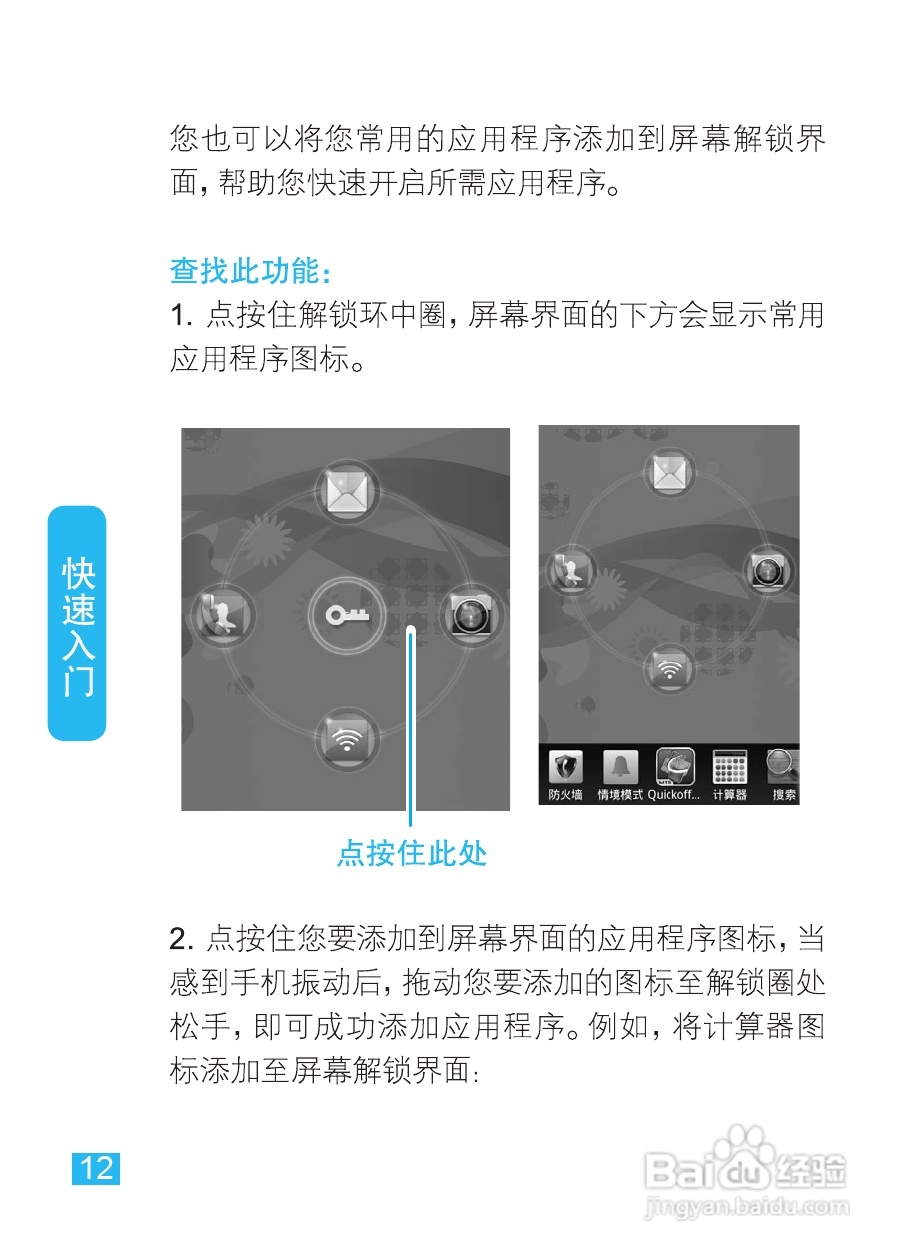 您也可以将您常用的应用程序添加到屏幕解锁界面，帮助您快速开启所需应用程序。

查找此功能：

1. 点按住解锁环中圈，屏幕界面的下方会显示常用应用程序图标。

快速入门

防火墙 情境模式 Quickoff... 计算器 搜索

点按住此处

2. 点按住您要添加到屏幕界面的应用程序图标，当感到手机振动后，拖动您要添加的图标至解锁圈处松手，即可成功添加应用程序。例如，将计算器图标添加至屏幕解锁界面：

12

Baidu经验
jingyan.baidu.com