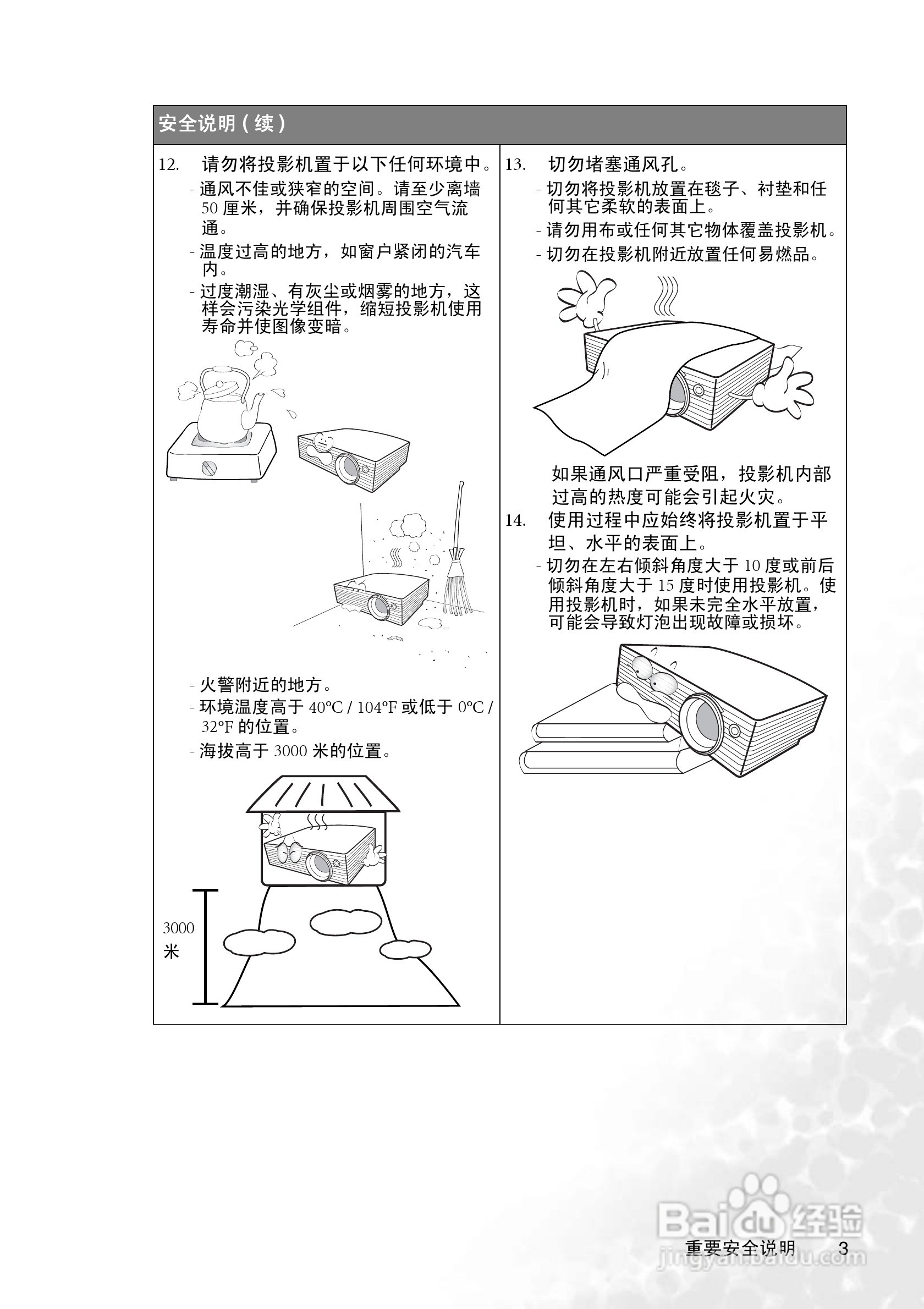 安全说明（续）

12. 请勿将投影机置于以下任何环境中。

- 通风不佳或狭窄的空间。请至少离墙 50 厘米，并确保投影机周围空气流通。

- 温度过高的地方，如窗户紧闭的汽车内。

- 过度潮湿、有灰尘或烟雾的地方，这样会污染光学组件，缩短投影机使用寿命并使图像变暗。

- 火警附近的地方。

- 环境温度高于 40°C / 104°F 或低于 0°C / 32°F 的位置。

- 海拔高于 3000 米的位置。

3000 米

13. 切勿堵塞通风孔。

- 切勿将投影机放置在毯子、衬垫和任何其它柔软的表面上。

- 请勿用布或任何其它物体覆盖投影机。

- 切勿在投影机附近放置任何易燃品。

如果通风口严重受阻，投影机内部过高的热度可能会引起火灾。

14. 使用过程中应始终将投影机置于平坦、水平的表面上。

- 切勿在左右倾斜角度大于 10 度或前后倾斜角度大于 15 度时使用投影机。使用投影机时，如果未完全水平放置，可能会导致灯泡出现故障或损坏。

Baidu 经验
jingyan.baidu.com

重要安全说明 3