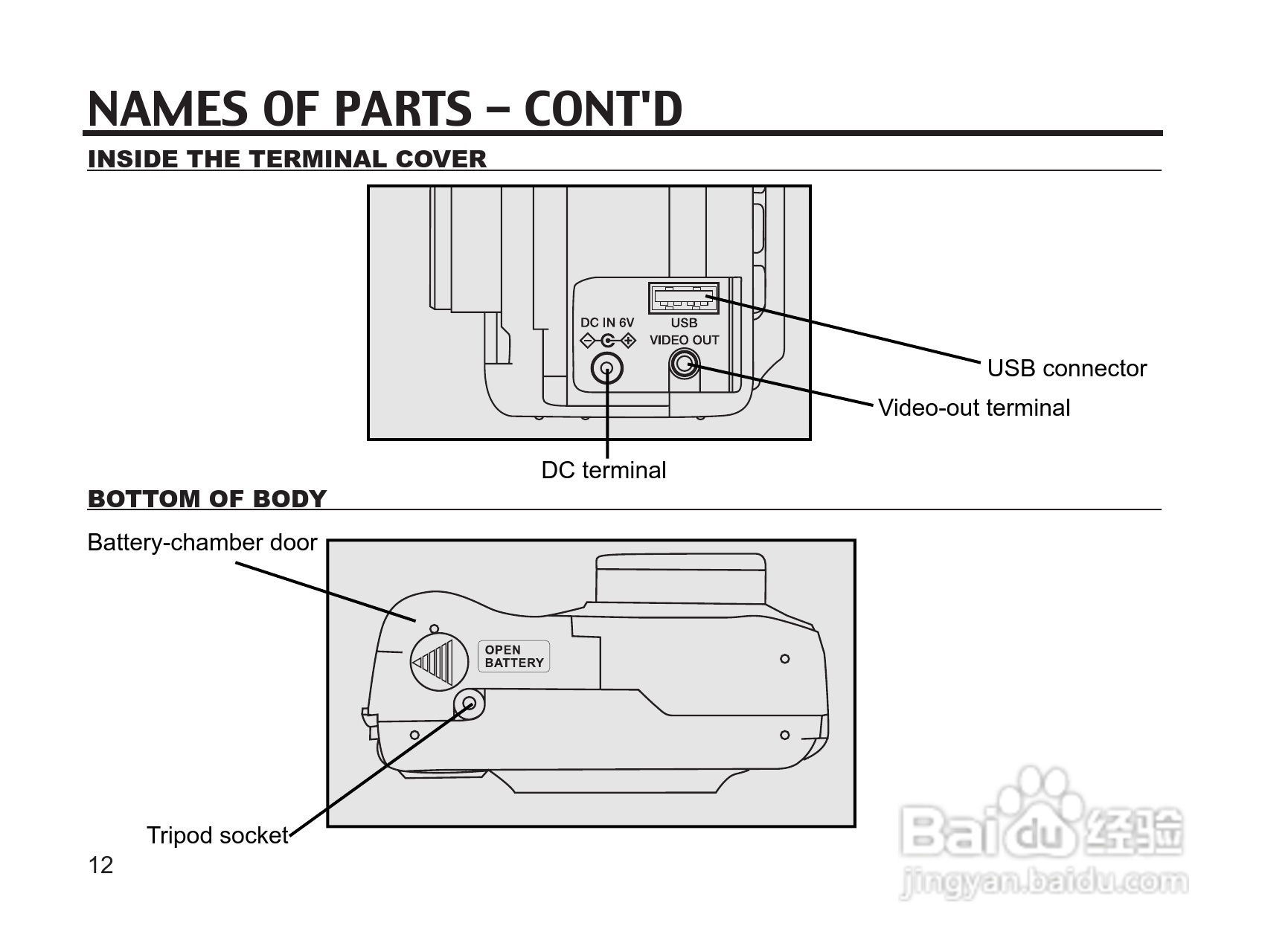 NAMES OF PARTS – CONT'D

INSIDE THE TERMINAL COVER

DC IN 6V
USB
VIDEO OUT

USB connector
Video-out terminal
DC terminal

BOTTOM OF BODY

Battery-chamber door

OPEN
BATTERY

Tripod socket

12

Baidu 经验
jingyan.baidu.com