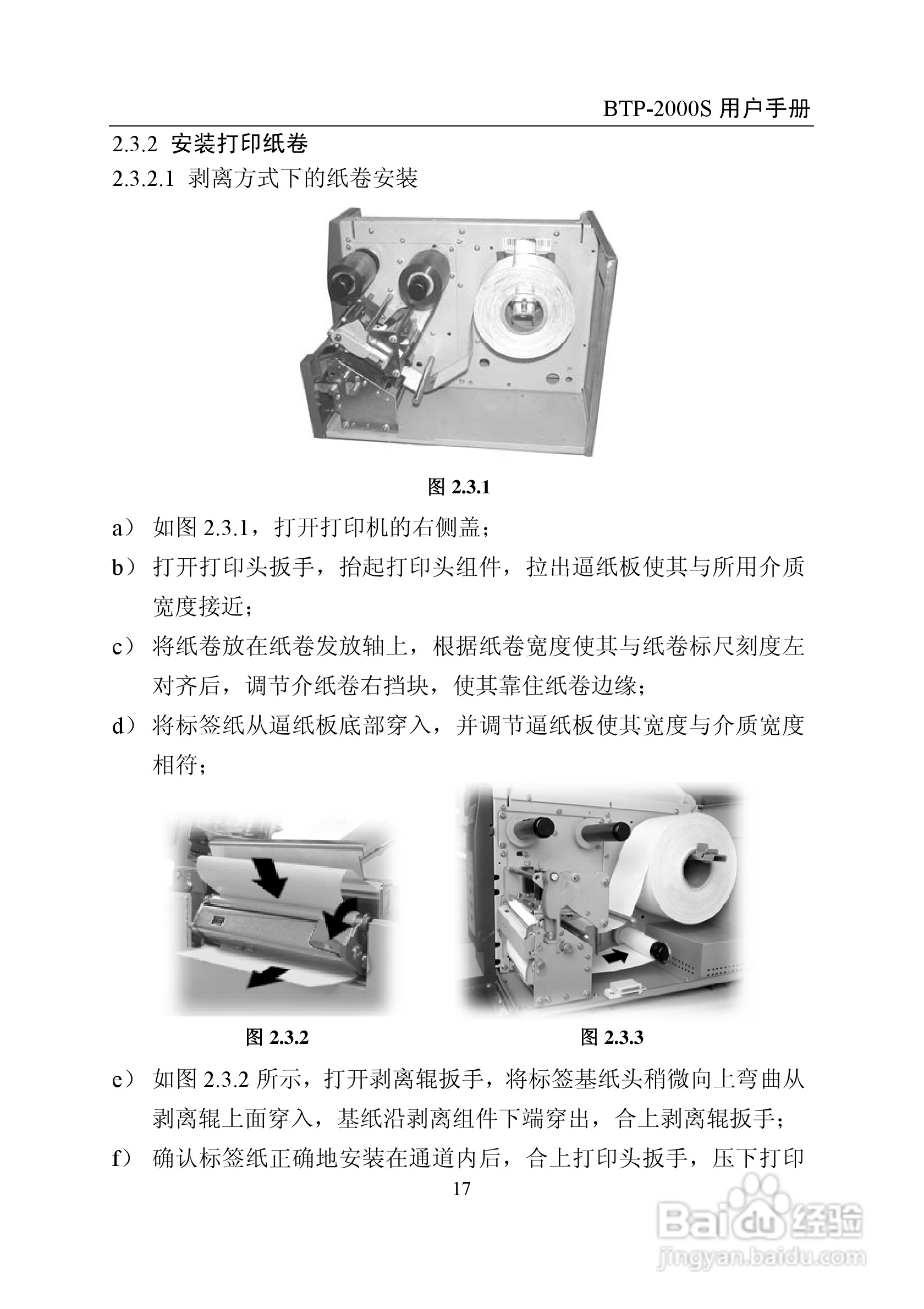 BTP-2000S 用户手册

2.3.2 安装打印纸卷

2.3.2.1 剥离方式下的纸卷安装

图 2.3.1

a） 如图 2.3.1，打开打印机的右侧盖；

b） 打开打印头扳手，抬起打印头组件，拉出逼纸板使其与所用介质宽度接近；

c） 将纸卷放在纸卷发放轴上，根据纸卷宽度使其与纸卷标尺刻度左对齐后，调节介纸卷右挡块，使其靠住纸卷边缘；

d） 将标签纸从逼纸板底部穿入，并调节逼纸板使其宽度与介质宽度相符；

图 2.3.2

图 2.3.3

e） 如图 2.3.2 所示，打开剥离辊扳手，将标签基纸头稍微向上弯曲从剥离辊上面穿入，基纸沿剥离组件下端穿出，合上剥离辊扳手；

f） 确认标签纸正确地安装在通道内后，合上打印头扳手，压下打印

17

Baidu 经验
jingyan.baidu.com